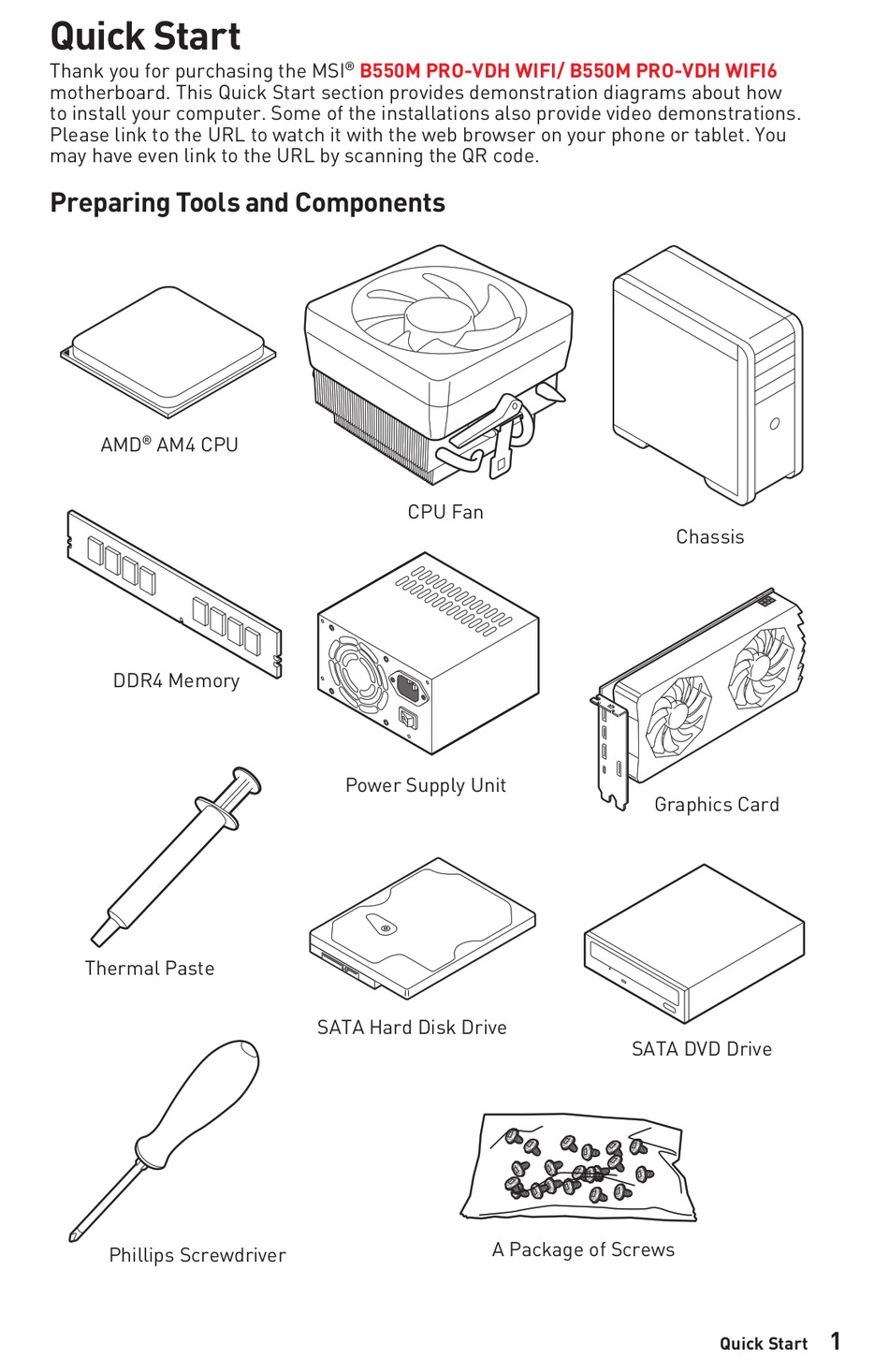 Quick Start

Thank you for purchasing the MSI® B550M PRO-VDH WIFI/ B550M PRO-VDH WIFI6 motherboard. This Quick Start section provides demonstration diagrams about how to install your computer. Some of the installations also provide video demonstrations. Please link to the URL to watch it with the web browser on your phone or tablet. You may have even link to the URL by scanning the QR code.

Preparing Tools and Components

AMD® AM4 CPU

CPU Fan

Chassis

DDR4 Memory

Power Supply Unit

Graphics Card

Thermal Paste

SATA Hard Disk Drive

SATA DVD Drive

Phillips Screwdriver

A Package of Screws

Quick Start 1