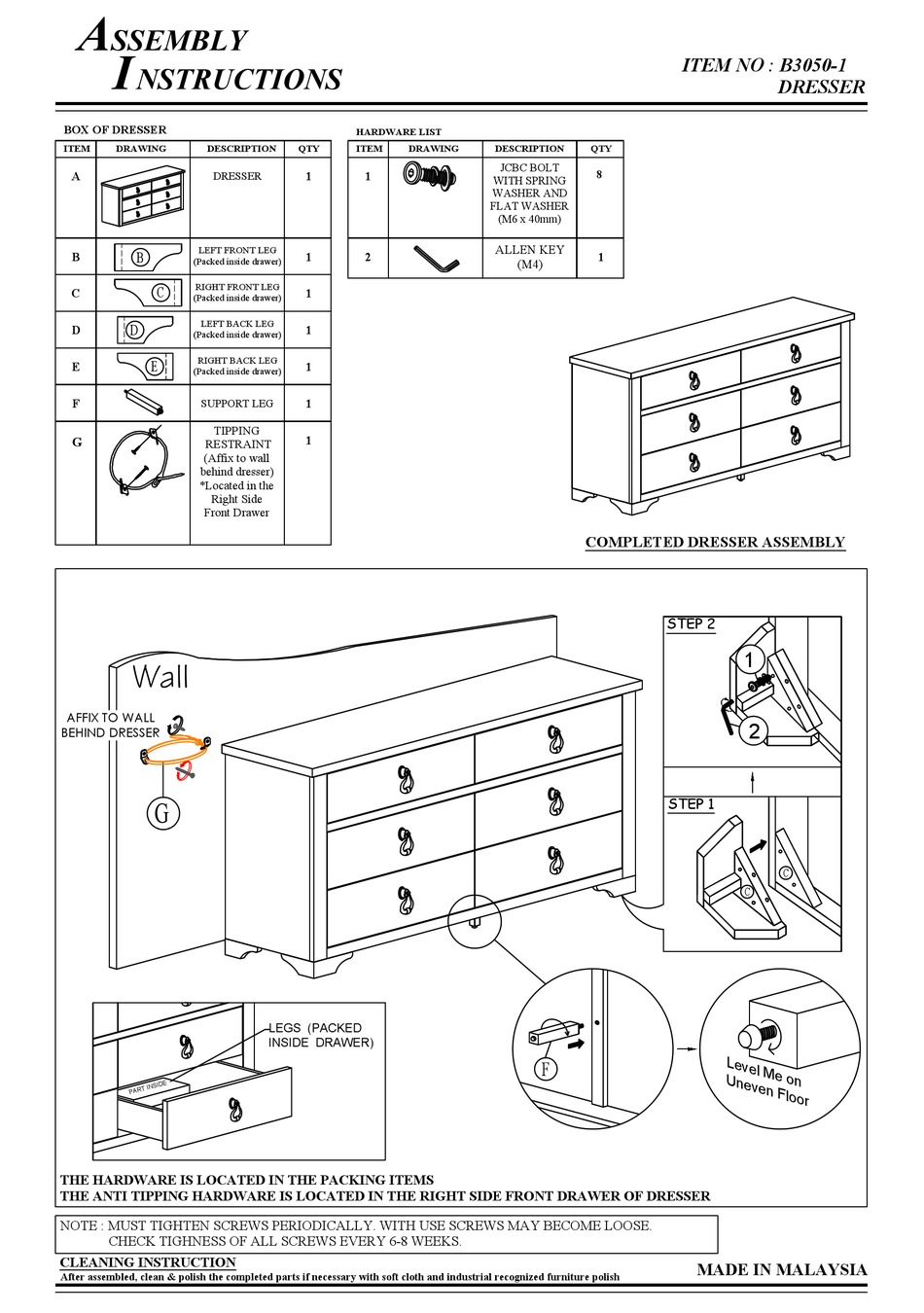 ASSEMBLY INSTRUCTIONS

ITEM NO : B3050-1
DRESSER

BOX OF DRESSER

| ITEM | DRAWING | DESCRIPTION | QTY |
|---|---|---|---|
| A | | DRESSER | 1 |
| B | B | LEFT FRONT LEG (Packed inside drawer) | 1 |
| C | C | RIGHT FRONT LEG (Packed inside drawer) | 1 |
| D | D | LEFT BACK LEG (Packed inside drawer) | 1 |
| E | E | RIGHT BACK LEG (Packed inside drawer) | 1 |
| F | | SUPPORT LEG | 1 |
| G | | TIPPING RESTRAINT (Affix to wall behind dresser) *Located in the Right Side Front Drawer | 1 |

HARDWARE LIST

| ITEM | DRAWING | DESCRIPTION | QTY |
|---|---|---|---|
| 1 | | JCBC BOLT WITH SPRING WASHER AND FLAT WASHER (M6 x 40mm) | 8 |
| 2 | | ALLEN KEY (M4) | 1 |

COMPLETED DRESSER ASSEMBLY

Wall

AFFIX TO WALL BEHIND DRESSER

G

STEP 2

1

2

STEP 1

C

C

LEGS (PACKED INSIDE DRAWER)

PART INSIDE

F

Level Me on Uneven Floor

THE HARDWARE IS LOCATED IN THE PACKING ITEMS
THE ANTI TIPPING HARDWARE IS LOCATED IN THE RIGHT SIDE FRONT DRAWER OF DRESSER

NOTE : MUST TIGHTEN SCREWS PERIODICALLY. WITH USE SCREWS MAY BECOME LOOSE.
CHECK TIGHNESS OF ALL SCREWS EVERY 6-8 WEEKS.

CLEANING INSTRUCTION
After assembled, clean & polish the completed parts if necessary with soft cloth and industrial recognized furniture polish

MADE IN MALAYSIA