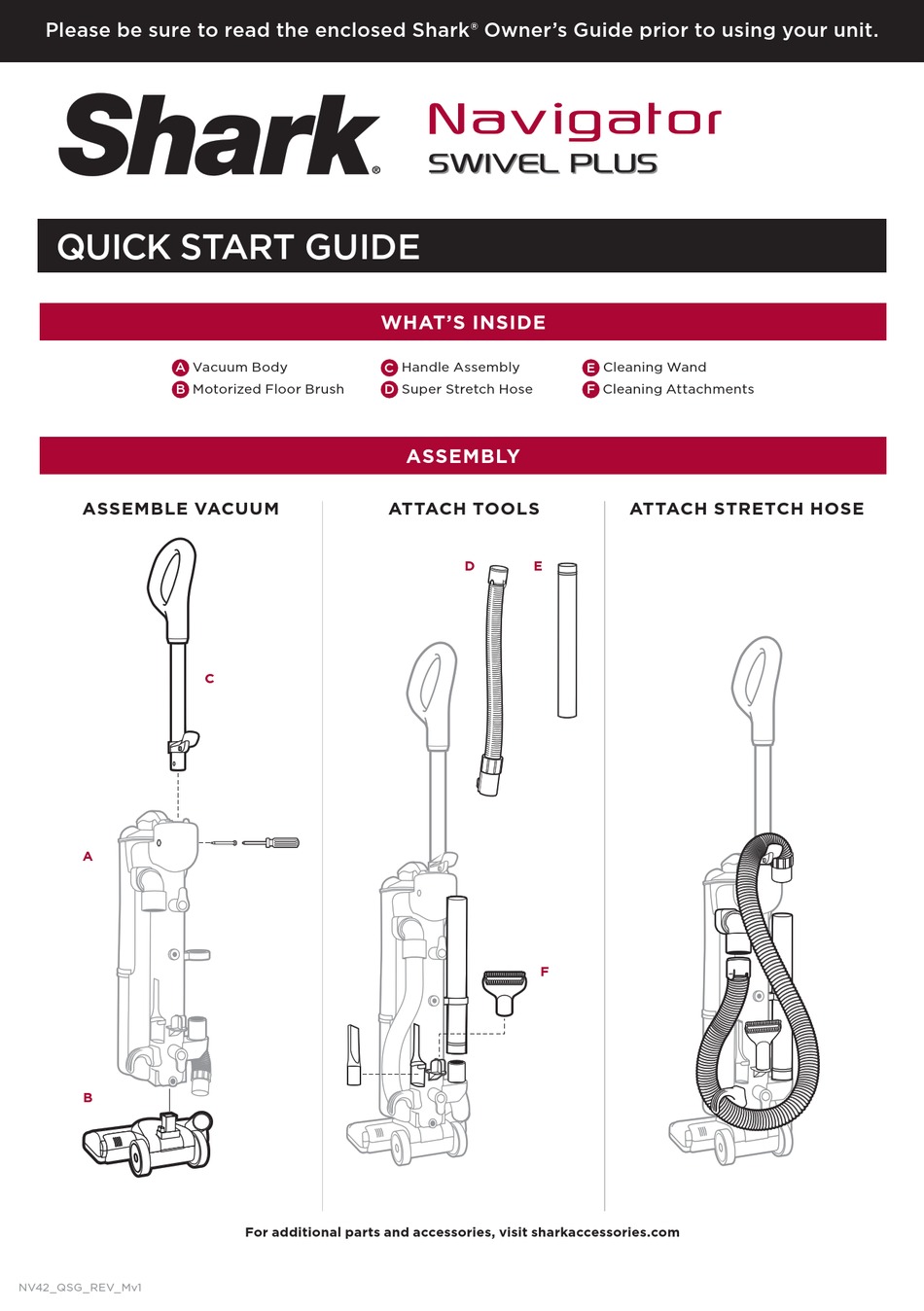 Please be sure to read the enclosed Shark® Owner's Guide prior to using your unit.

Shark®

Navigator
SWIVEL PLUS

QUICK START GUIDE

WHAT'S INSIDE

A Vacuum Body
B Motorized Floor Brush
C Handle Assembly
D Super Stretch Hose
E Cleaning Wand
F Cleaning Attachments

ASSEMBLY

ASSEMBLE VACUUM

C

A

B

ATTACH TOOLS

D E

F

ATTACH STRETCH HOSE

For additional parts and accessories, visit sharkaccessories.com

NV42_QSG_REV_Mv1