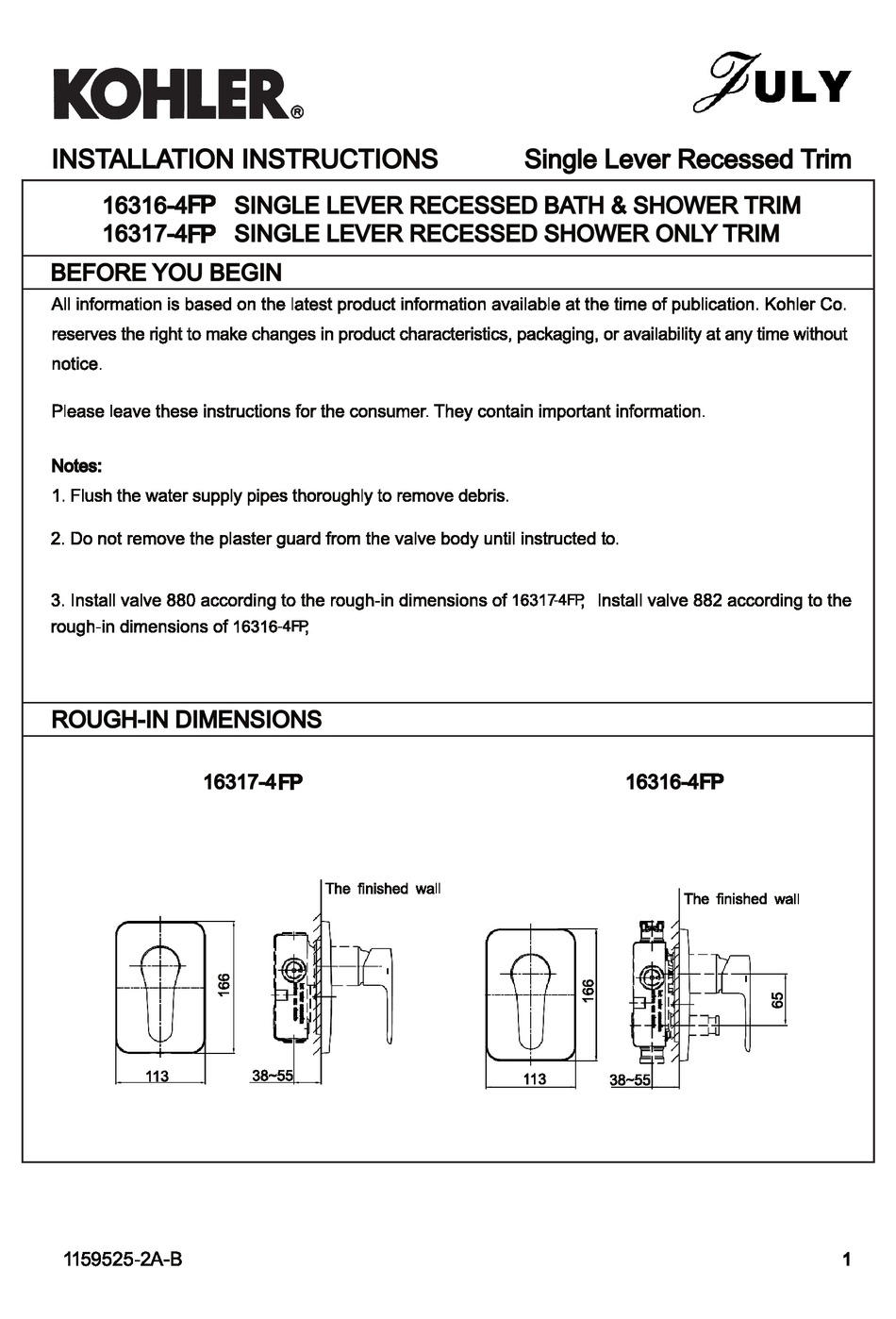 KOHLER®

JULY

INSTALLATION INSTRUCTIONS

Single Lever Recessed Trim

16316-4FP SINGLE LEVER RECESSED BATH & SHOWER TRIM
16317-4FP SINGLE LEVER RECESSED SHOWER ONLY TRIM

BEFORE YOU BEGIN

All information is based on the latest product information available at the time of publication. Kohler Co. reserves the right to make changes in product characteristics, packaging, or availability at any time without notice.

Please leave these instructions for the consumer. They contain important information.

Notes:

1. Flush the water supply pipes thoroughly to remove debris.

2. Do not remove the plaster guard from the valve body until instructed to.

3. Install valve 880 according to the rough-in dimensions of 16317-4FP; Install valve 882 according to the rough-in dimensions of 16316-4FP;

ROUGH-IN DIMENSIONS

16317-4FP

The finished wall

166

113

38~55

16316-4FP

The finished wall

166

65

113

38~55

1159525-2A-B

1