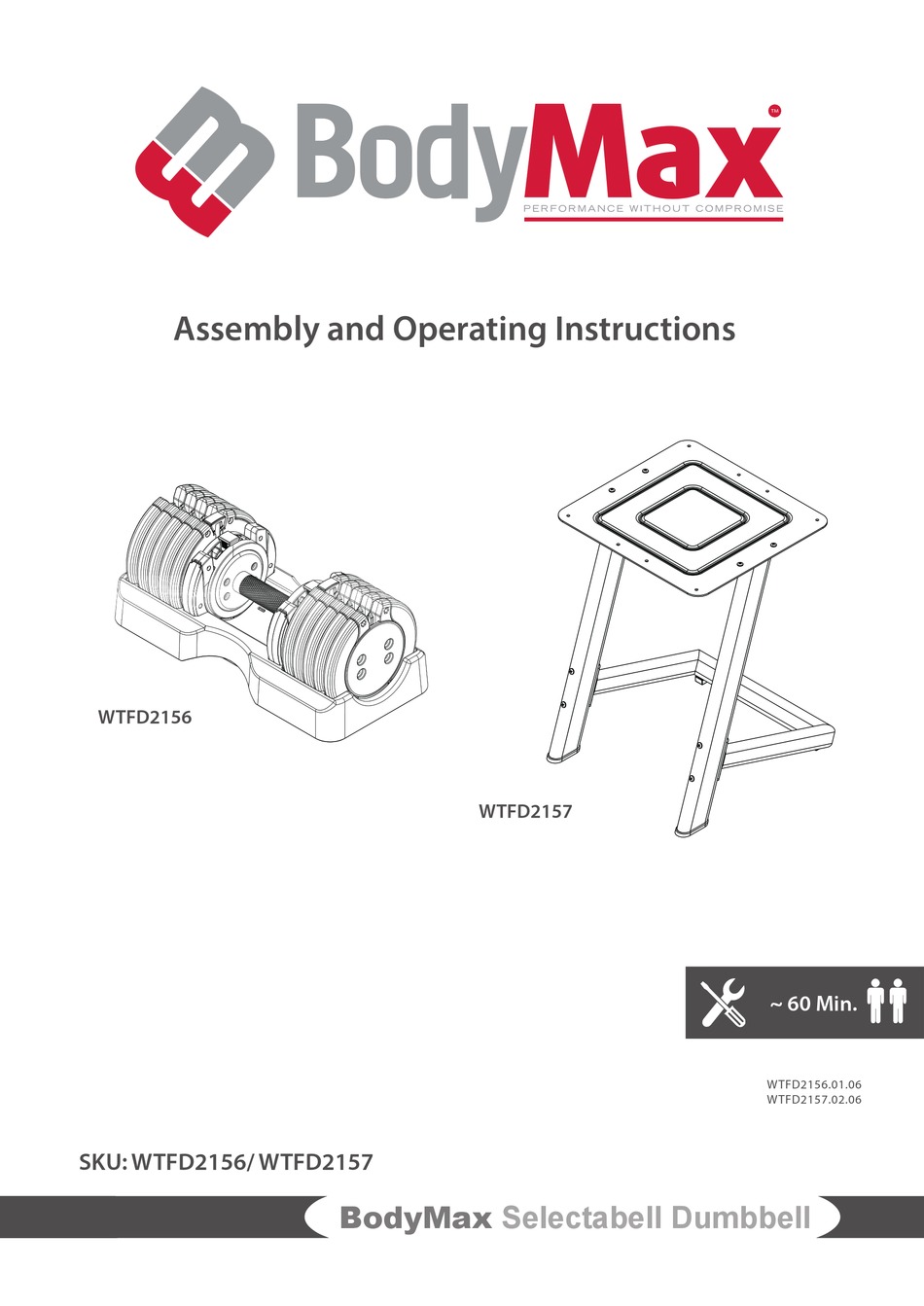 BodyMax™
PERFORMANCE WITHOUT COMPROMISE

Assembly and Operating Instructions

WTFD2156

WTFD2157

~ 60 Min.

WTFD2156.01.06
WTFD2157.02.06

SKU: WTFD2156/ WTFD2157

BodyMax Selectabell Dumbbell