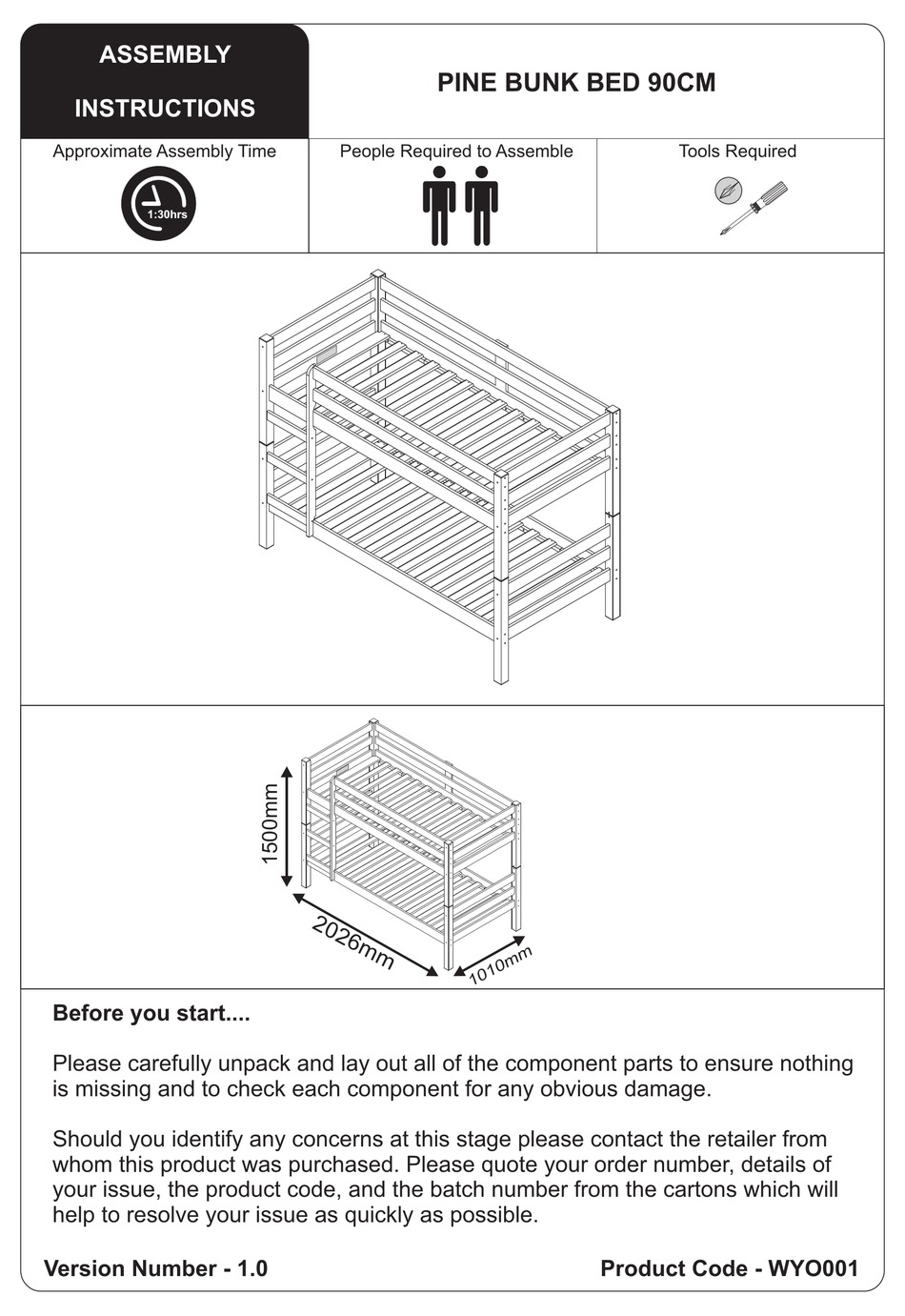 ASSEMBLY INSTRUCTIONS

PINE BUNK BED 90CM

Approximate Assembly Time

1:30hrs

People Required to Assemble

Tools Required

1500mm

2026mm

1010mm

Before you start....

Please carefully unpack and lay out all of the component parts to ensure nothing is missing and to check each component for any obvious damage.

Should you identify any concerns at this stage please contact the retailer from whom this product was purchased. Please quote your order number, details of your issue, the product code, and the batch number from the cartons which will help to resolve your issue as quickly as possible.

Version Number - 1.0

Product Code - WYO001