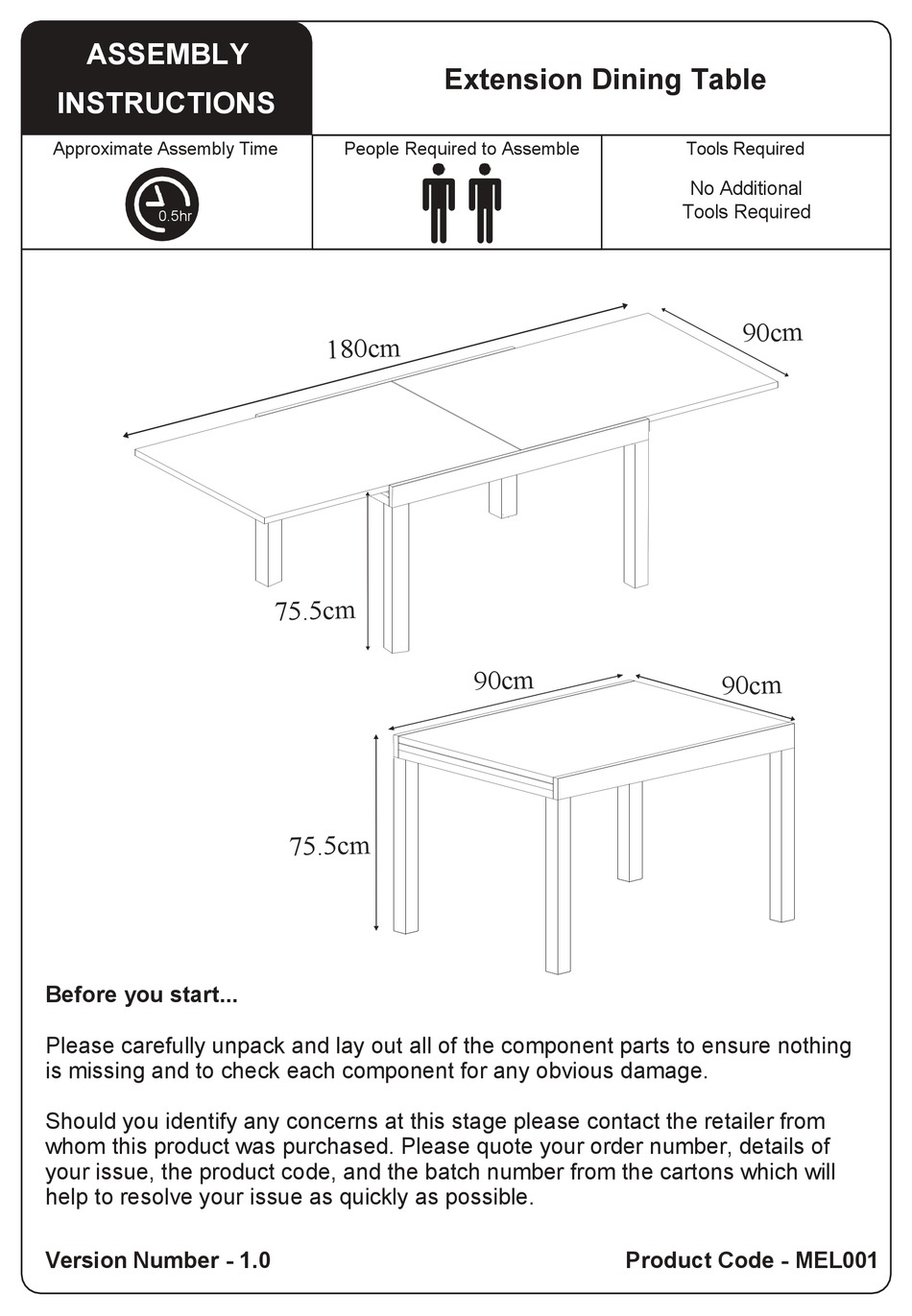 ASSEMBLY INSTRUCTIONS

Extension Dining Table

Approximate Assembly Time

0.5hr

People Required to Assemble

Tools Required

No Additional Tools Required

180cm

90cm

75.5cm

90cm

90cm

75.5cm

Before you start...

Please carefully unpack and lay out all of the component parts to ensure nothing is missing and to check each component for any obvious damage.

Should you identify any concerns at this stage please contact the retailer from whom this product was purchased. Please quote your order number, details of your issue, the product code, and the batch number from the cartons which will help to resolve your issue as quickly as possible.

Version Number - 1.0

Product Code - MEL001