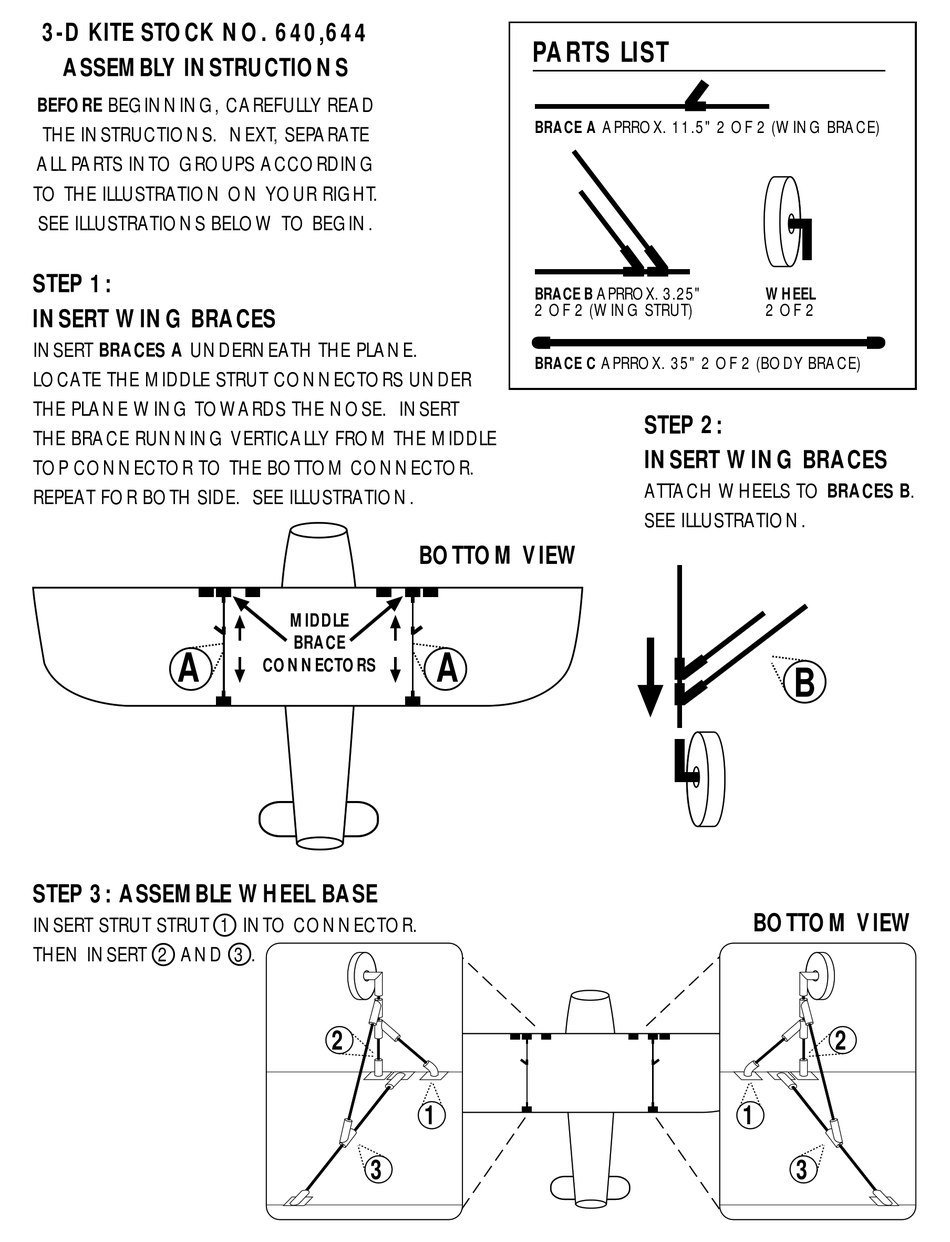 3-D KITE STOCK NO. 640,644
ASSEMBLY INSTRUCTIONS

BEFORE BEGINNING, CAREFULLY READ THE INSTRUCTIONS. NEXT, SEPARATE ALL PARTS INTO GROUPS ACCORDING TO THE ILLUSTRATION ON YOUR RIGHT. SEE ILLUSTRATIONS BELOW TO BEGIN.

PARTS LIST

BRACE A APRROX. 11.5" 2 OF 2 (WING BRACE)

BRACE B APRROX. 3.25" 2 OF 2 (WING STRUT)

WHEEL 2 OF 2

BRACE C APRROX. 35" 2 OF 2 (BODY BRACE)

STEP 1:
INSERT WING BRACES
INSERT BRACES A UNDERNEATH THE PLANE. LOCATE THE MIDDLE STRUT CONNECTORS UNDER THE PLANE WING TOWARDS THE NOSE. INSERT THE BRACE RUNNING VERTICALLY FROM THE MIDDLE TOP CONNECTOR TO THE BOTTOM CONNECTOR. REPEAT FOR BOTH SIDE. SEE ILLUSTRATION.

STEP 2:
INSERT WING BRACES
ATTACH WHEELS TO BRACES B. SEE ILLUSTRATION.

BOTTOM VIEW

MIDDLE BRACE CONNECTORS

A

A

B

STEP 3: ASSEMBLE WHEEL BASE
INSERT STRUT STRUT ① INTO CONNECTOR. THEN INSERT ② AND ③.

BOTTOM VIEW

②
①
③
②
①
③