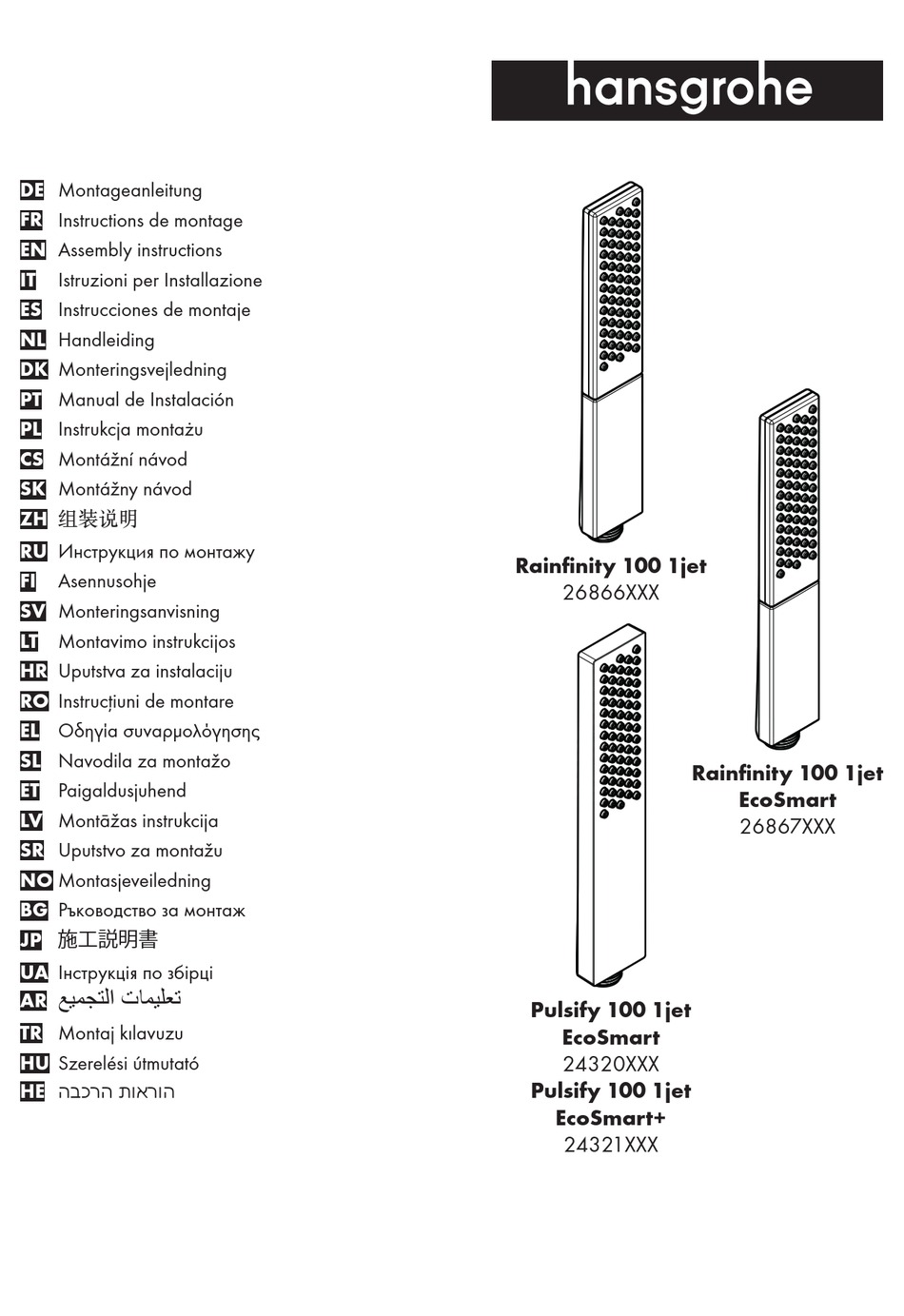 hansgrohe

DE Montageanleitung
FR Instructions de montage
EN Assembly instructions
IT Istruzioni per Installazione
ES Instrucciones de montaje
NL Handleiding
DK Monteringsvejledning
PT Manual de Instalación
PL Instrukcja montażu
CS Montážní návod
SK Montážny návod
ZH 组装说明
RU Инструкция по монтажу
FI Asennusohje
SV Monteringsanvisning
LT Montavimo instrukcijos
HR Uputstva za instalaciju
RO Instrucțiuni de montare
EL Οδηγία συναρμολόγησης
SL Navodila za montažo
ET Paigaldusjuhend
LV Montāžas instrukcija
SR Uputstvo za montažu
NO Montasjeveiledning
BG Ръководство за монтаж
JP 施工説明書
UA Інструкція по збірці
AR تعليمات التجميع
TR Montaj kılavuzu
HU Szerelési útmutató
HE הוראות הרכבה

Rainfinity 100 1jet
26866XXX

Rainfinity 100 1jet
EcoSmart
26867XXX

Pulsify 100 1jet
EcoSmart
24320XXX
Pulsify 100 1jet
EcoSmart+
24321XXX