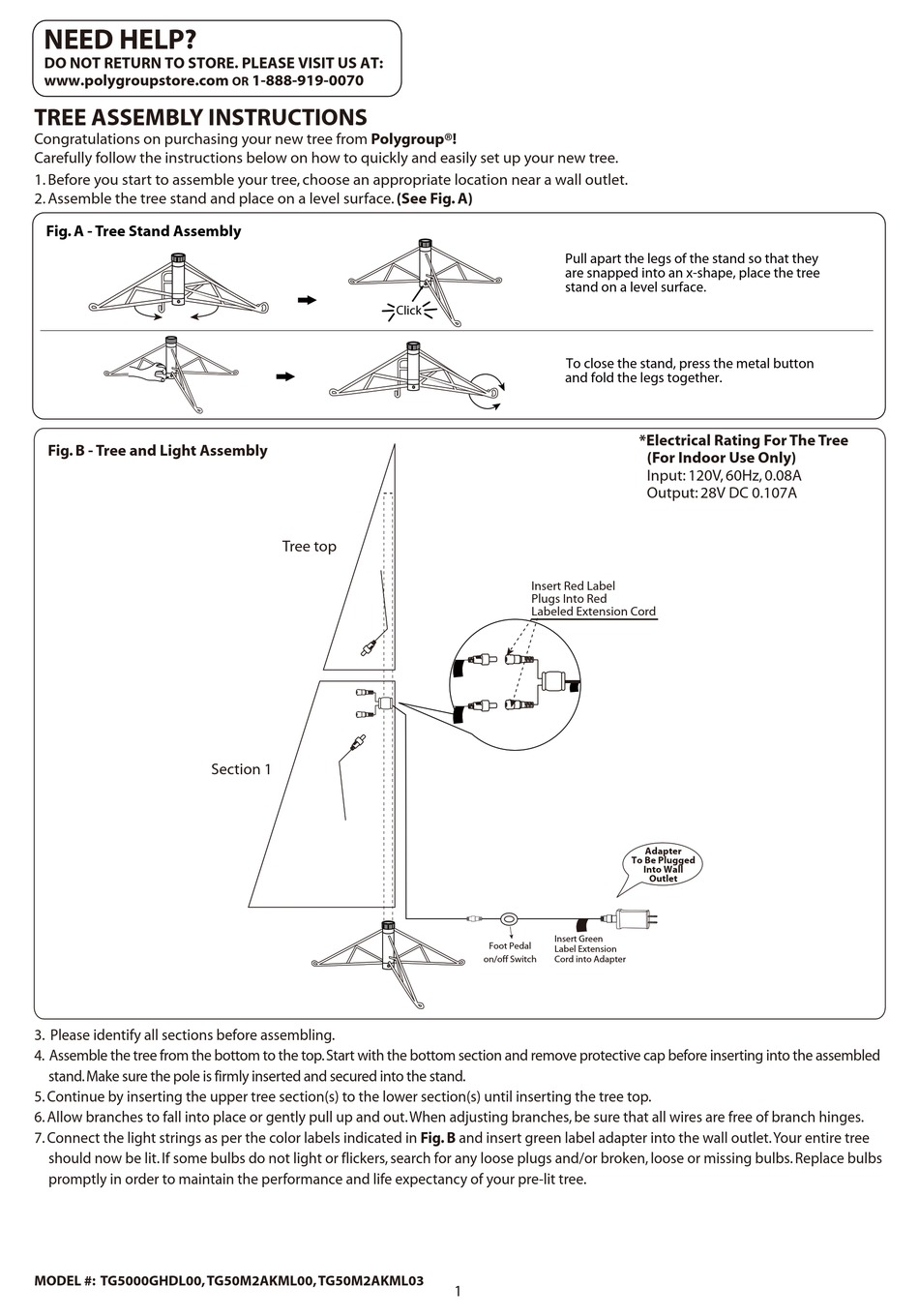 NEED HELP?
DO NOT RETURN TO STORE. PLEASE VISIT US AT:
www.polygroupstore.com OR 1-888-919-0070

TREE ASSEMBLY INSTRUCTIONS
Congratulations on purchasing your new tree from Polygroup®!
Carefully follow the instructions below on how to quickly and easily set up your new tree.
1. Before you start to assemble your tree, choose an appropriate location near a wall outlet.
2. Assemble the tree stand and place on a level surface. (See Fig. A)

Fig. A - Tree Stand Assembly

Click

Pull apart the legs of the stand so that they are snapped into an x-shape, place the tree stand on a level surface.

To close the stand, press the metal button and fold the legs together.

Fig. B - Tree and Light Assembly

*Electrical Rating For The Tree
(For Indoor Use Only)
Input: 120V, 60Hz, 0.08A
Output: 28V DC 0.107A

Tree top

Insert Red Label Plugs Into Red Labeled Extension Cord

Section 1

Adapter To Be Plugged Into Wall Outlet

Foot Pedal on/off Switch

Insert Green Label Extension Cord into Adapter

3. Please identify all sections before assembling.
4. Assemble the tree from the bottom to the top. Start with the bottom section and remove protective cap before inserting into the assembled stand. Make sure the pole is firmly inserted and secured into the stand.
5. Continue by inserting the upper tree section(s) to the lower section(s) until inserting the tree top.
6. Allow branches to fall into place or gently pull up and out. When adjusting branches, be sure that all wires are free of branch hinges.
7. Connect the light strings as per the color labels indicated in Fig. B and insert green label adapter into the wall outlet. Your entire tree should now be lit. If some bulbs do not light or flickers, search for any loose plugs and/or broken, loose or missing bulbs. Replace bulbs promptly in order to maintain the performance and life expectancy of your pre-lit tree.

MODEL #: TG5000GHDL00, TG50M2AKML00, TG50M2AKML03

1