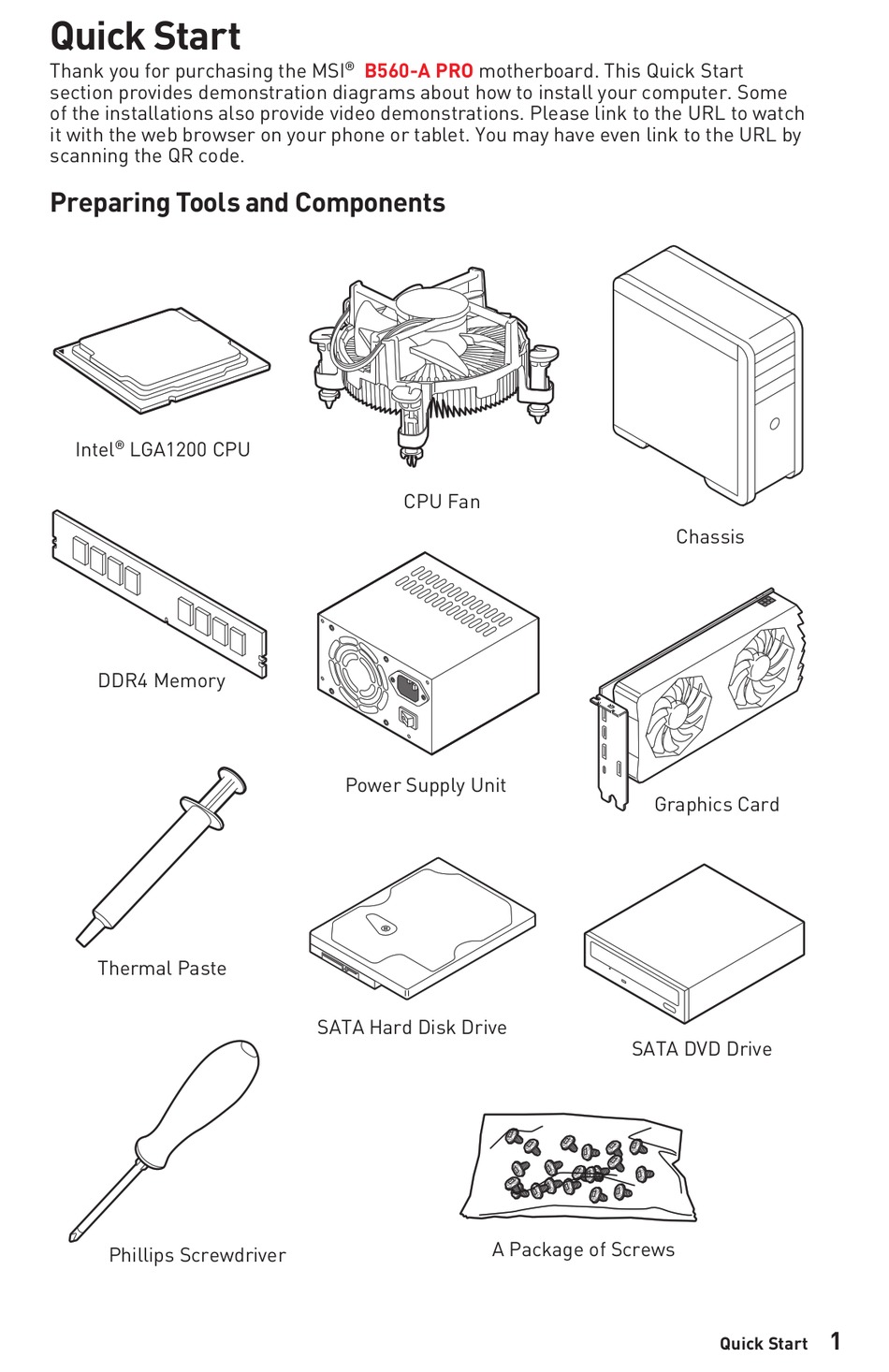 Quick Start

Thank you for purchasing the MSI® B560-A PRO motherboard. This Quick Start section provides demonstration diagrams about how to install your computer. Some of the installations also provide video demonstrations. Please link to the URL to watch it with the web browser on your phone or tablet. You may have even link to the URL by scanning the QR code.

Preparing Tools and Components

Intel® LGA1200 CPU

CPU Fan

Chassis

DDR4 Memory

Power Supply Unit

Graphics Card

Thermal Paste

SATA Hard Disk Drive

SATA DVD Drive

Phillips Screwdriver

A Package of Screws

Quick Start 1