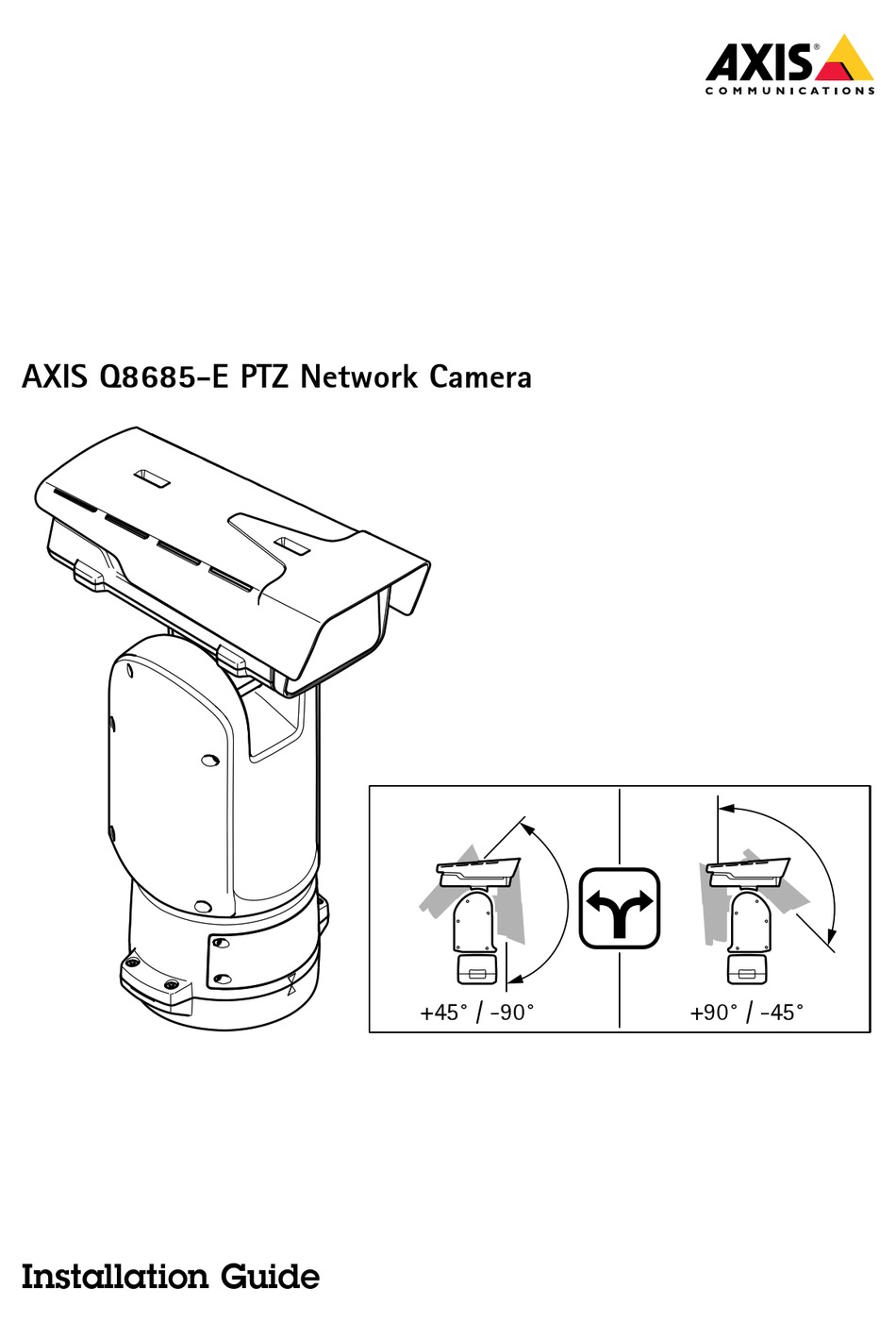 AXIS®
COMMUNICATIONS

AXIS Q8685-E PTZ Network Camera

+45° / -90°

+90° / -45°

Installation Guide