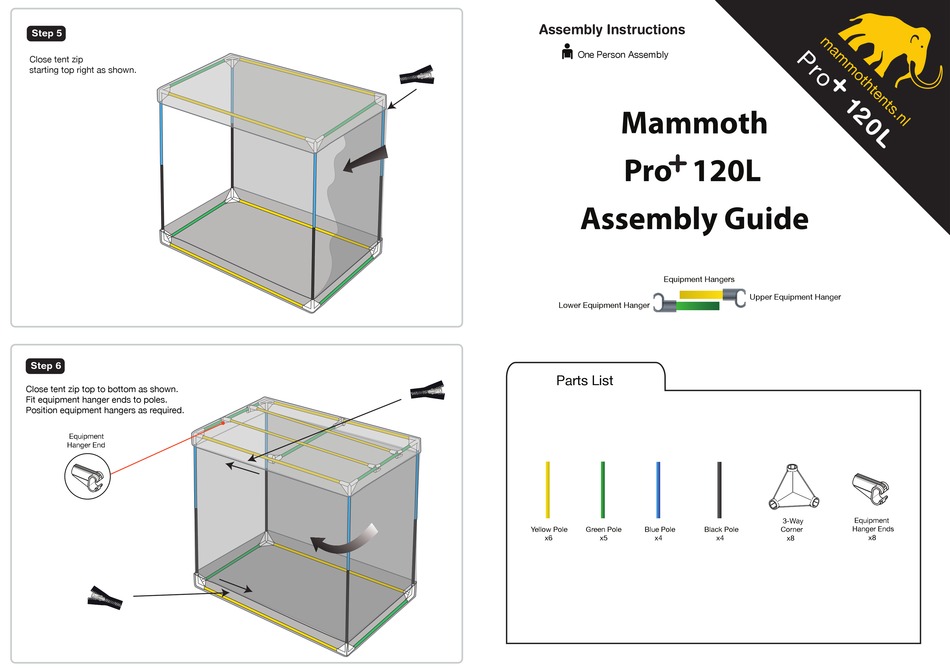 Step 5

Close tent zip starting top right as shown.

Step 6

Close tent zip top to bottom as shown. Fit equipment hanger ends to poles. Position equipment hangers as required.

Equipment Hanger End

Assembly Instructions

One Person Assembly

mammothtents.nl

Pro+ 120L

Mammoth
Pro+ 120L
Assembly Guide

Equipment Hangers

Lower Equipment Hanger

Upper Equipment Hanger

Parts List

Yellow Pole x6

Green Pole x5

Blue Pole x4

Black Pole x4

3-Way Corner x8

Equipment Hanger Ends x8