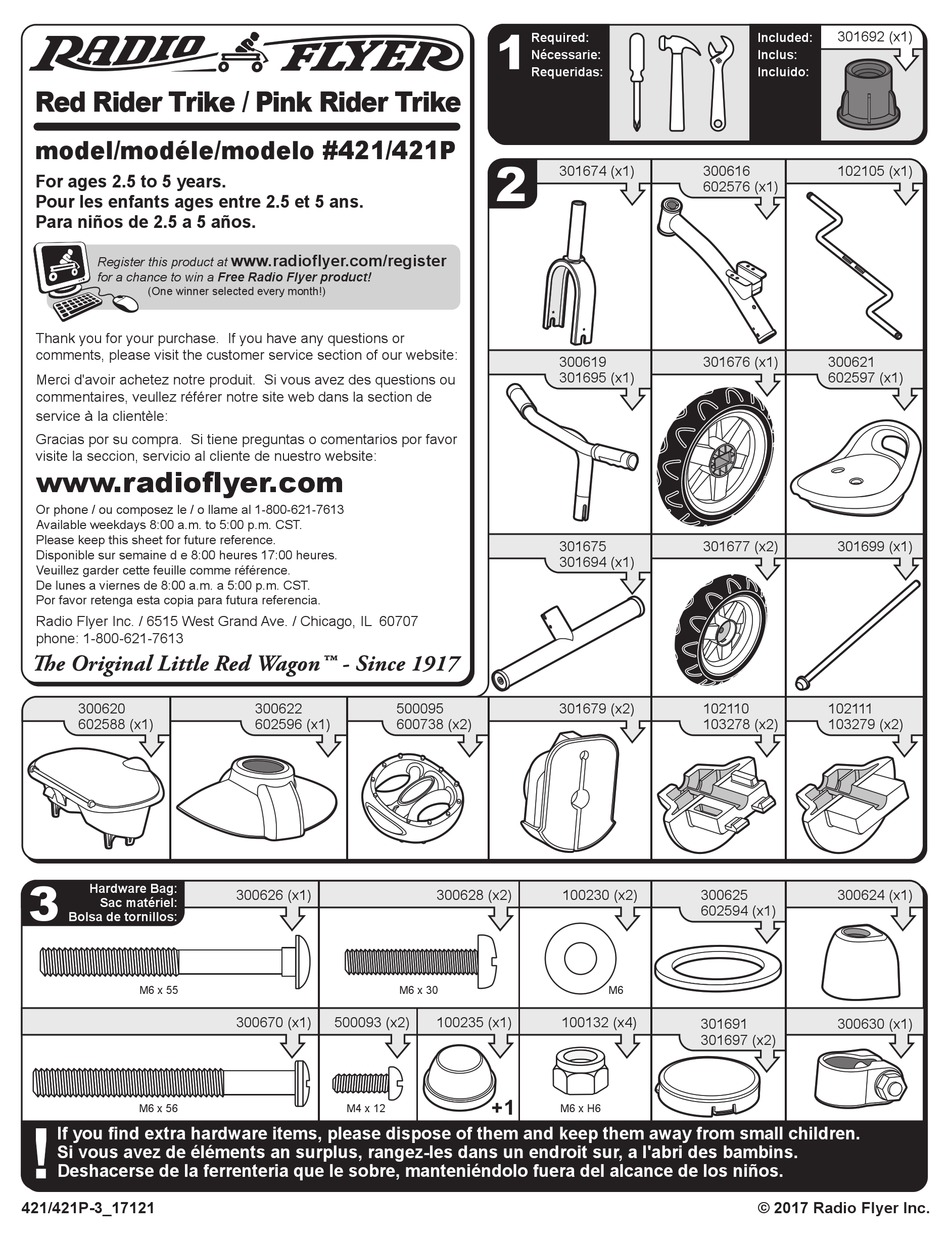 RADIO FLYER

Red Rider Trike / Pink Rider Trike

model/modéle/modelo #421/421P

For ages 2.5 to 5 years.
Pour les enfants ages entre 2.5 et 5 ans.
Para niños de 2.5 a 5 años.

Register this product at www.radioflyer.com/register for a chance to win a Free Radio Flyer product! (One winner selected every month!)

Thank you for your purchase. If you have any questions or comments, please visit the customer service section of our website:

Merci d'avoir achetez notre produit. Si vous avez des questions ou commentaires, veullez référer notre site web dans la section de service à la clientèle:

Gracias por su compra. Si tiene preguntas o comentarios por favor visite la seccion, servicio al cliente de nuestro website:

www.radioflyer.com

Or phone / ou composez le / o llame al 1-800-621-7613
Available weekdays 8:00 a.m. to 5:00 p.m. CST.
Please keep this sheet for future reference.
Disponible sur semaine d e 8:00 heures 17:00 heures.
Veuillez garder cette feuille comme référence.
De lunes a viernes de 8:00 a.m. a 5:00 p.m. CST.
Por favor retenga esta copia para futura referencia.

Radio Flyer Inc. / 6515 West Grand Ave. / Chicago, IL 60707
phone: 1-800-621-7613

The Original Little Red Wagon™ - Since 1917

1
Required:
Nécessarie:
Requeridas:
Included:
Inclus:
Incluido:
301692 (x1)

2
301674 (x1)
300616
602576 (x1)
102105 (x1)
300619
301695 (x1)
301676 (x1)
300621
602597 (x1)
301675
301694 (x1)
301677 (x2)
301699 (x1)
300620
602588 (x1)
300622
602596 (x1)
500095
600738 (x2)
301679 (x2)
102110
103278 (x2)
102111
103279 (x2)

3
Hardware Bag:
Sac matériel:
Bolsa de tornillos:
300626 (x1)
M6 x 55
300628 (x2)
M6 x 30
100230 (x2)
M6
300625
602594 (x1)
300624 (x1)
300670 (x1)
M6 x 56
500093 (x2)
M4 x 12
100235 (x1)
+1
100132 (x4)
M6 x H6
301691
301697 (x2)
300630 (x1)

!
If you find extra hardware items, please dispose of them and keep them away from small children.
Si vous avez de éléments an surplus, rangez-les dans un endroit sur, a l'abri des bambins.
Deshacerse de la ferrenteria que le sobre, manteniéndolo fuera del alcance de los niños.

421/421P-3_17121
© 2017 Radio Flyer Inc.