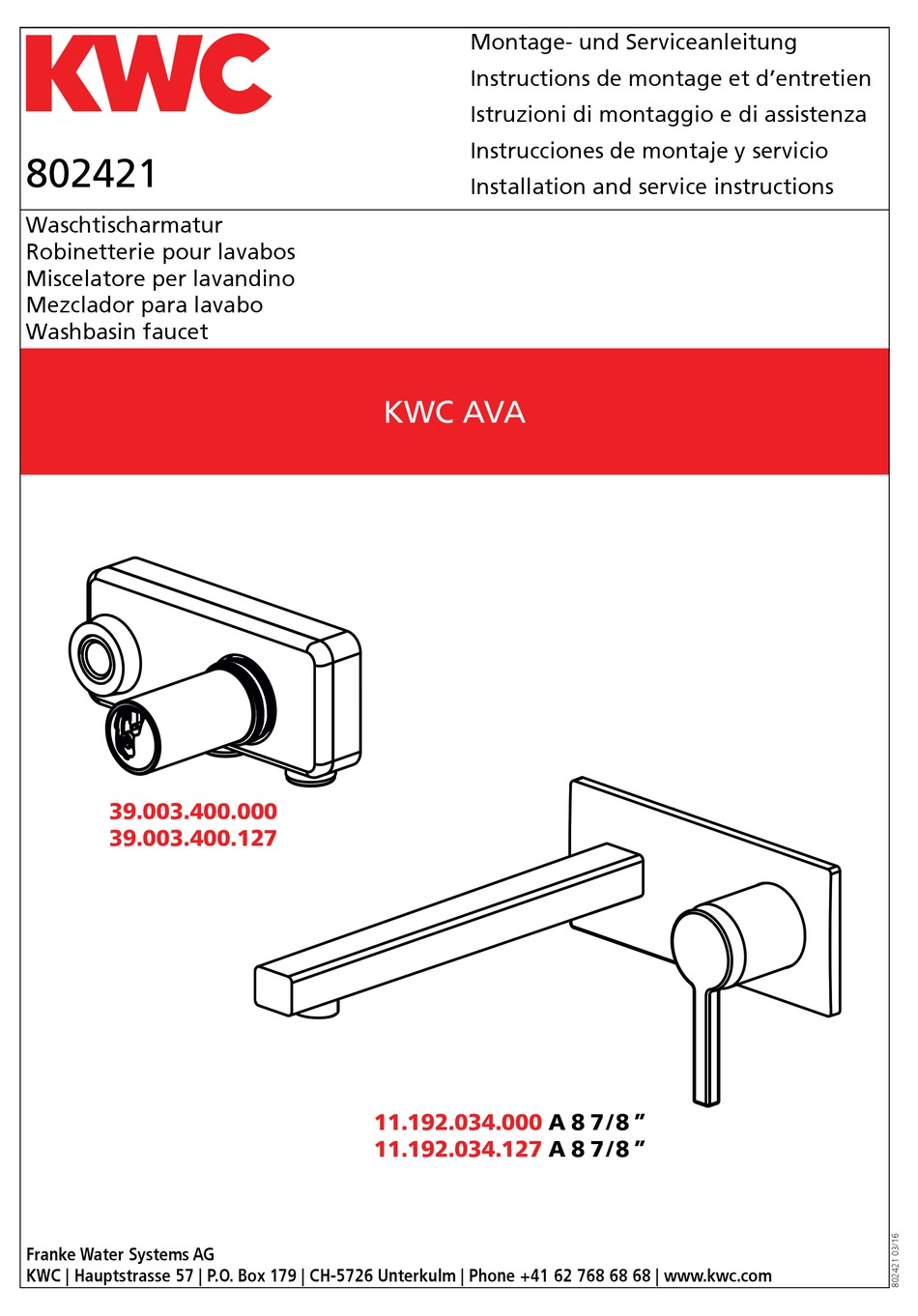 KWC

802421

Montage- und Serviceanleitung
Instructions de montage et d'entretien
Istruzioni di montaggio e di assistenza
Instrucciones de montaje y servicio
Installation and service instructions

Waschtischarmatur
Robinetterie pour lavabos
Miscelatore per lavandino
Mezclador para lavabo
Washbasin faucet

KWC AVA

39.003.400.000
39.003.400.127

11.192.034.000 A 8 7/8 "
11.192.034.127 A 8 7/8 "

Franke Water Systems AG
KWC | Hauptstrasse 57 | P.O. Box 179 | CH-5726 Unterkulm | Phone +41 62 768 68 68 | www.kwc.com

802421 03/16