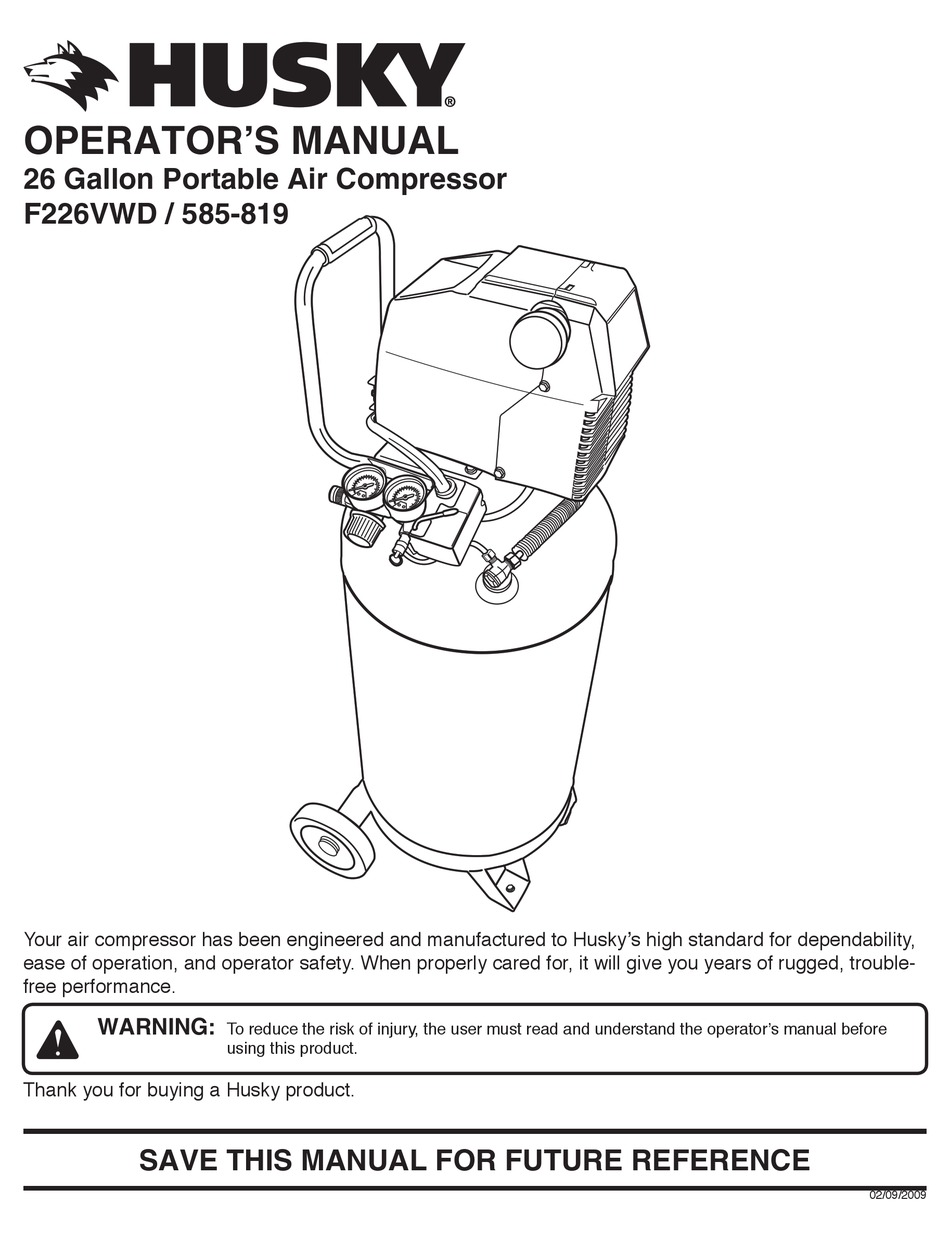 HUSKY®

OPERATOR'S MANUAL
26 Gallon Portable Air Compressor
F226VWD / 585-819

Your air compressor has been engineered and manufactured to Husky's high standard for dependability, ease of operation, and operator safety. When properly cared for, it will give you years of rugged, trouble-free performance.

WARNING: To reduce the risk of injury, the user must read and understand the operator's manual before using this product.

Thank you for buying a Husky product.

SAVE THIS MANUAL FOR FUTURE REFERENCE

02/09/2009