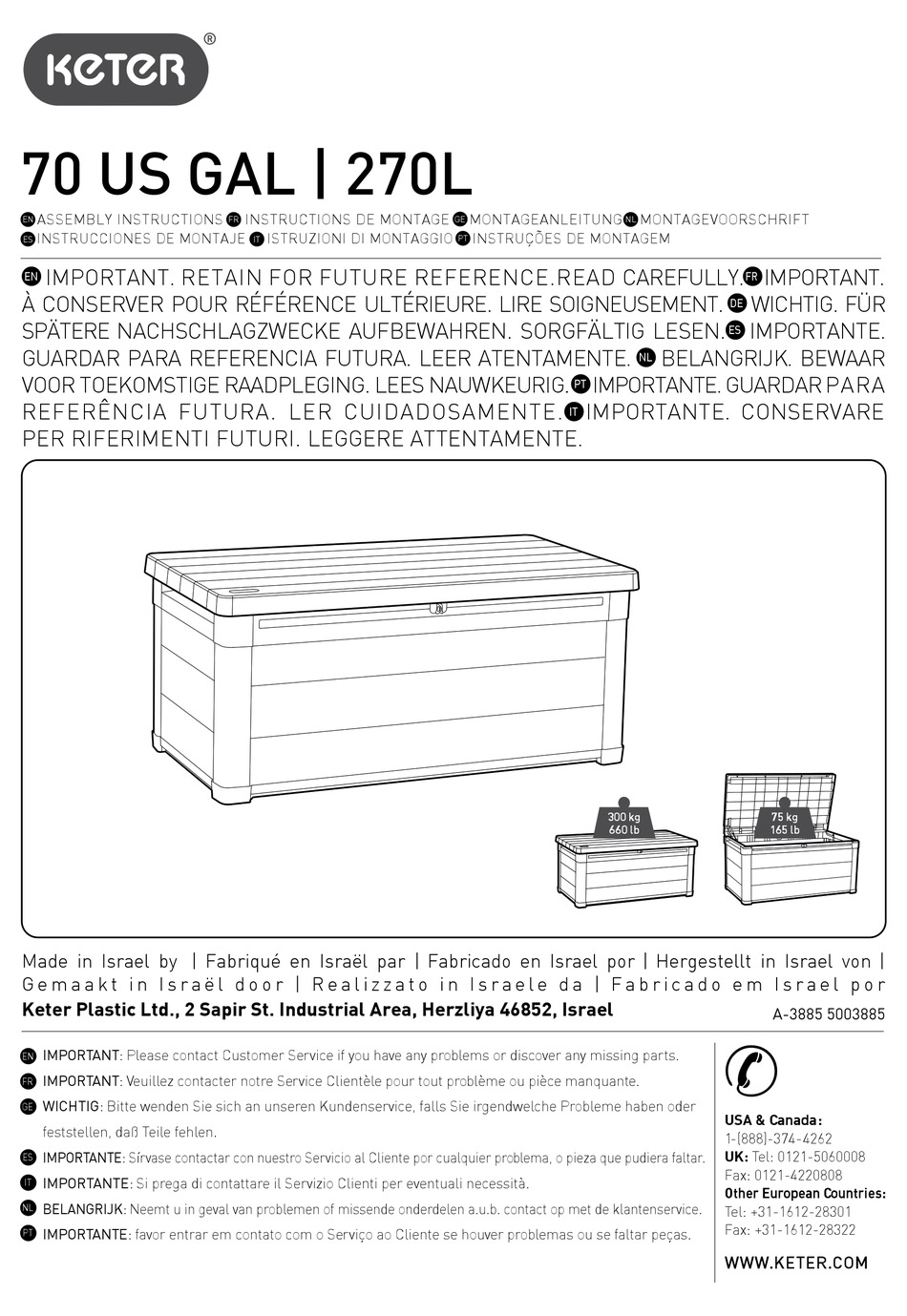 KETER®

70 US GAL | 270L

EN ASSEMBLY INSTRUCTIONS FR INSTRUCTIONS DE MONTAGE GE MONTAGEANLEITUNG NL MONTAGEVOORSCHRIFT
ES INSTRUCCIONES DE MONTAJE IT ISTRUZIONI DI MONTAGGIO PT INSTRUÇÕES DE MONTAGEM

EN IMPORTANT. RETAIN FOR FUTURE REFERENCE.READ CAREFULLY. FR IMPORTANT. À CONSERVER POUR RÉFÉRENCE ULTÉRIEURE. LIRE SOIGNEUSEMENT. DE WICHTIG. FÜR SPÄTERE NACHSCHLAGZWECKE AUFBEWAHREN. SORGFÄLTIG LESEN. ES IMPORTANTE. GUARDAR PARA REFERENCIA FUTURA. LEER ATENTAMENTE. NL BELANGRIJK. BEWAAR VOOR TOEKOMSTIGE RAADPLEGING. LEES NAUWKEURIG. PT IMPORTANTE. GUARDAR PARA REFERÊNCIA FUTURA. LER CUIDADOSAMENTE. IT IMPORTANTE. CONSERVARE PER RIFERIMENTI FUTURI. LEGGERE ATTENTAMENTE.

300 kg
660 lb

75 kg
165 lb

Made in Israel by | Fabriqué en Israël par | Fabricado en Israel por | Hergestellt in Israel von | Gemaakt in Israël door | Realizzato in Israele da | Fabricado em Israel por
Keter Plastic Ltd., 2 Sapir St. Industrial Area, Herzliya 46852, Israel

A-3885 5003885

EN IMPORTANT: Please contact Customer Service if you have any problems or discover any missing parts.
FR IMPORTANT: Veuillez contacter notre Service Clientèle pour tout problème ou pièce manquante.
GE WICHTIG: Bitte wenden Sie sich an unseren Kundenservice, falls Sie irgendwelche Probleme haben oder feststellen, daß Teile fehlen.
ES IMPORTANTE: Sírvase contactar con nuestro Servicio al Cliente por cualquier problema, o pieza que pudiera faltar.
IT IMPORTANTE: Si prega di contattare il Servizio Clienti per eventuali necessità.
NL BELANGRIJK: Neemt u in geval van problemen of missende onderdelen a.u.b. contact op met de klantenservice.
PT IMPORTANTE: favor entrar em contato com o Serviço ao Cliente se houver problemas ou se faltar peças.

USA & Canada:
1-(888)-374-4262
UK: Tel: 0121-5060008
Fax: 0121-4220808
Other European Countries:
Tel: +31-1612-28301
Fax: +31-1612-28322

WWW.KETER.COM