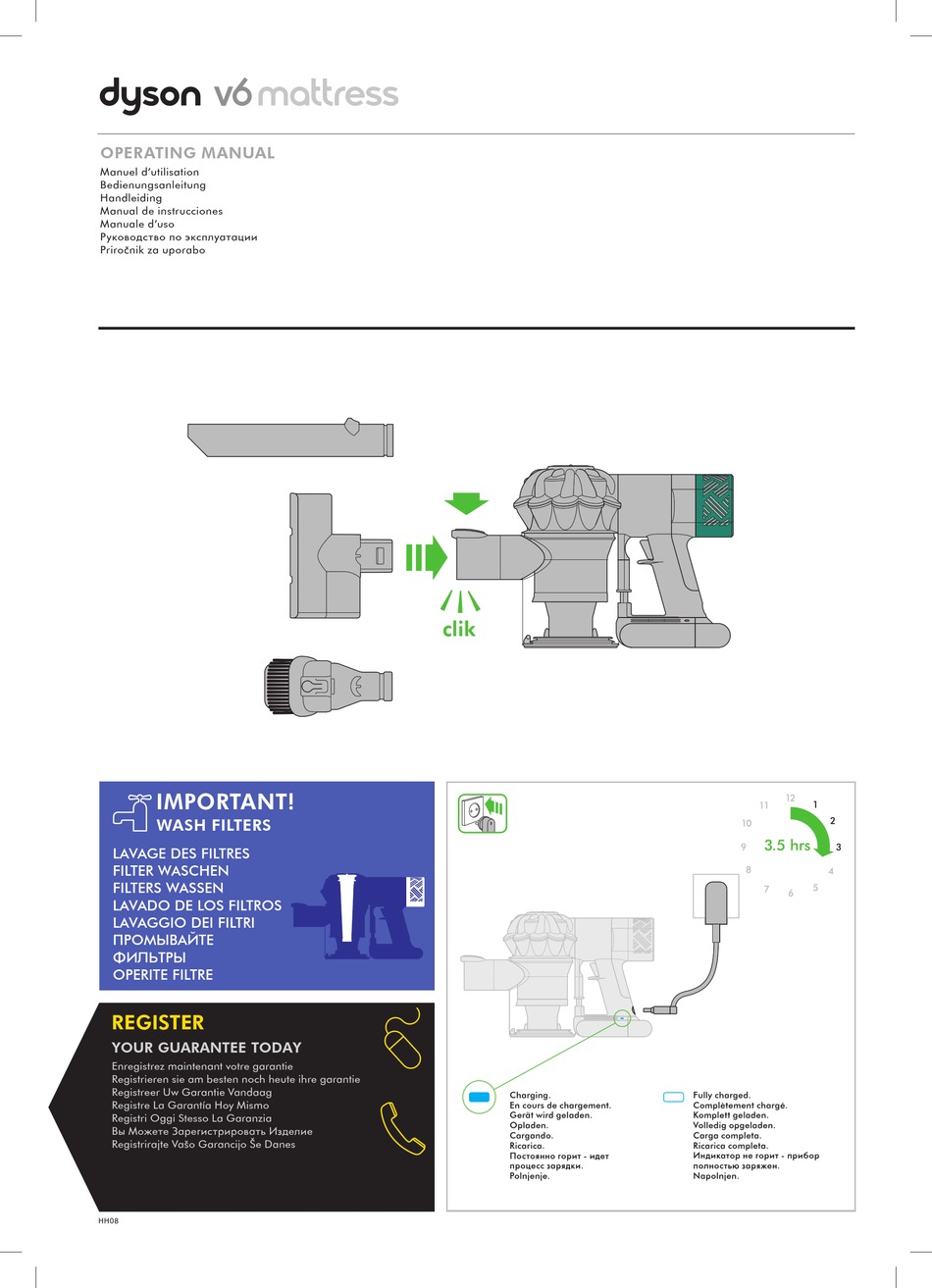 dyson v6 mattress

OPERATING MANUAL
Manuel d'utilisation
Bedienungsanleitung
Handleiding
Manual de instrucciones
Manuale d'uso
Руководство по эксплуатации
Priročnik za uporabo

clik

IMPORTANT!
WASH FILTERS

LAVAGE DES FILTRES
FILTER WASCHEN
FILTERS WASSEN
LAVADO DE LOS FILTROS
LAVAGGIO DEI FILTRI
ПРОМЫВАЙТЕ
ФИЛЬТРЫ
OPERITE FILTRE

REGISTER
YOUR GUARANTEE TODAY
Enregistrez maintenant votre garantie
Registrieren sie am besten noch heute ihre garantie
Registreer Uw Garantie Vandaag
Registre La Garantía Hoy Mismo
Registri Oggi Stesso La Garanzia
Вы Можете Зарегистрировать Изделие
Registrirajte Vašo Garancijo Še Danes

11 12 1 2 3 4 5 6 7 8 9 10
3.5 hrs

Charging.
En cours de chargement.
Gerät wird geladen.
Opladen.
Cargando.
Ricarica.
Постоянно горит - идет процесс зарядки.
Polnjenje.

Fully charged.
Complètement chargé.
Komplett geladen.
Volledig opgeladen.
Carga completa.
Ricarica completa.
Индикатор не горит - прибор полностью заряжен.
Napolnjen.

HH08