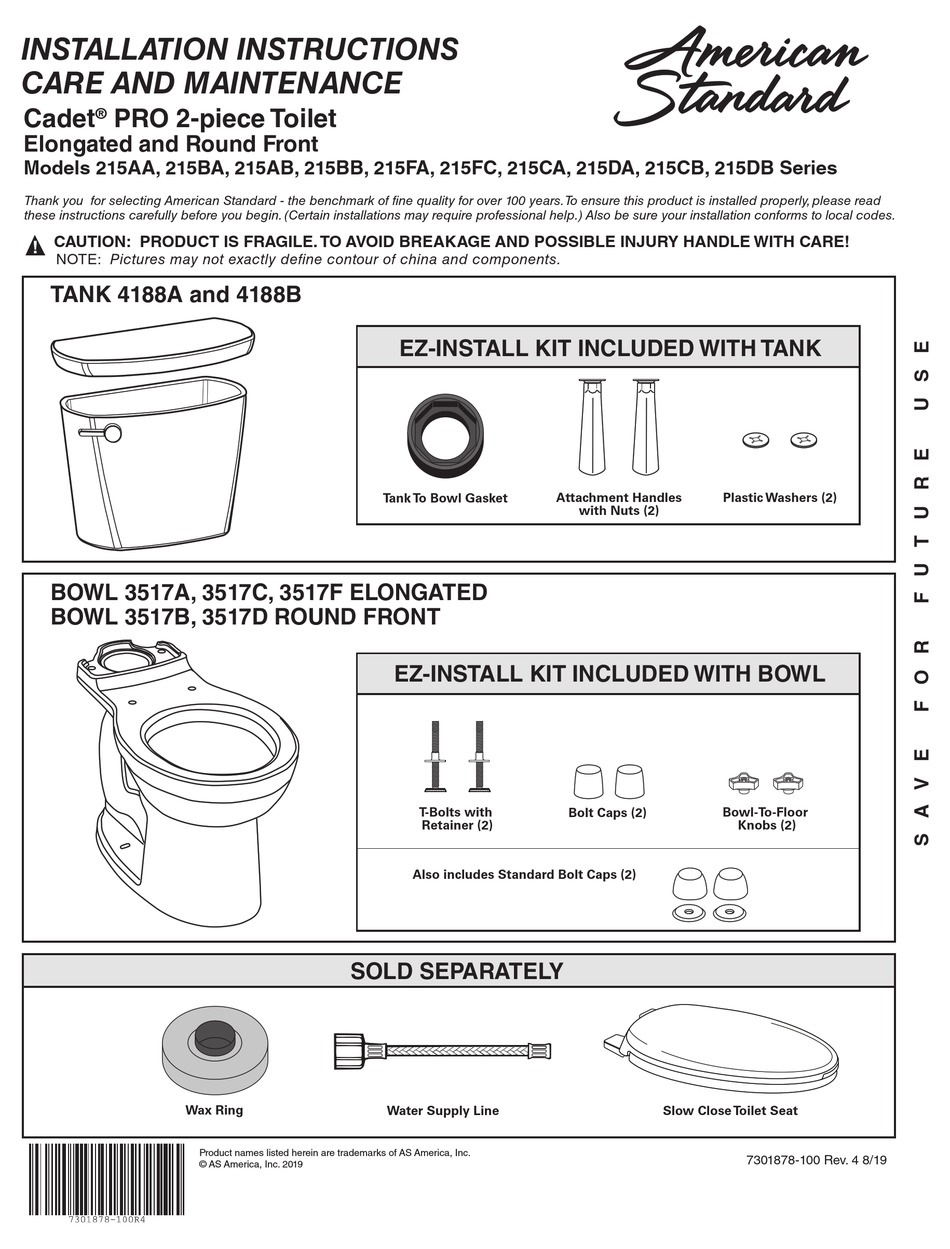 INSTALLATION INSTRUCTIONS
CARE AND MAINTENANCE

American Standard

Cadet® PRO 2-piece Toilet
Elongated and Round Front
Models 215AA, 215BA, 215AB, 215BB, 215FA, 215FC, 215CA, 215DA, 215CB, 215DB Series

Thank you for selecting American Standard - the benchmark of fine quality for over 100 years. To ensure this product is installed properly, please read these instructions carefully before you begin. (Certain installations may require professional help.) Also be sure your installation conforms to local codes.

CAUTION: PRODUCT IS FRAGILE. TO AVOID BREAKAGE AND POSSIBLE INJURY HANDLE WITH CARE!
NOTE: Pictures may not exactly define contour of china and components.

TANK 4188A and 4188B

EZ-INSTALL KIT INCLUDED WITH TANK

Tank To Bowl Gasket

Attachment Handles with Nuts (2)

Plastic Washers (2)

BOWL 3517A, 3517C, 3517F ELONGATED
BOWL 3517B, 3517D ROUND FRONT

EZ-INSTALL KIT INCLUDED WITH BOWL

T-Bolts with Retainer (2)

Bolt Caps (2)

Bowl-To-Floor Knobs (2)

Also includes Standard Bolt Caps (2)

SAVE FOR FUTURE USE

SOLD SEPARATELY

Wax Ring

Water Supply Line

Slow Close Toilet Seat

7301878-100R4

Product names listed herein are trademarks of AS America, Inc.
© AS America, Inc. 2019

7301878-100 Rev. 4 8/19