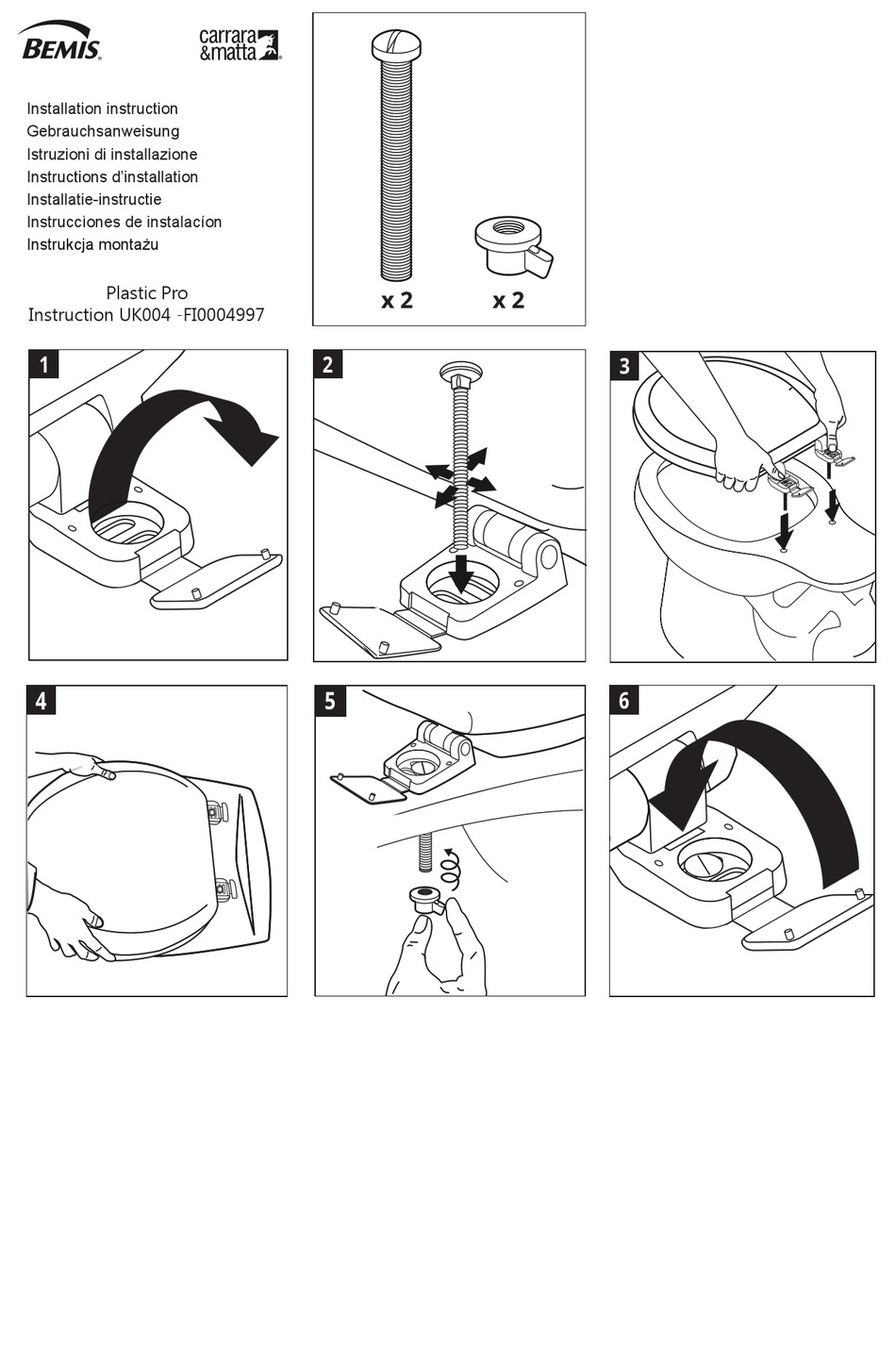 BEMIS

carrara &matta

Installation instruction
Gebrauchsanweisung
Istruzioni di installazione
Instructions d'installation
Installatie-instructie
Instrucciones de instalacíon
Instrukcja montażu

Plastic Pro
Instruction UK004 -FI0004997

x 2 x 2

1

2

3

4

5

6