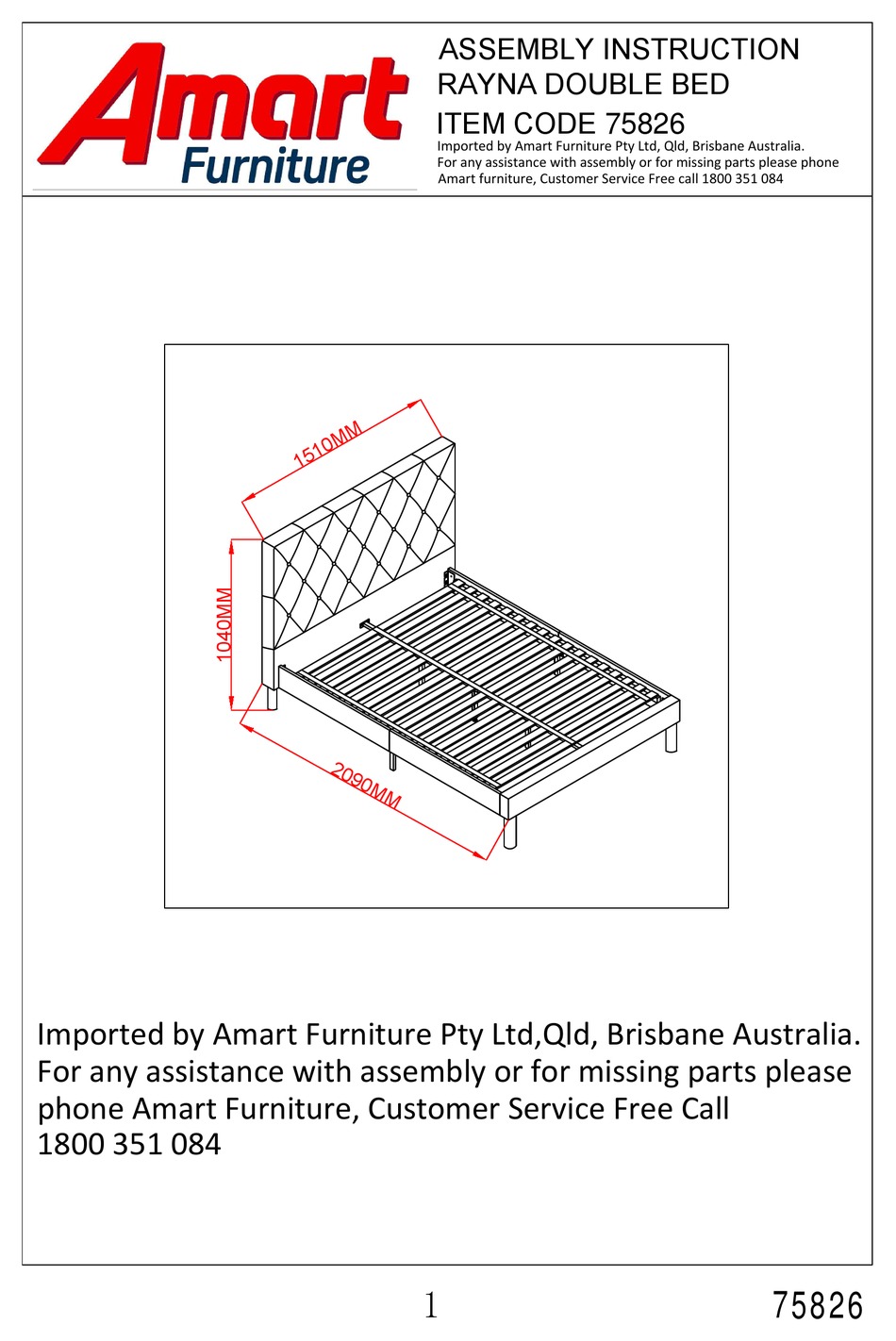 Amart Furniture

ASSEMBLY INSTRUCTION
RAYNA DOUBLE BED
ITEM CODE 75826
Imported by Amart Furniture Pty Ltd, Qld, Brisbane Australia.
For any assistance with assembly or for missing parts please phone Amart furniture, Customer Service Free call 1800 351 084

1510MM
1040MM
2090MM

Imported by Amart Furniture Pty Ltd,Qld, Brisbane Australia.
For any assistance with assembly or for missing parts please phone Amart Furniture, Customer Service Free Call
1800 351 084

1

75826