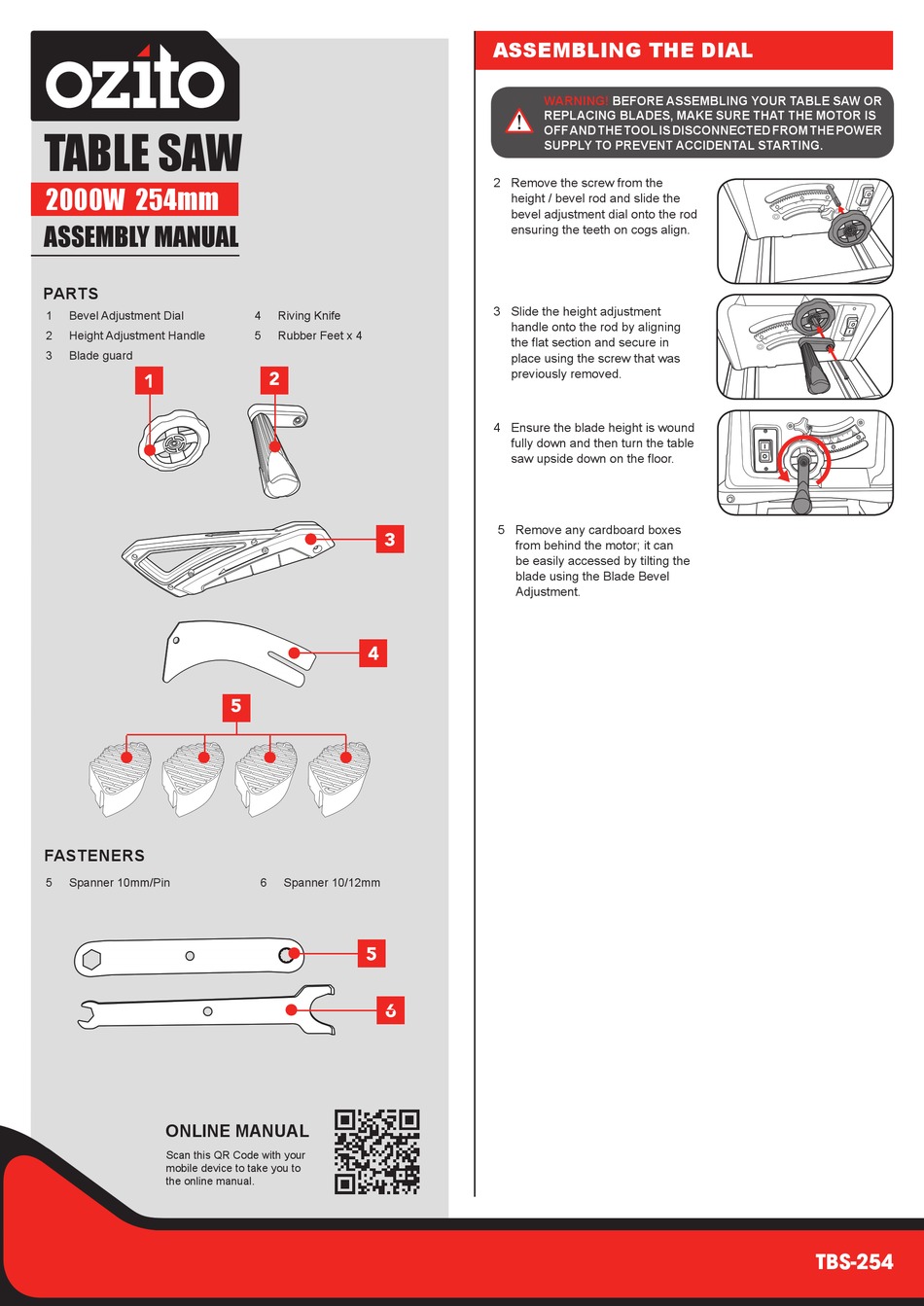 ozito

TABLE SAW

2000W 254mm

ASSEMBLY MANUAL

PARTS

1 Bevel Adjustment Dial
2 Height Adjustment Handle
3 Blade guard
4 Riving Knife
5 Rubber Feet x 4

1
2
3
4
5

FASTENERS

5 Spanner 10mm/Pin
6 Spanner 10/12mm

5
6

ONLINE MANUAL

Scan this QR Code with your mobile device to take you to the online manual.

ASSEMBLING THE DIAL

WARNING! BEFORE ASSEMBLING YOUR TABLE SAW OR REPLACING BLADES, MAKE SURE THAT THE MOTOR IS OFF AND THE TOOL IS DISCONNECTED FROM THE POWER SUPPLY TO PREVENT ACCIDENTAL STARTING.

2 Remove the screw from the height / bevel rod and slide the bevel adjustment dial onto the rod ensuring the teeth on cogs align.

3 Slide the height adjustment handle onto the rod by aligning the flat section and secure in place using the screw that was previously removed.

4 Ensure the blade height is wound fully down and then turn the table saw upside down on the floor.

5 Remove any cardboard boxes from behind the motor; it can be easily accessed by tilting the blade using the Blade Bevel Adjustment.

TBS-254