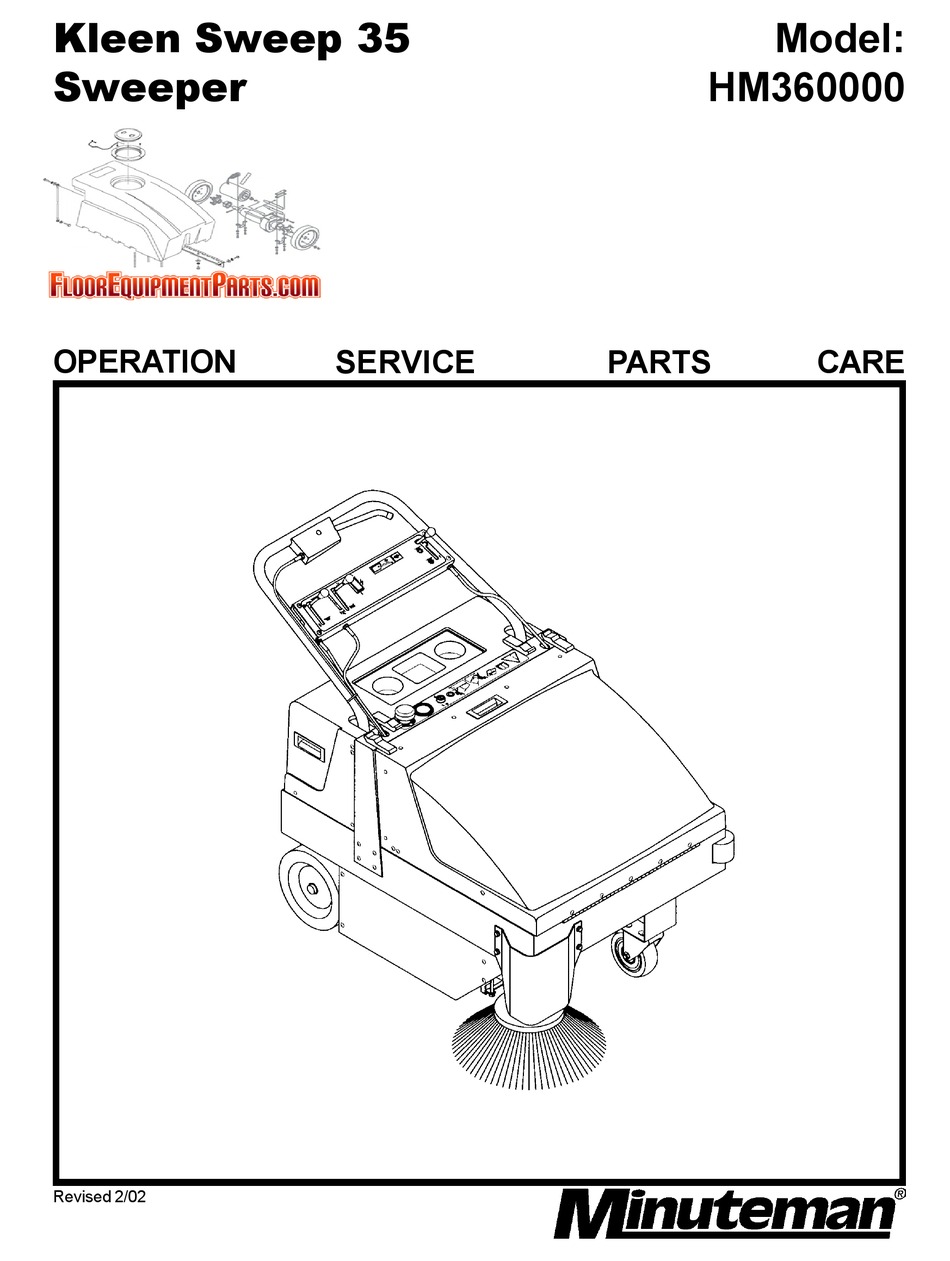 Kleen Sweep 35
Sweeper

Model:
HM360000

FloorEquipmentParts.com

OPERATION SERVICE PARTS CARE

Revised 2/02

Minuteman®