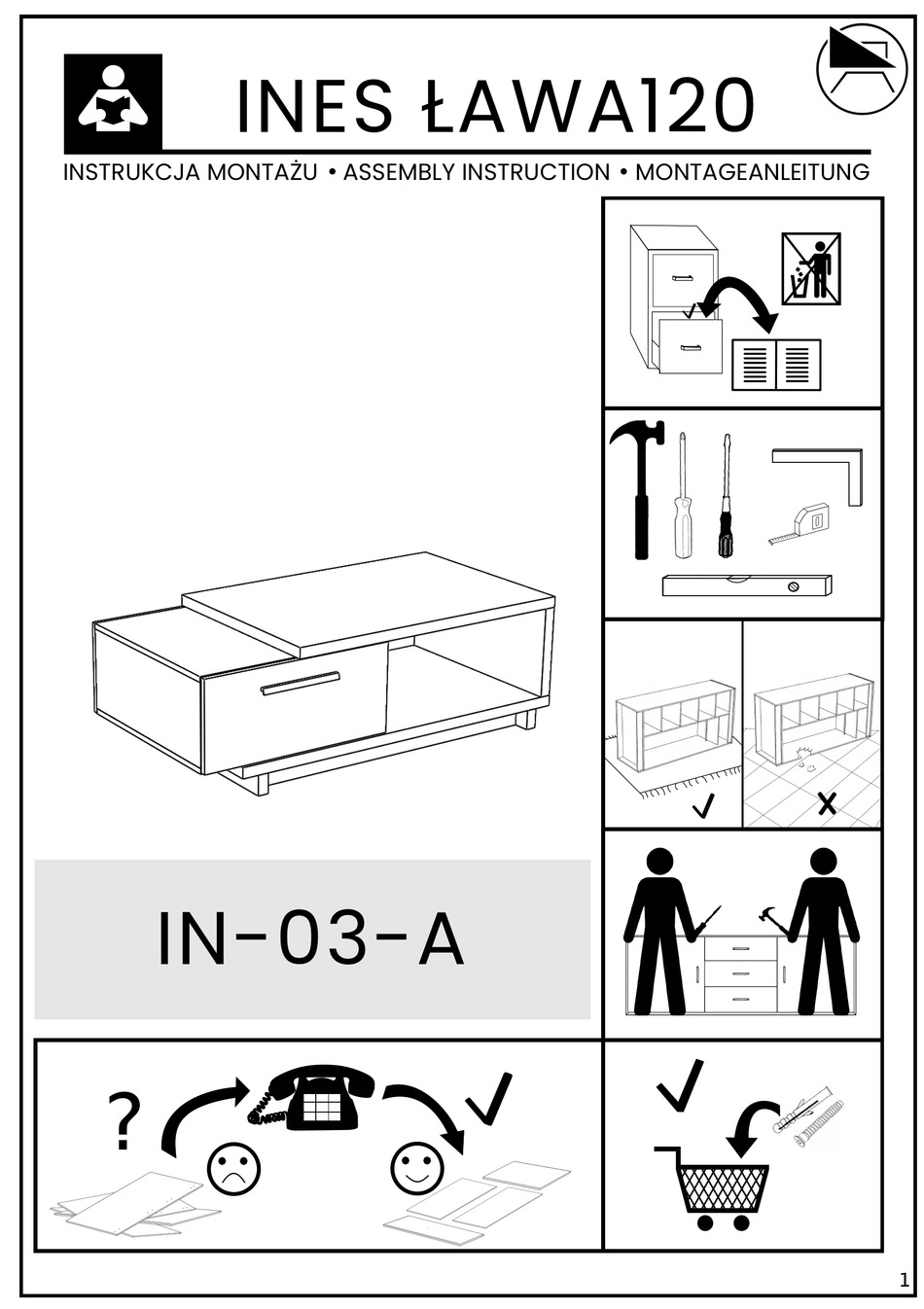 INES ŁAWA120

INSTRUKCJA MONTAŻU • ASSEMBLY INSTRUCTION • MONTAGEANLEITUNG

IN-03-A

?

1