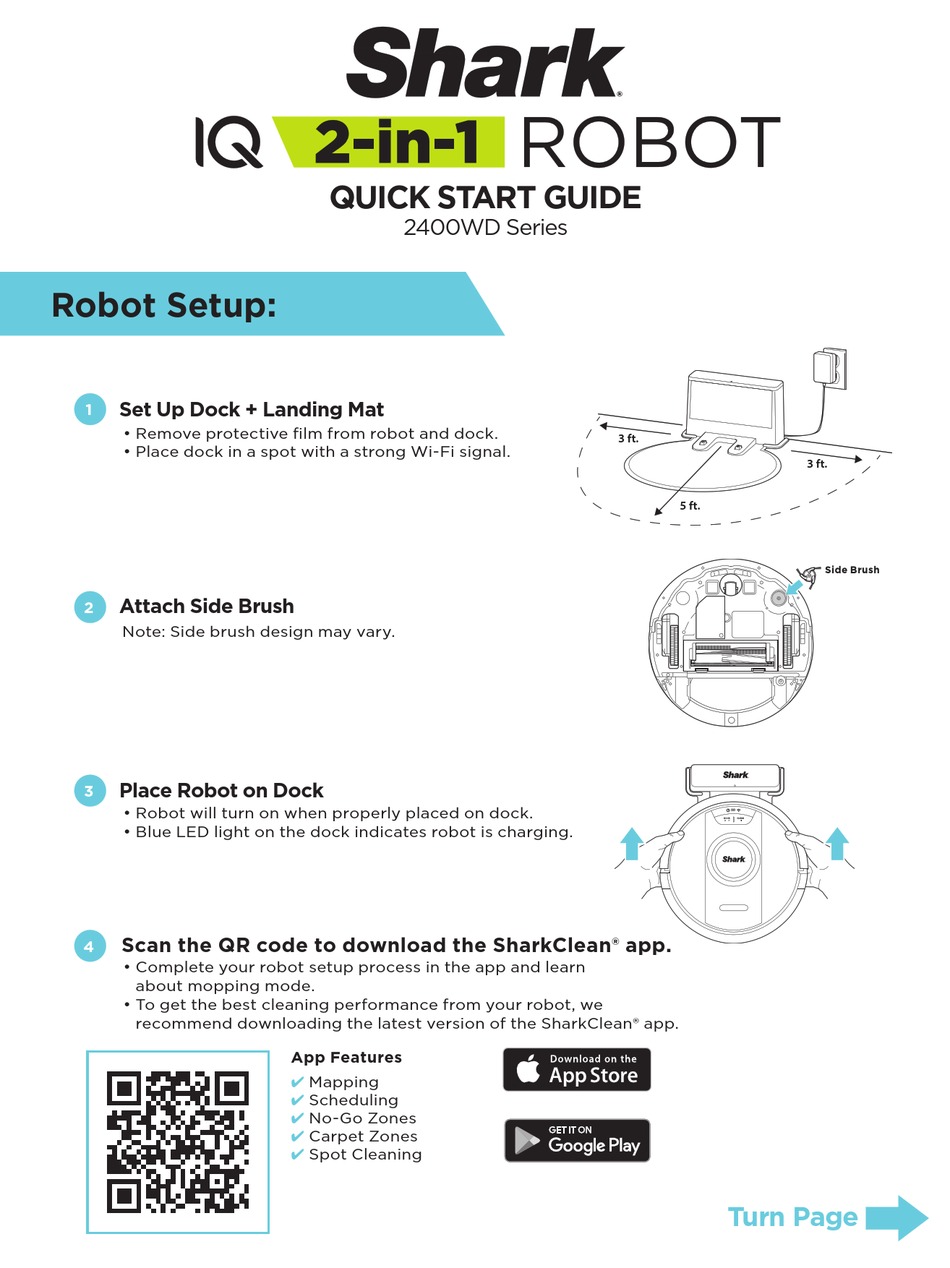 Shark®
IQ 2-in-1 ROBOT
QUICK START GUIDE
2400WD Series

Robot Setup:

1 Set Up Dock + Landing Mat
• Remove protective film from robot and dock.
• Place dock in a spot with a strong Wi-Fi signal.

3 ft.
3 ft.
5 ft.

2 Attach Side Brush
Note: Side brush design may vary.

Side Brush

3 Place Robot on Dock
• Robot will turn on when properly placed on dock.
• Blue LED light on the dock indicates robot is charging.

Shark
Shark

4 Scan the QR code to download the SharkClean® app.
• Complete your robot setup process in the app and learn about mopping mode.
• To get the best cleaning performance from your robot, we recommend downloading the latest version of the SharkClean® app.

App Features
✔ Mapping
✔ Scheduling
✔ No-Go Zones
✔ Carpet Zones
✔ Spot Cleaning

Download on the App Store

GET IT ON Google Play

Turn Page