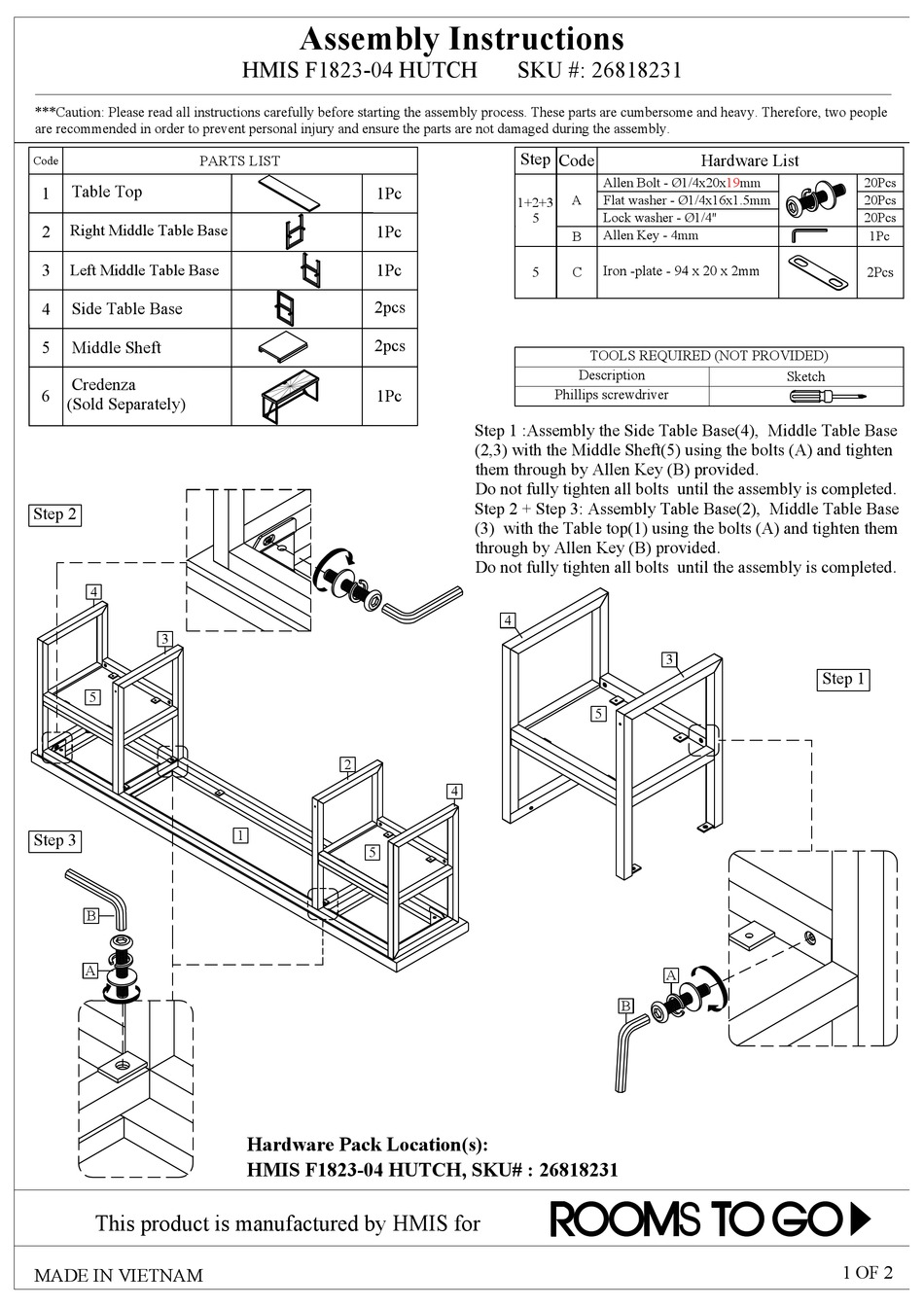 Assembly Instructions
HMIS F1823-04 HUTCH SKU #: 26818231

***Caution: Please read all instructions carefully before starting the assembly process. These parts are cumbersome and heavy. Therefore, two people are recommended in order to prevent personal injury and ensure the parts are not damaged during the assembly.

| Code | PARTS LIST | | |
|---|---|---|---|
| 1 | Table Top | | 1Pc |
| 2 | Right Middle Table Base | | 1Pc |
| 3 | Left Middle Table Base | | 1Pc |
| 4 | Side Table Base | | 2pcs |
| 5 | Middle Sheft | | 2pcs |
| 6 | Credenza (Sold Separately) | | 1Pc |

| Step | Code | Hardware List | | |
|---|---|---|---|---|
| 1+2+3 5 | A | Allen Bolt - Ø1/4x20x19mm | | 20Pcs |
| | | Flat washer - Ø1/4x16x1.5mm | | 20Pcs |
| | | Lock washer - Ø1/4" | | 20Pcs |
| | B | Allen Key - 4mm | | 1Pc |
| 5 | C | Iron -plate - 94 x 20 x 2mm | | 2Pcs |

| TOOLS REQUIRED (NOT PROVIDED) | |
|---|---|
| Description | Sketch |
| Phillips screwdriver | |

Step 1 :Assembly the Side Table Base(4), Middle Table Base (2,3) with the Middle Sheft(5) using the bolts (A) and tighten them through by Allen Key (B) provided.
Do not fully tighten all bolts until the assembly is completed.
Step 2 + Step 3: Assembly Table Base(2), Middle Table Base (3) with the Table top(1) using the bolts (A) and tighten them through by Allen Key (B) provided.
Do not fully tighten all bolts until the assembly is completed.

Step 2
4
3
5
2
4
1
5
Step 3
B
A
4
3
5
Step 1
A
B

Hardware Pack Location(s):
HMIS F1823-04 HUTCH, SKU# : 26818231

This product is manufactured by HMIS for ROOMS TO GO

MADE IN VIETNAM
1 OF 2