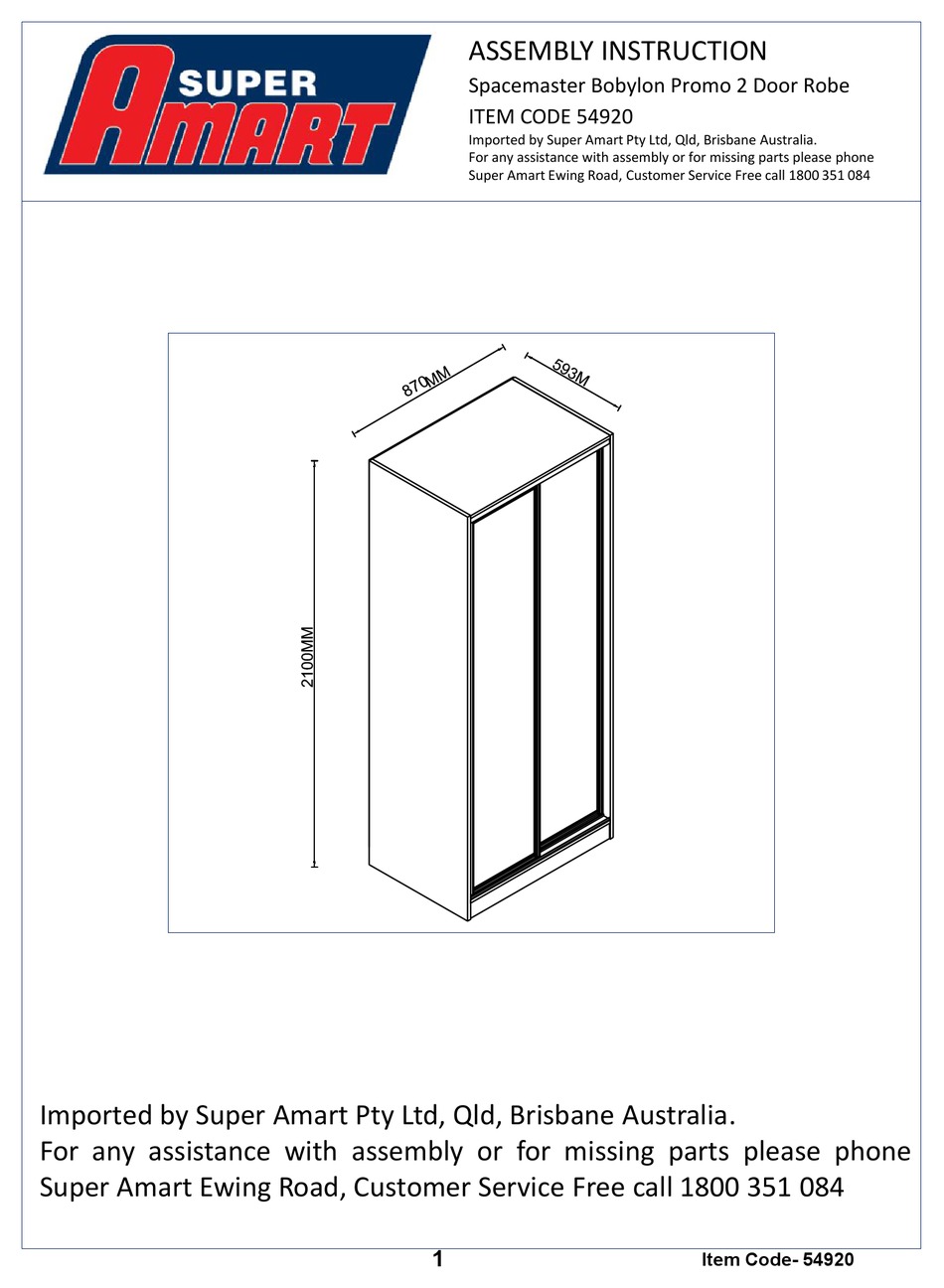 SUPER AMART

ASSEMBLY INSTRUCTION
Spacemaster Bobylon Promo 2 Door Robe
ITEM CODE 54920
Imported by Super Amart Pty Ltd, Qld, Brisbane Australia.
For any assistance with assembly or for missing parts please phone Super Amart Ewing Road, Customer Service Free call 1800 351 084

870MM
593M
2100MM

Imported by Super Amart Pty Ltd, Qld, Brisbane Australia.
For any assistance with assembly or for missing parts please phone Super Amart Ewing Road, Customer Service Free call 1800 351 084

1
Item Code- 54920