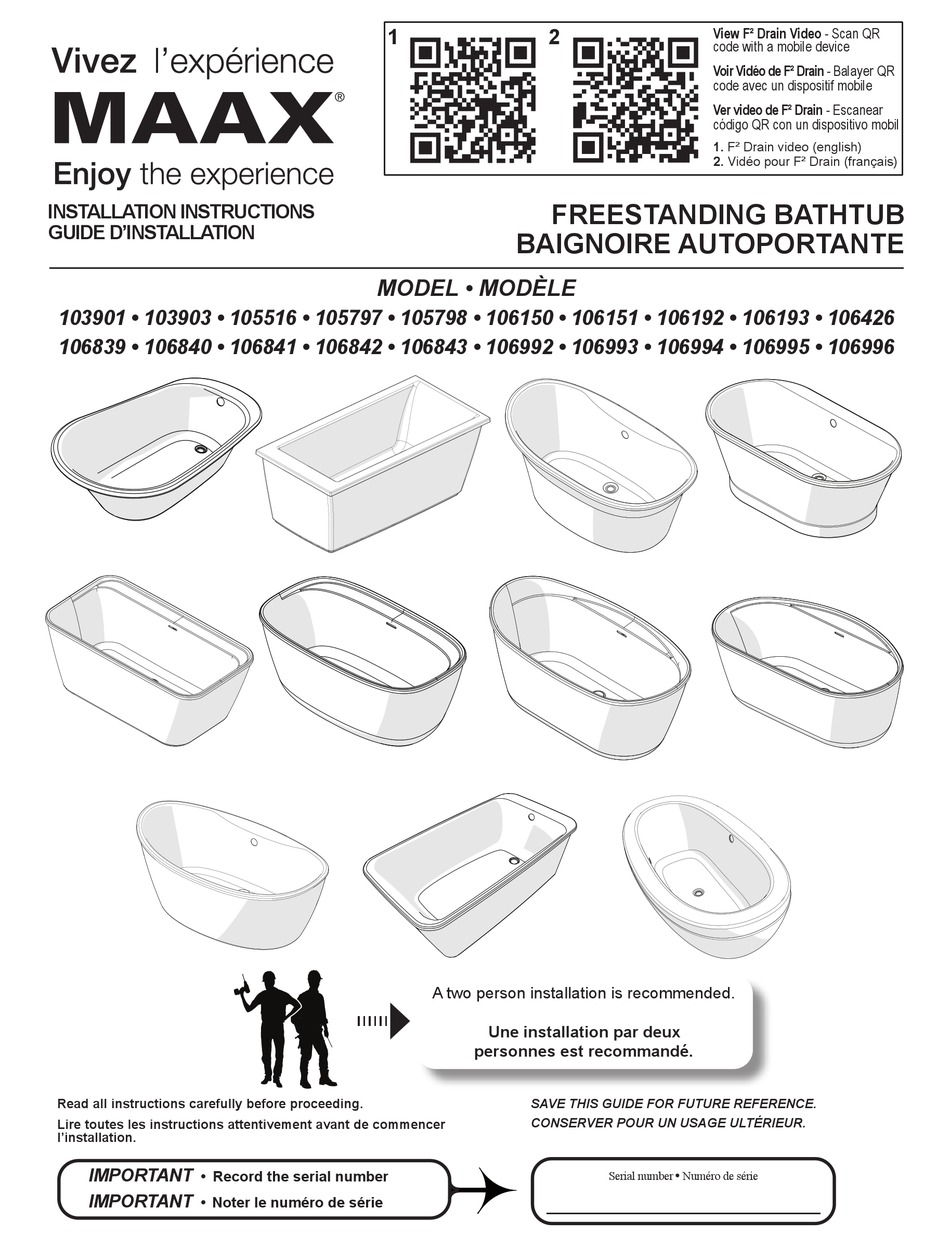 Vivez l'expérience
MAAX®
Enjoy the experience

1 2

View F² Drain Video - Scan QR code with a mobile device
Voir Vidéo de F² Drain - Balayer QR code avec un dispositif mobile
Ver video de F² Drain - Escanear código QR con un dispositivo mobil
1. F² Drain video (english)
2. Vidéo pour F² Drain (français)

INSTALLATION INSTRUCTIONS
GUIDE D'INSTALLATION

FREESTANDING BATHTUB
BAIGNOIRE AUTOPORTANTE

MODEL • MODÈLE
103901 • 103903 • 105516 • 105797 • 105798 • 106150 • 106151 • 106192 • 106193 • 106426
106839 • 106840 • 106841 • 106842 • 106843 • 106992 • 106993 • 106994 • 106995 • 106996

A two person installation is recommended.

Une installation par deux personnes est recommandé.

Read all instructions carefully before proceeding.
Lire toutes les instructions attentivement avant de commencer l'installation.

SAVE THIS GUIDE FOR FUTURE REFERENCE.
CONSERVER POUR UN USAGE ULTÉRIEUR.

IMPORTANT • Record the serial number
IMPORTANT • Noter le numéro de série

Serial number • Numéro de série