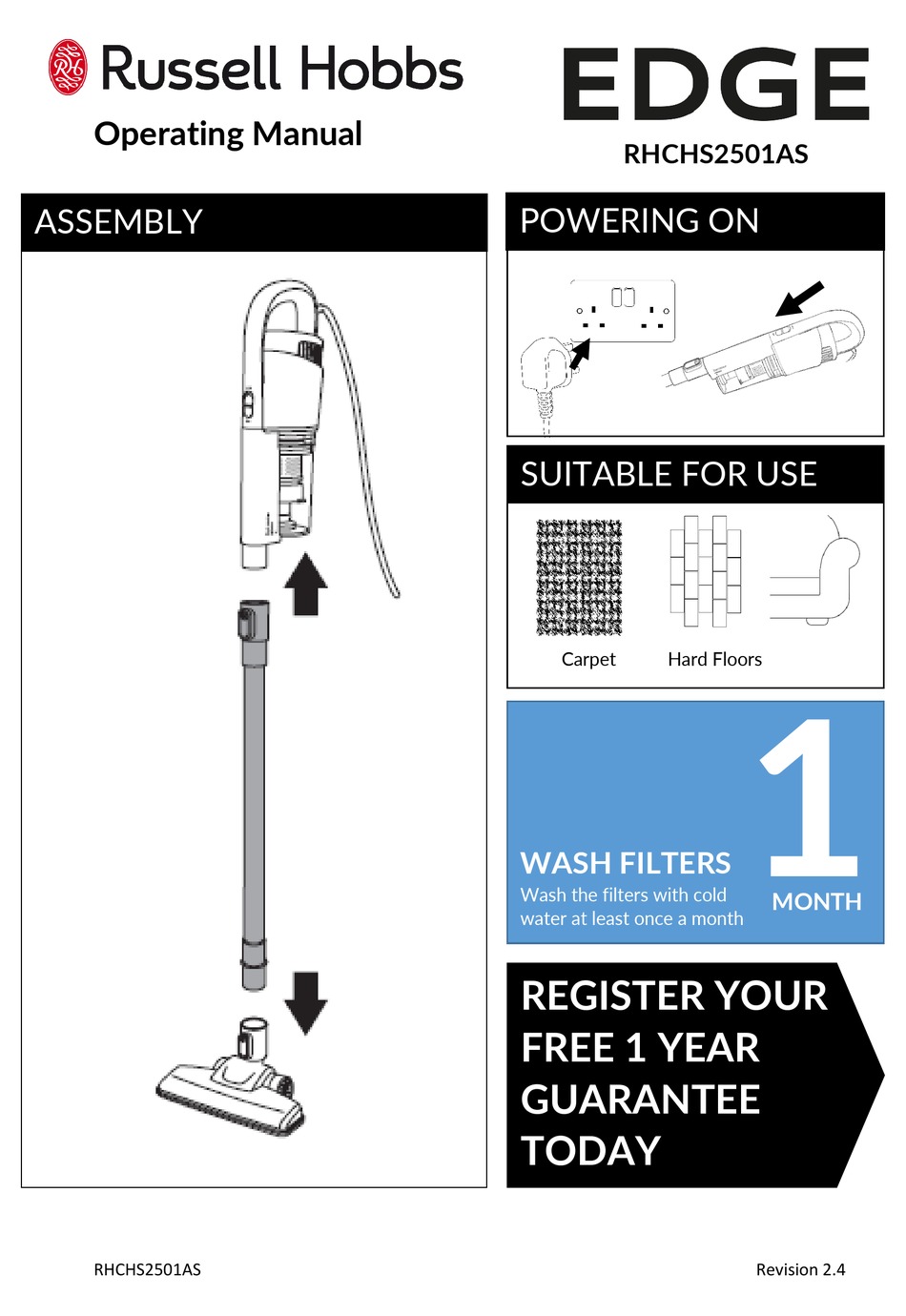 Russell Hobbs
Operating Manual

EDGE
RHCHS2501AS

ASSEMBLY

POWERING ON

SUITABLE FOR USE

Carpet Hard Floors

WASH FILTERS
Wash the filters with cold water at least once a month

1
MONTH

REGISTER YOUR FREE 1 YEAR GUARANTEE TODAY

RHCHS2501AS

Revision 2.4