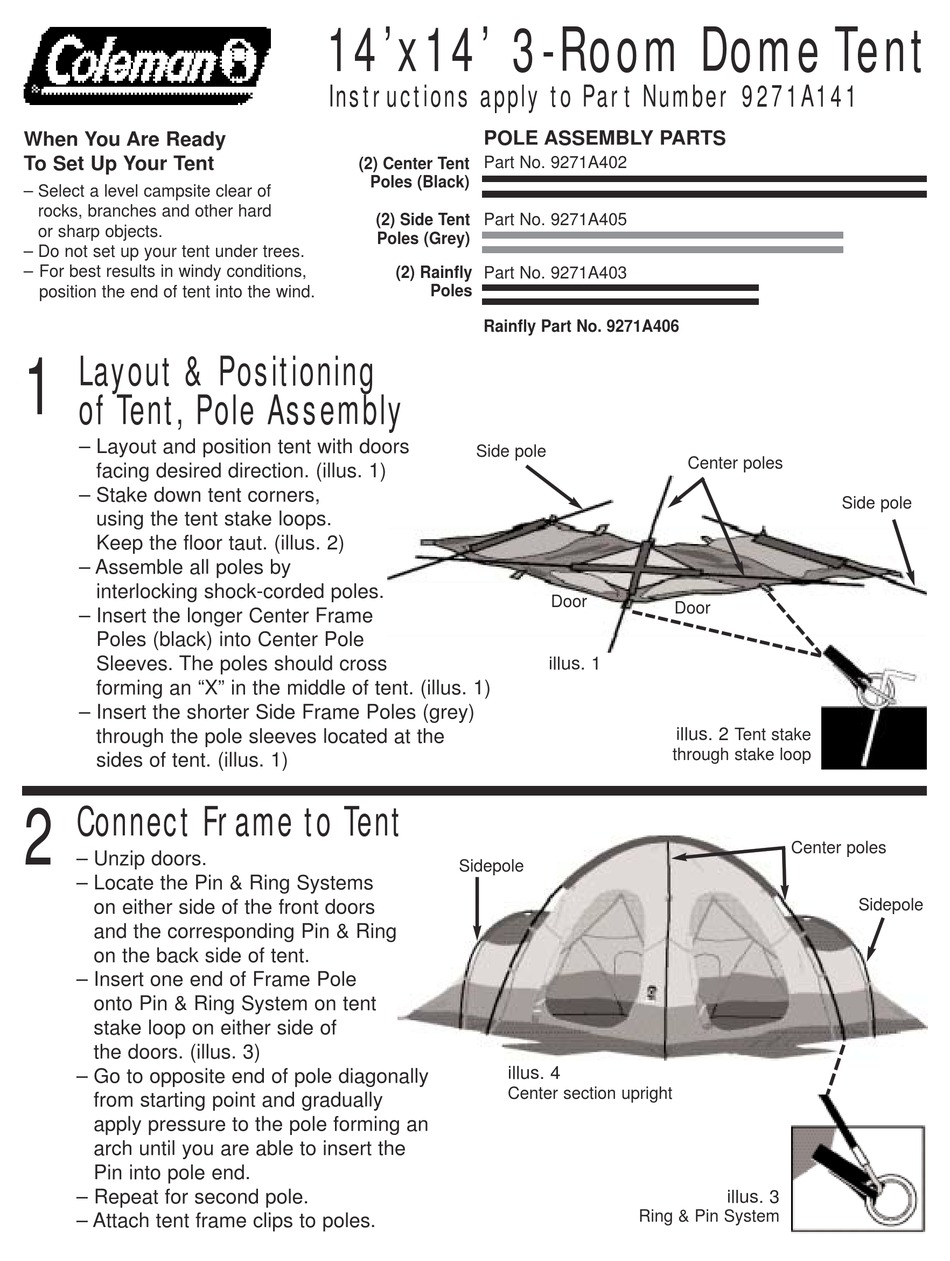 Coleman

14'x14' 3-Room Dome Tent
Instructions apply to Part Number 9271A141

When You Are Ready To Set Up Your Tent
– Select a level campsite clear of rocks, branches and other hard or sharp objects.
– Do not set up your tent under trees.
– For best results in windy conditions, position the end of tent into the wind.

POLE ASSEMBLY PARTS
(2) Center Tent Poles (Black) Part No. 9271A402
(2) Side Tent Poles (Grey) Part No. 9271A405
(2) Rainfly Poles Part No. 9271A403
Rainfly Part No. 9271A406

1 Layout & Positioning of Tent, Pole Assembly
– Layout and position tent with doors facing desired direction. (illus. 1)
– Stake down tent corners, using the tent stake loops. Keep the floor taut. (illus. 2)
– Assemble all poles by interlocking shock-corded poles.
– Insert the longer Center Frame Poles (black) into Center Pole Sleeves. The poles should cross forming an "X" in the middle of tent. (illus. 1)
– Insert the shorter Side Frame Poles (grey) through the pole sleeves located at the sides of tent. (illus. 1)

Side pole
Center poles
Side pole
Door
Door
illus. 1
illus. 2 Tent stake through stake loop

2 Connect Frame to Tent
– Unzip doors.
– Locate the Pin & Ring Systems on either side of the front doors and the corresponding Pin & Ring on the back side of tent.
– Insert one end of Frame Pole onto Pin & Ring System on tent stake loop on either side of the doors. (illus. 3)
– Go to opposite end of pole diagonally from starting point and gradually apply pressure to the pole forming an arch until you are able to insert the Pin into pole end.
– Repeat for second pole.
– Attach tent frame clips to poles.

Sidepole
Center poles
Sidepole
illus. 4
Center section upright
illus. 3
Ring & Pin System