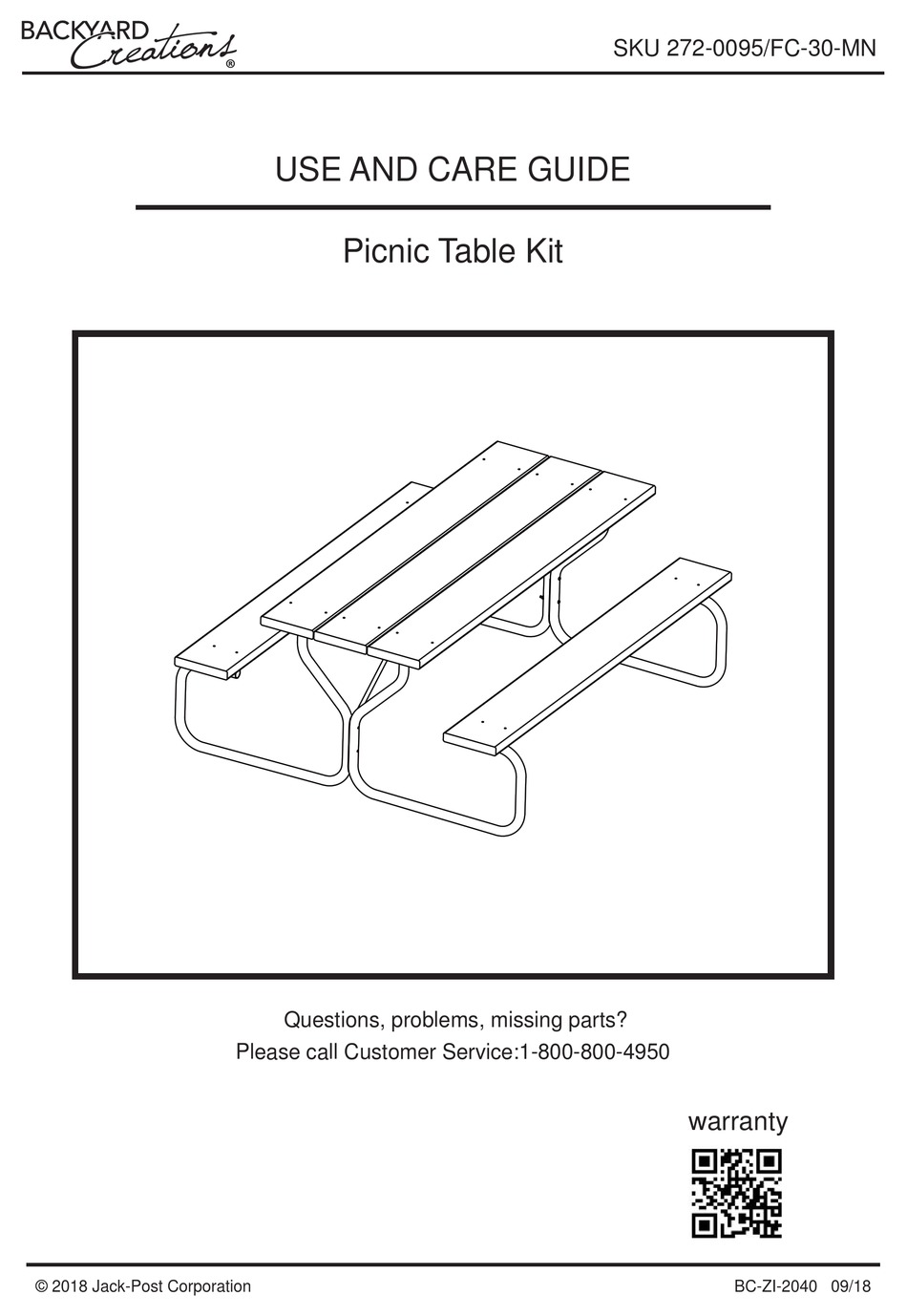 BACKYARD Creations®

SKU 272-0095/FC-30-MN

USE AND CARE GUIDE

Picnic Table Kit

Questions, problems, missing parts?
Please call Customer Service:1-800-800-4950

warranty

© 2018 Jack-Post Corporation

BC-ZI-2040 09/18