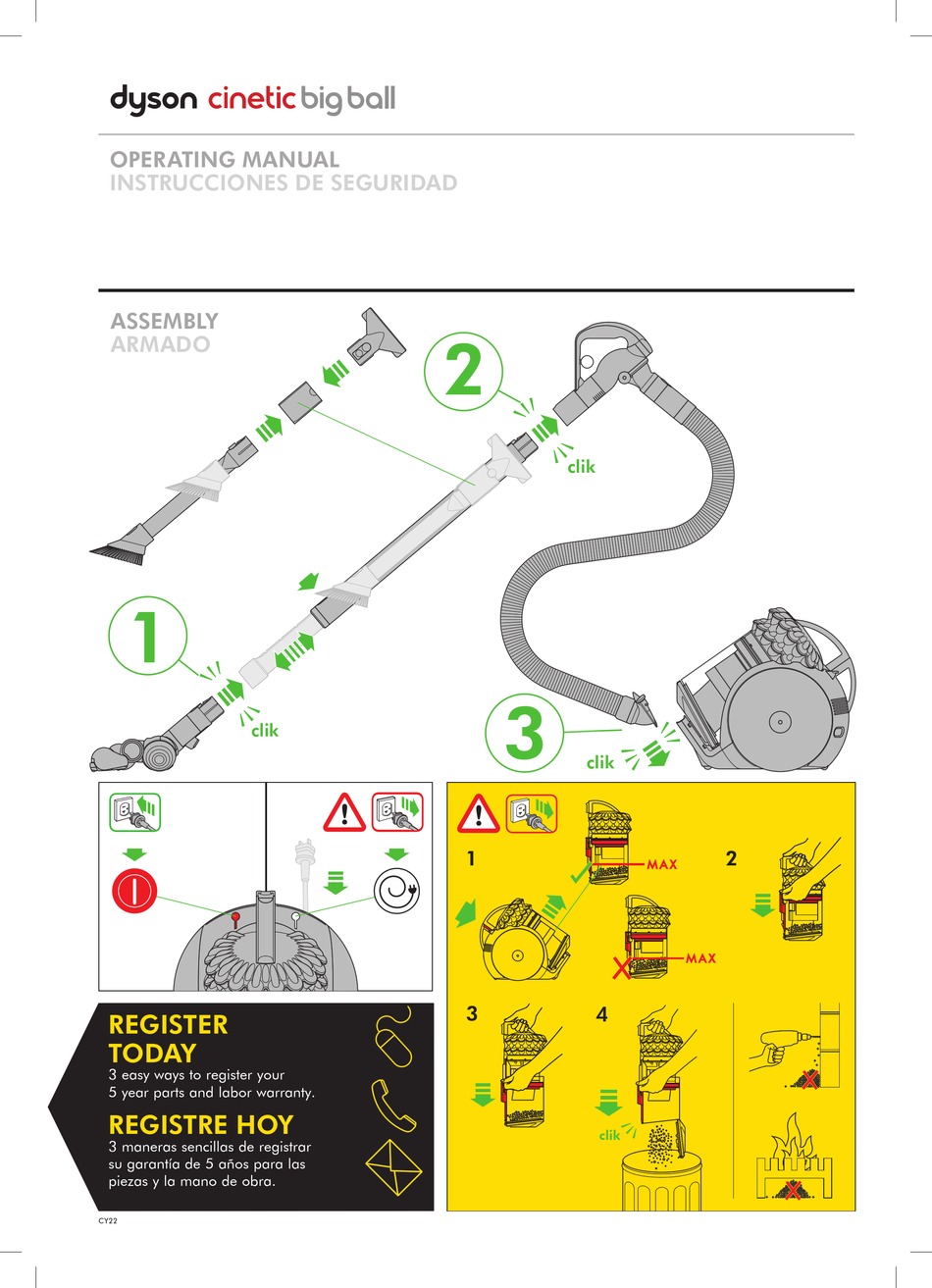 dyson cinetic big ball

OPERATING MANUAL
INSTRUCCIONES DE SEGURIDAD

ASSEMBLY
ARMADO

2

clik

1

clik

3

clik

1

MAX

MAX

2

3

4

clik

REGISTER TODAY
3 easy ways to register your 5 year parts and labor warranty.

REGISTRE HOY
3 maneras sencillas de registrar su garantía de 5 años para las piezas y la mano de obra.

CY22