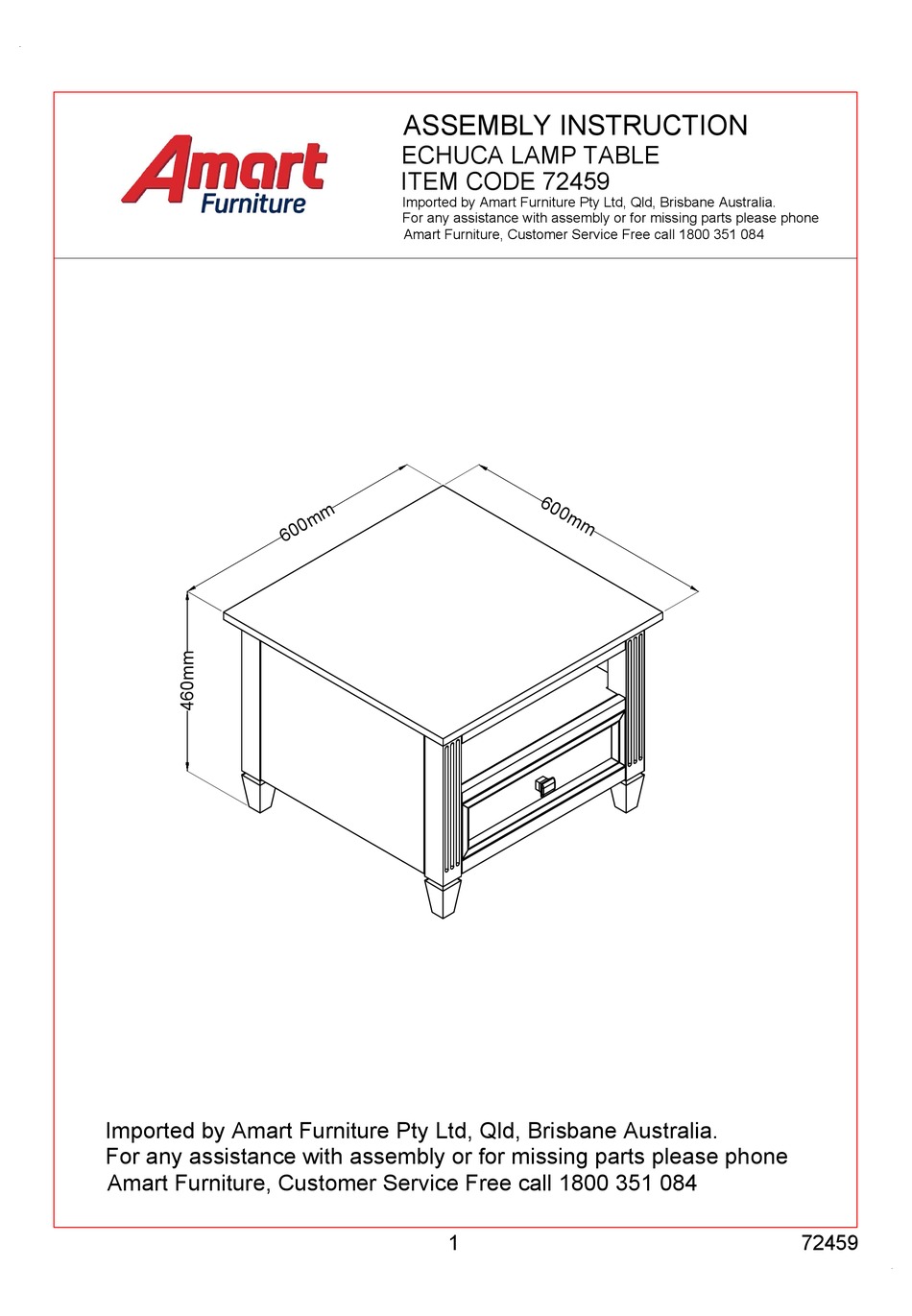 Amart Furniture

ASSEMBLY INSTRUCTION
ECHUCA LAMP TABLE
ITEM CODE 72459
Imported by Amart Furniture Pty Ltd, Qld, Brisbane Australia.
For any assistance with assembly or for missing parts please phone
Amart Furniture, Customer Service Free call 1800 351 084

600mm
600mm
460mm

Imported by Amart Furniture Pty Ltd, Qld, Brisbane Australia.
For any assistance with assembly or for missing parts please phone
Amart Furniture, Customer Service Free call 1800 351 084

1
72459