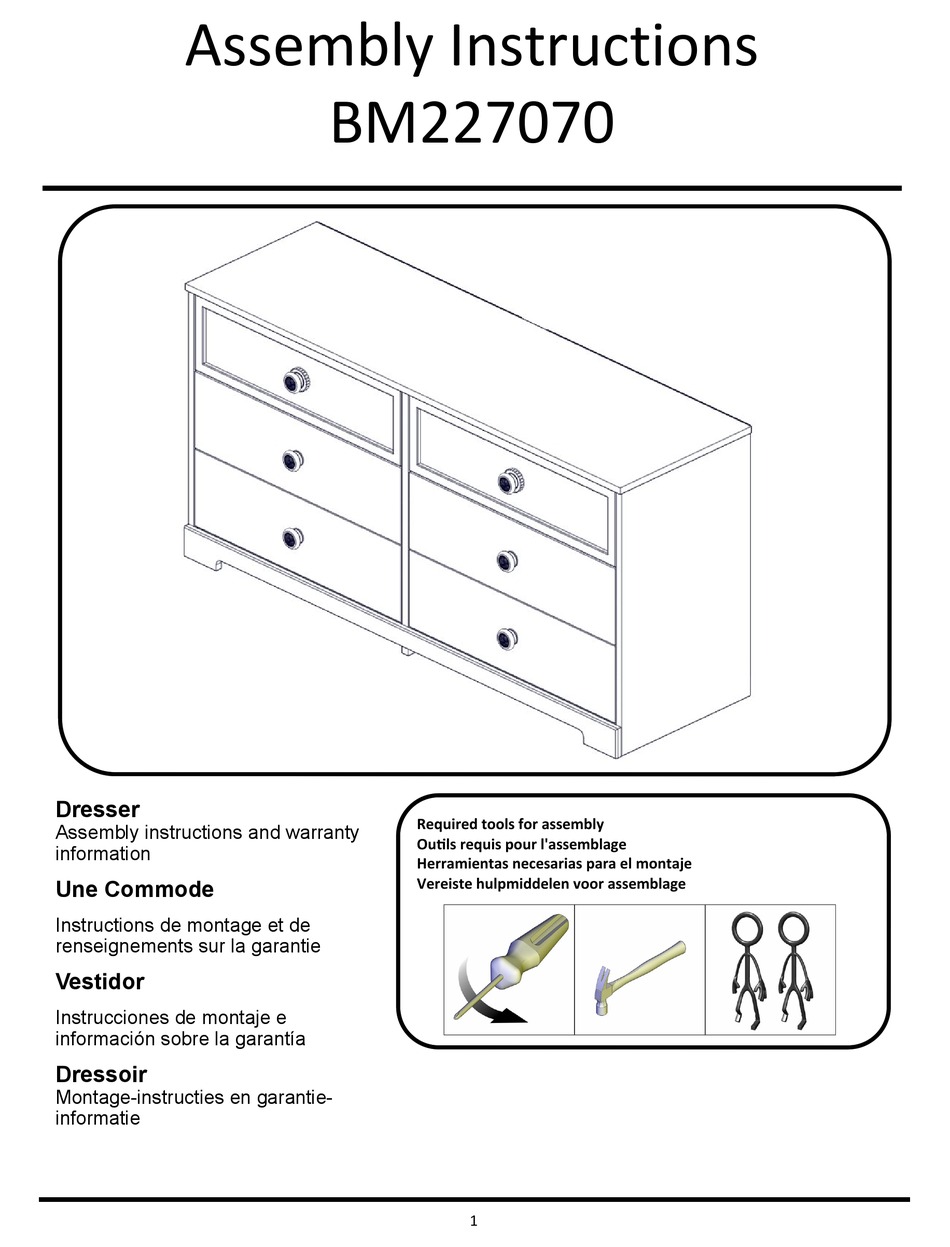 Assembly Instructions
BM227070

Dresser
Assembly instructions and warranty information

Une Commode
Instructions de montage et de renseignements sur la garantie

Vestidor
Instrucciones de montaje e información sobre la garantía

Dressoir
Montage-instructies en garantie-informatie

Required tools for assembly
Outils requis pour l'assemblage
Herramientas necesarias para el montaje
Vereiste hulpmiddelen voor assemblage

1