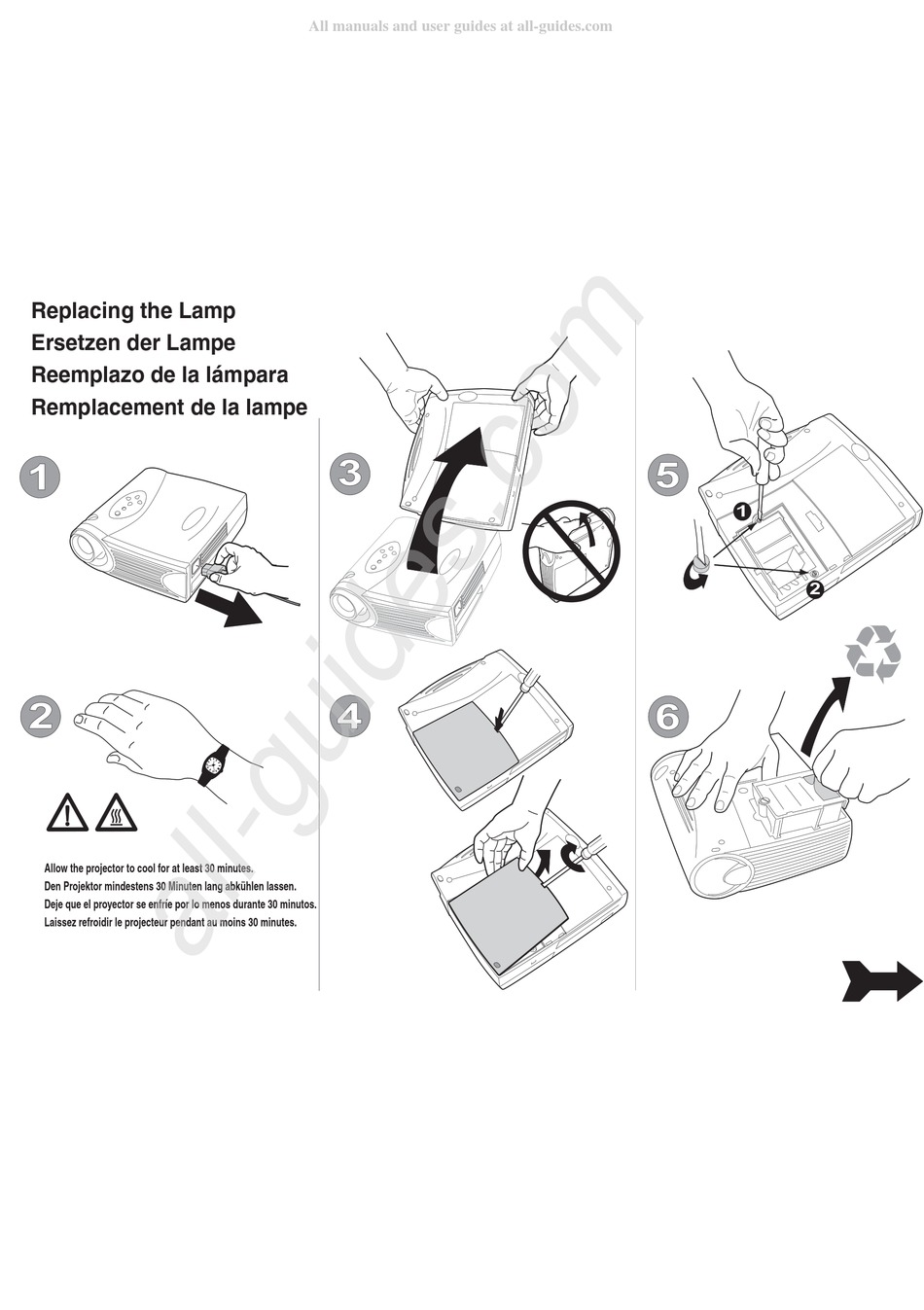 All manuals and user guides at all-guides.com

Replacing the Lamp
Ersetzen der Lampe
Reemplazo de la lámpara
Remplacement de la lampe

1

2

Allow the projector to cool for at least 30 minutes.
Den Projektor mindestens 30 Minuten lang abkühlen lassen.
Deje que el proyector se enfríe por lo menos durante 30 minutos.
Laissez refroidir le projecteur pendant au moins 30 minutes.

3

4

5

1

2

6

all-guides.com