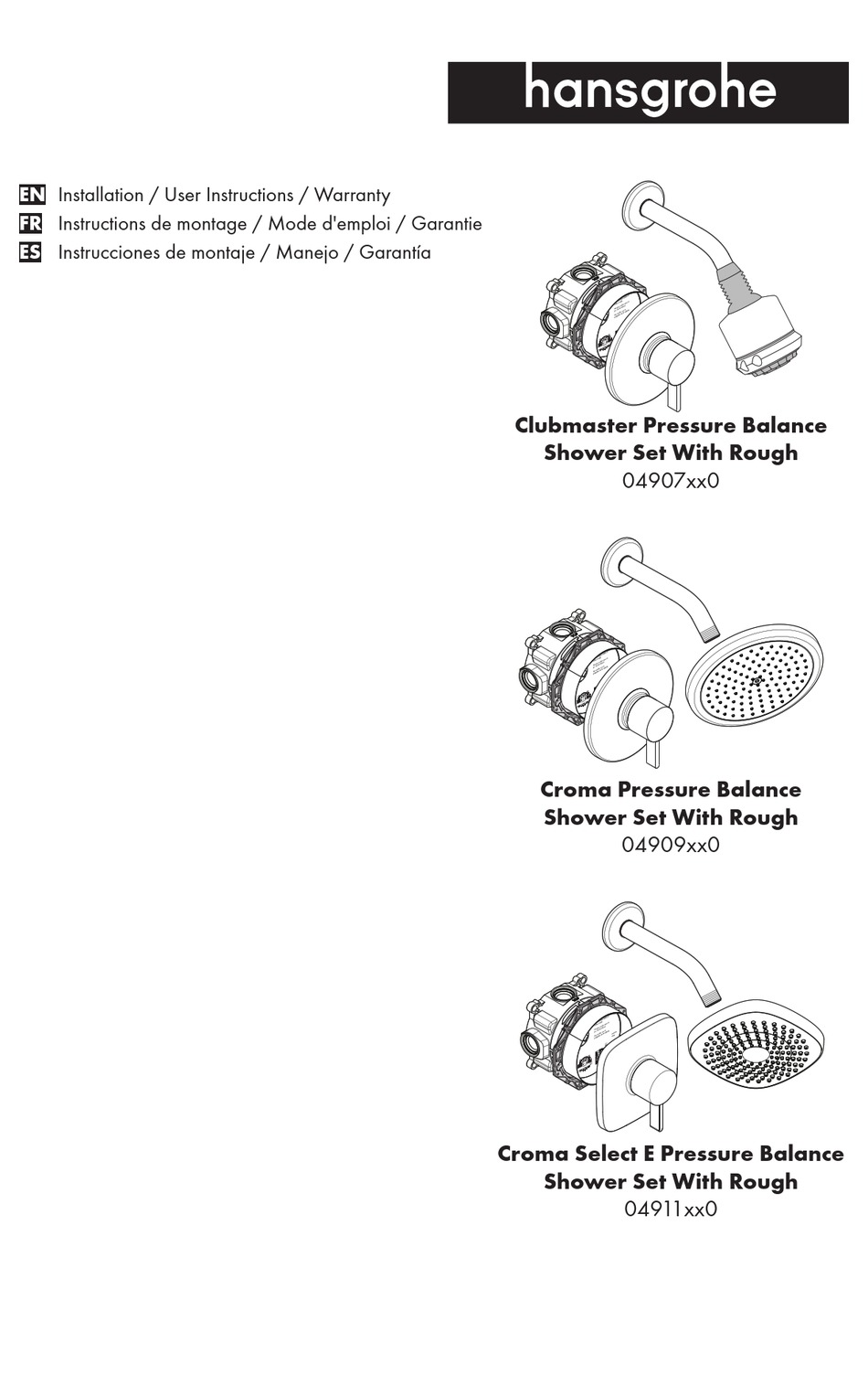 hansgrohe

EN Installation / User Instructions / Warranty
FR Instructions de montage / Mode d'emploi / Garantie
ES Instrucciones de montaje / Manejo / Garantía

Clubmaster Pressure Balance Shower Set With Rough
04907xx0

Croma Pressure Balance Shower Set With Rough
04909xx0

Croma Select E Pressure Balance Shower Set With Rough
04911xx0