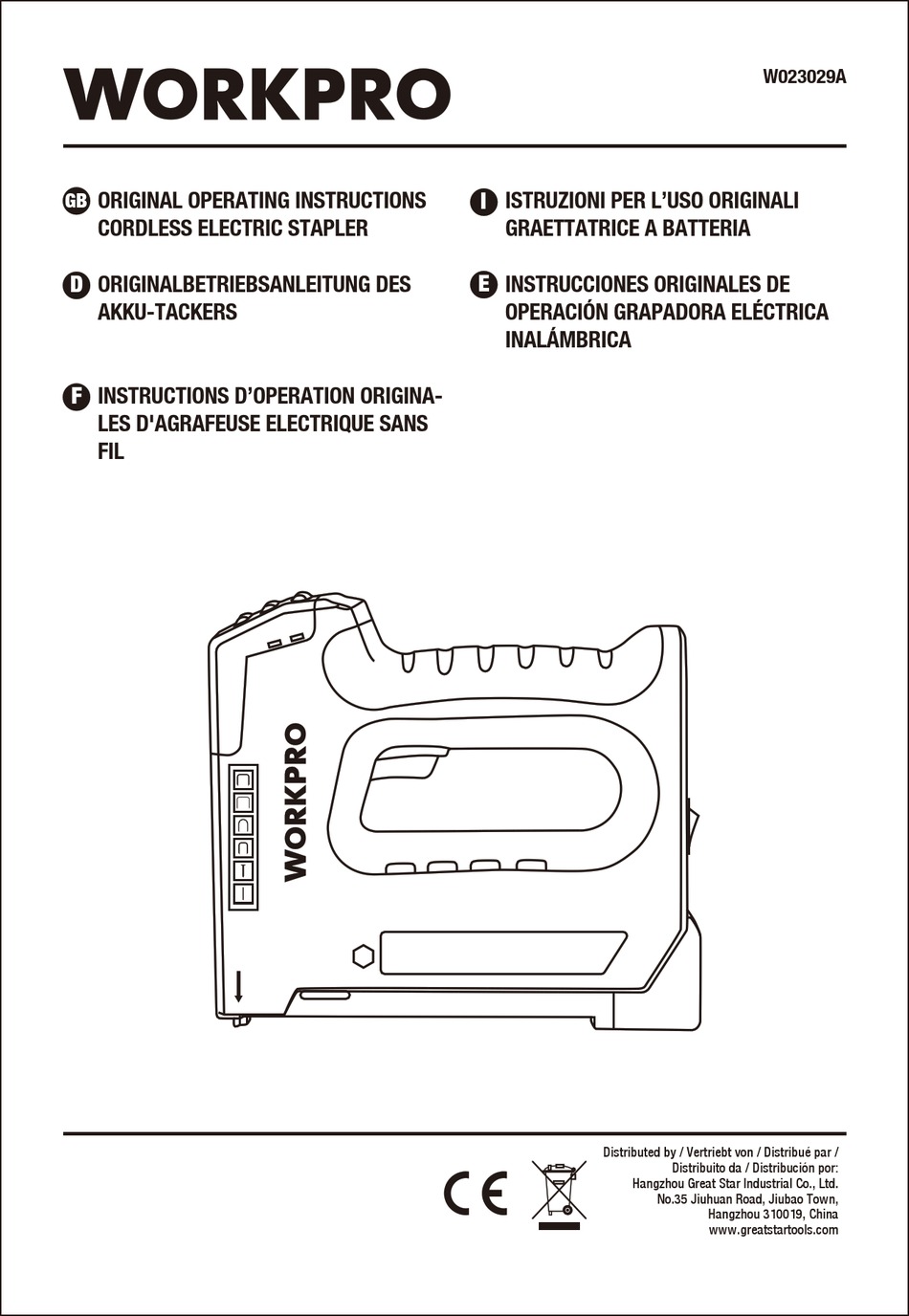 WORKPRO

W023029A

GB ORIGINAL OPERATING INSTRUCTIONS CORDLESS ELECTRIC STAPLER

D ORIGINALBETRIEBSANLEITUNG DES AKKU-TACKERS

F INSTRUCTIONS D'OPERATION ORIGINALES D'AGRAFEUSE ELECTRIQUE SANS FIL

I ISTRUZIONI PER L'USO ORIGINALI GRAETTATRICE A BATTERIA

E INSTRUCCIONES ORIGINALES DE OPERACIÓN GRAPADORA ELÉCTRICA INALÁMBRICA

WORKPRO

CE

Distributed by / Vertriebt von / Distribué par / Distribuito da / Distribución por:
Hangzhou Great Star Industrial Co., Ltd.
No.35 Jiuhuan Road, Jiubao Town,
Hangzhou 310019, China
www.greatstartools.com