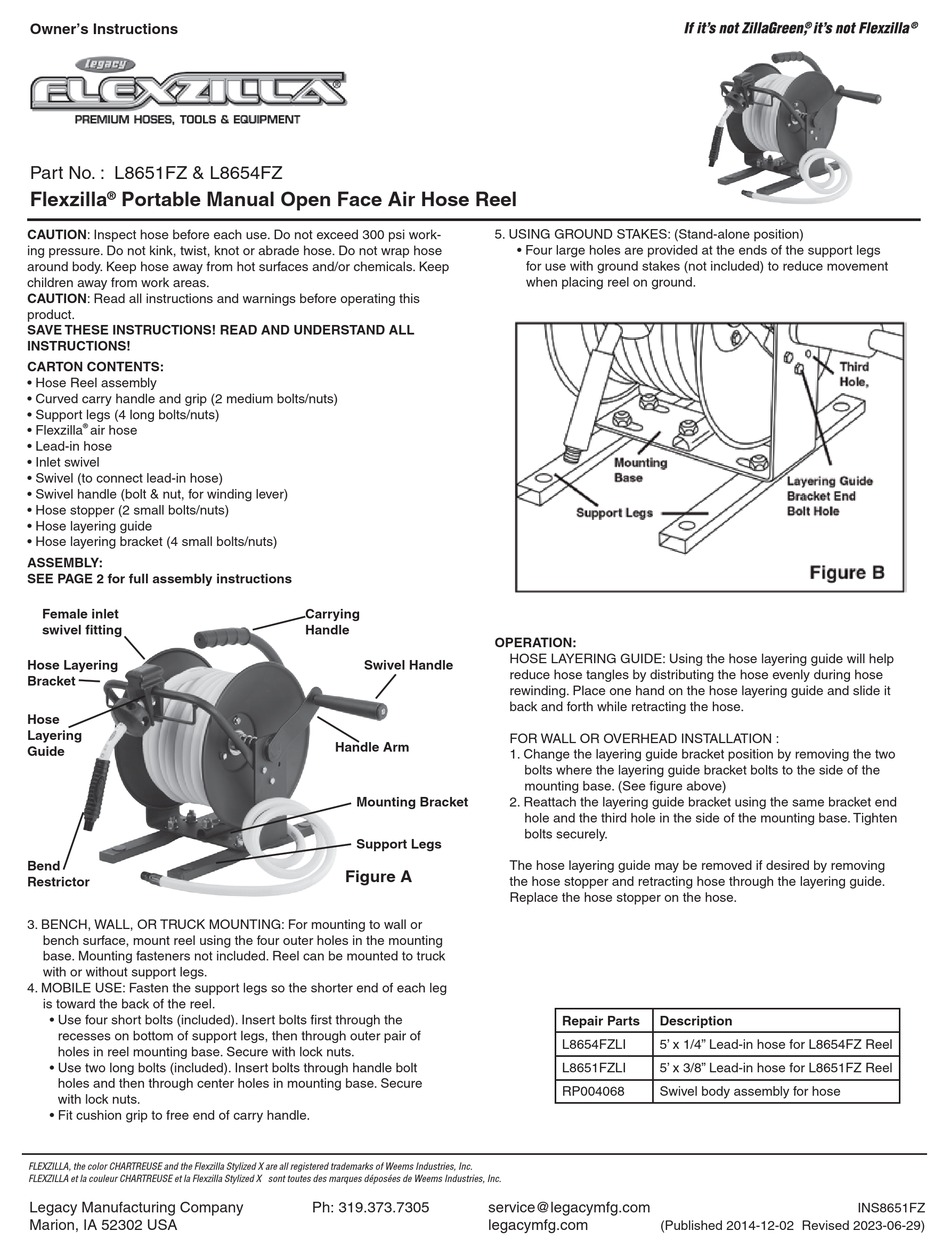 Owner's Instructions

If it's not ZillaGreen,® it's not Flexzilla®

Legacy
FLEXZILLA®
PREMIUM HOSES, TOOLS & EQUIPMENT

Part No. : L8651FZ & L8654FZ
Flexzilla® Portable Manual Open Face Air Hose Reel

CAUTION: Inspect hose before each use. Do not exceed 300 psi working pressure. Do not kink, twist, knot or abrade hose. Do not wrap hose around body. Keep hose away from hot surfaces and/or chemicals. Keep children away from work areas.
CAUTION: Read all instructions and warnings before operating this product.
SAVE THESE INSTRUCTIONS! READ AND UNDERSTAND ALL INSTRUCTIONS!

CARTON CONTENTS:
• Hose Reel assembly
• Curved carry handle and grip (2 medium bolts/nuts)
• Support legs (4 long bolts/nuts)
• Flexzilla® air hose
• Lead-in hose
• Inlet swivel
• Swivel (to connect lead-in hose)
• Swivel handle (bolt & nut, for winding lever)
• Hose stopper (2 small bolts/nuts)
• Hose layering guide
• Hose layering bracket (4 small bolts/nuts)

ASSEMBLY:
SEE PAGE 2 for full assembly instructions

Female inlet swivel fitting
Carrying Handle
Hose Layering Bracket
Swivel Handle
Hose Layering Guide
Handle Arm
Mounting Bracket
Support Legs
Bend Restrictor
Figure A

3. BENCH, WALL, OR TRUCK MOUNTING: For mounting to wall or bench surface, mount reel using the four outer holes in the mounting base. Mounting fasteners not included. Reel can be mounted to truck with or without support legs.
4. MOBILE USE: Fasten the support legs so the shorter end of each leg is toward the back of the reel.
• Use four short bolts (included). Insert bolts first through the recesses on bottom of support legs, then through outer pair of holes in reel mounting base. Secure with lock nuts.
• Use two long bolts (included). Insert bolts through handle bolt holes and then through center holes in mounting base. Secure with lock nuts.
• Fit cushion grip to free end of carry handle.

5. USING GROUND STAKES: (Stand-alone position)
• Four large holes are provided at the ends of the support legs for use with ground stakes (not included) to reduce movement when placing reel on ground.

Third Hole,
Mounting Base
Layering Guide Bracket End Bolt Hole
Support Legs
Figure B

OPERATION:
HOSE LAYERING GUIDE: Using the hose layering guide will help reduce hose tangles by distributing the hose evenly during hose rewinding. Place one hand on the hose layering guide and slide it back and forth while retracting the hose.

FOR WALL OR OVERHEAD INSTALLATION :
1. Change the layering guide bracket position by removing the two bolts where the layering guide bracket bolts to the side of the mounting base. (See figure above)
2. Reattach the layering guide bracket using the same bracket end hole and the third hole in the side of the mounting base. Tighten bolts securely.

The hose layering guide may be removed if desired by removing the hose stopper and retracting hose through the layering guide. Replace the hose stopper on the hose.

| Repair Parts | Description |
|---|---|
| L8654FZLI | 5' x 1/4" Lead-in hose for L8654FZ Reel |
| L8651FZLI | 5' x 3/8" Lead-in hose for L8651FZ Reel |
| RP004068 | Swivel body assembly for hose |

FLEXZILLA, the color CHARTREUSE and the Flexzilla Stylized X are all registered trademarks of Weems Industries, Inc.
FLEXZILLA et la couleur CHARTREUSE et la Flexzilla Stylized X sont toutes des marques déposées de Weems Industries, Inc.

Legacy Manufacturing Company
Marion, IA 52302 USA
Ph: 319.373.7305
service@legacymfg.com
legacymfg.com
INS8651FZ
(Published 2014-12-02 Revised 2023-06-29)