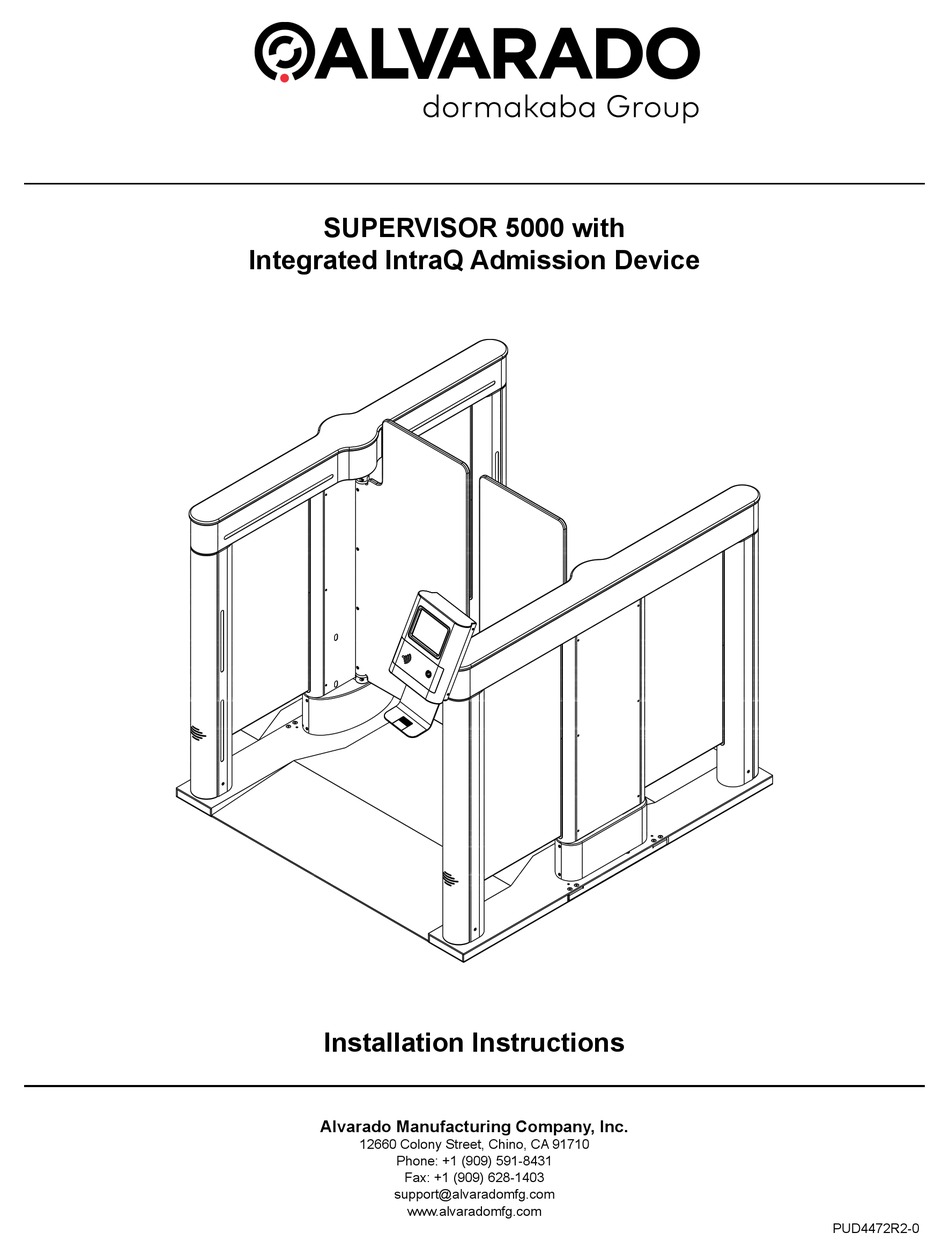 ALVARADO
dormakaba Group

SUPERVISOR 5000 with
Integrated IntraQ Admission Device

Installation Instructions

Alvarado Manufacturing Company, Inc.
12660 Colony Street, Chino, CA 91710
Phone: +1 (909) 591-8431
Fax: +1 (909) 628-1403
support@alvaradomfg.com
www.alvaradomfg.com

PUD4472R2-0