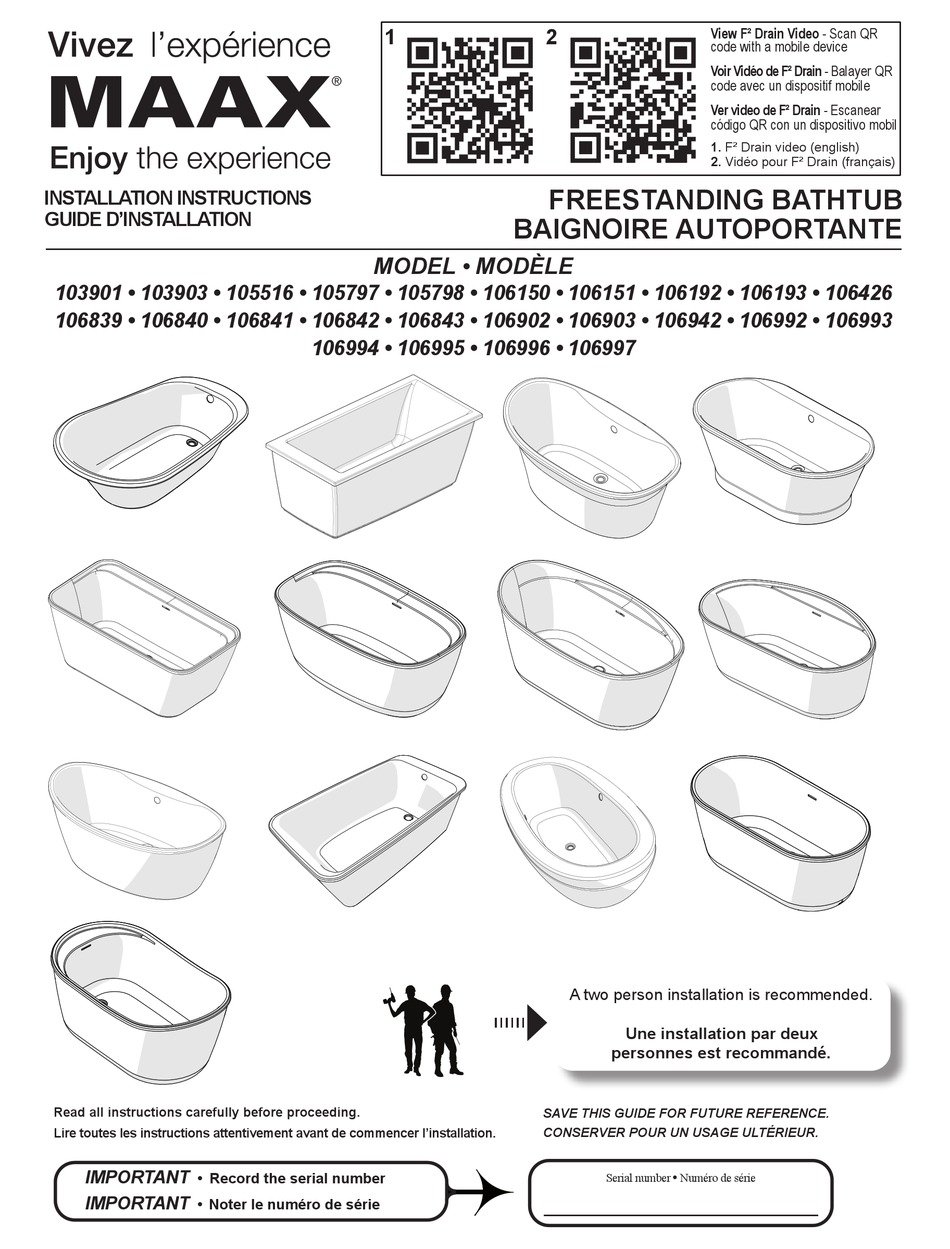 Vivez l'expérience
MAAX®
Enjoy the experience

1 2

View F² Drain Video - Scan QR code with a mobile device

Voir Vidéo de F² Drain - Balayer QR code avec un dispositif mobile

Ver video de F² Drain - Escanear código QR con un dispositivo mobil

1. F² Drain video (english)
2. Vidéo pour F² Drain (français)

INSTALLATION INSTRUCTIONS
GUIDE D'INSTALLATION

FREESTANDING BATHTUB
BAIGNOIRE AUTOPORTANTE

MODEL • MODÈLE
103901 • 103903 • 105516 • 105797 • 105798 • 106150 • 106151 • 106192 • 106193 • 106426
106839 • 106840 • 106841 • 106842 • 106843 • 106902 • 106903 • 106942 • 106992 • 106993
106994 • 106995 • 106996 • 106997

A two person installation is recommended.

Une installation par deux personnes est recommandé.

Read all instructions carefully before proceeding.
Lire toutes les instructions attentivement avant de commencer l'installation.

SAVE THIS GUIDE FOR FUTURE REFERENCE.
CONSERVER POUR UN USAGE ULTÉRIEUR.

IMPORTANT • Record the serial number
IMPORTANT • Noter le numéro de série

Serial number • Numéro de série