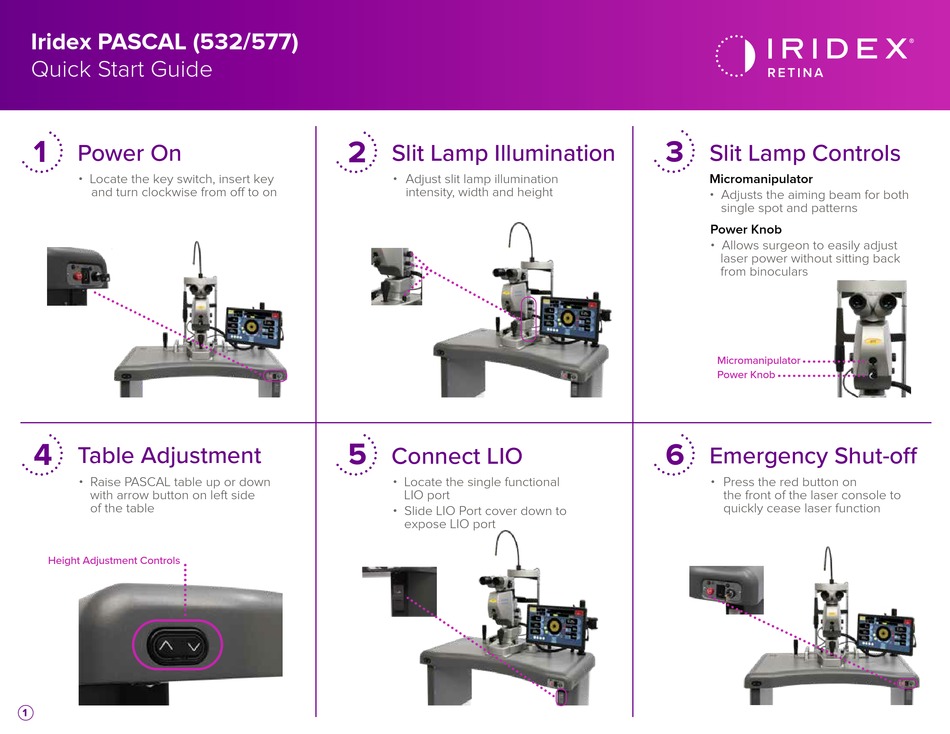 Iridex PASCAL (532/577)
Quick Start Guide

IRIDEX®
RETINA

1 Power On
• Locate the key switch, insert key and turn clockwise from off to on

2 Slit Lamp Illumination
• Adjust slit lamp illumination intensity, width and height

3 Slit Lamp Controls
Micromanipulator
• Adjusts the aiming beam for both single spot and patterns
Power Knob
• Allows surgeon to easily adjust laser power without sitting back from binoculars

Micromanipulator
Power Knob

4 Table Adjustment
• Raise PASCAL table up or down with arrow button on left side of the table

Height Adjustment Controls

5 Connect LIO
• Locate the single functional LIO port
• Slide LIO Port cover down to expose LIO port

6 Emergency Shut-off
• Press the red button on the front of the laser console to quickly cease laser function

1