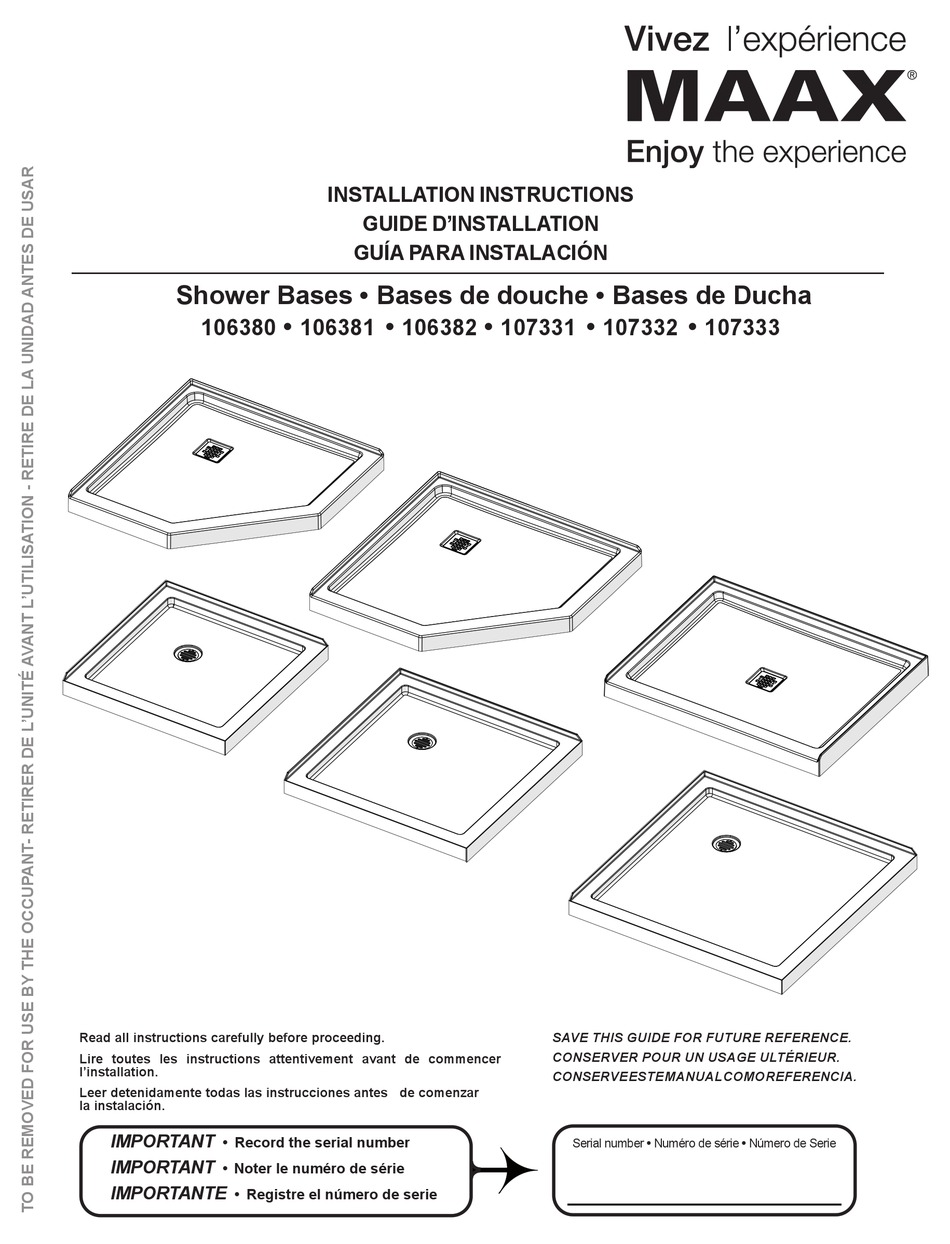 TO BE REMOVED FOR USE BY THE OCCUPANT- RETIRER DE L'UNITÉ AVANT L'UTILISATION - RETIRE DE LA UNIDAD ANTES DE USAR

Vivez l'expérience
MAAX®
Enjoy the experience

INSTALLATION INSTRUCTIONS
GUIDE D'INSTALLATION
GUÍA PARA INSTALACIÓN

Shower Bases • Bases de douche • Bases de Ducha
106380 • 106381 • 106382 • 107331 • 107332 • 107333

Read all instructions carefully before proceeding.

Lire toutes les instructions attentivement avant de commencer l'installation.

Leer detenidamente todas las instrucciones antes de comenzar la instalación.

SAVE THIS GUIDE FOR FUTURE REFERENCE.
CONSERVER POUR UN USAGE ULTÉRIEUR.
CONSERVEESTEMANUALCOMOREFERENCIA.

IMPORTANT • Record the serial number
IMPORTANT • Noter le numéro de série
IMPORTANTE • Registre el número de serie

Serial number • Numéro de série • Número de Serie