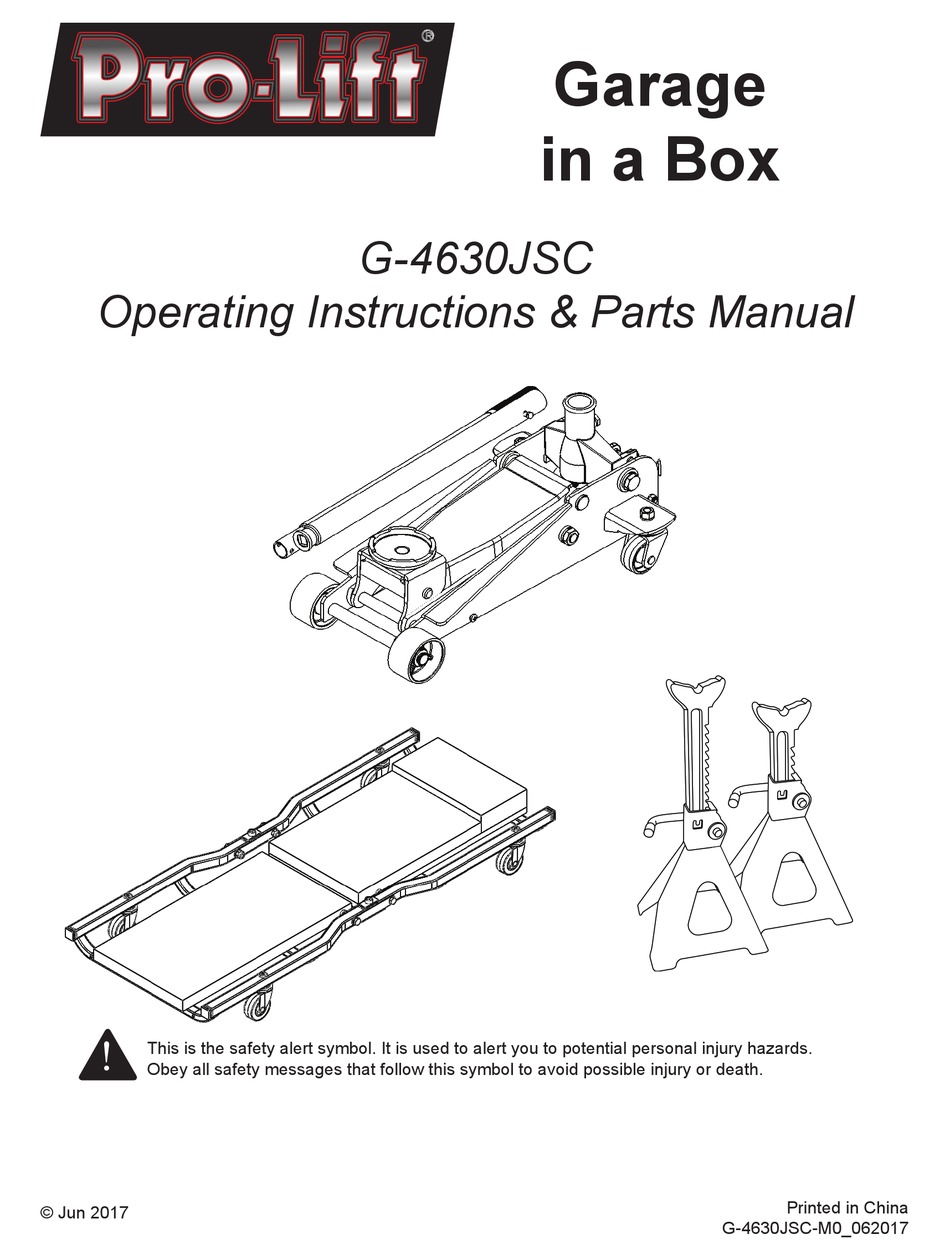 Pro-Lift®

Garage in a Box

G-4630JSC
Operating Instructions & Parts Manual

This is the safety alert symbol. It is used to alert you to potential personal injury hazards. Obey all safety messages that follow this symbol to avoid possible injury or death.

© Jun 2017

Printed in China
G-4630JSC-M0_062017