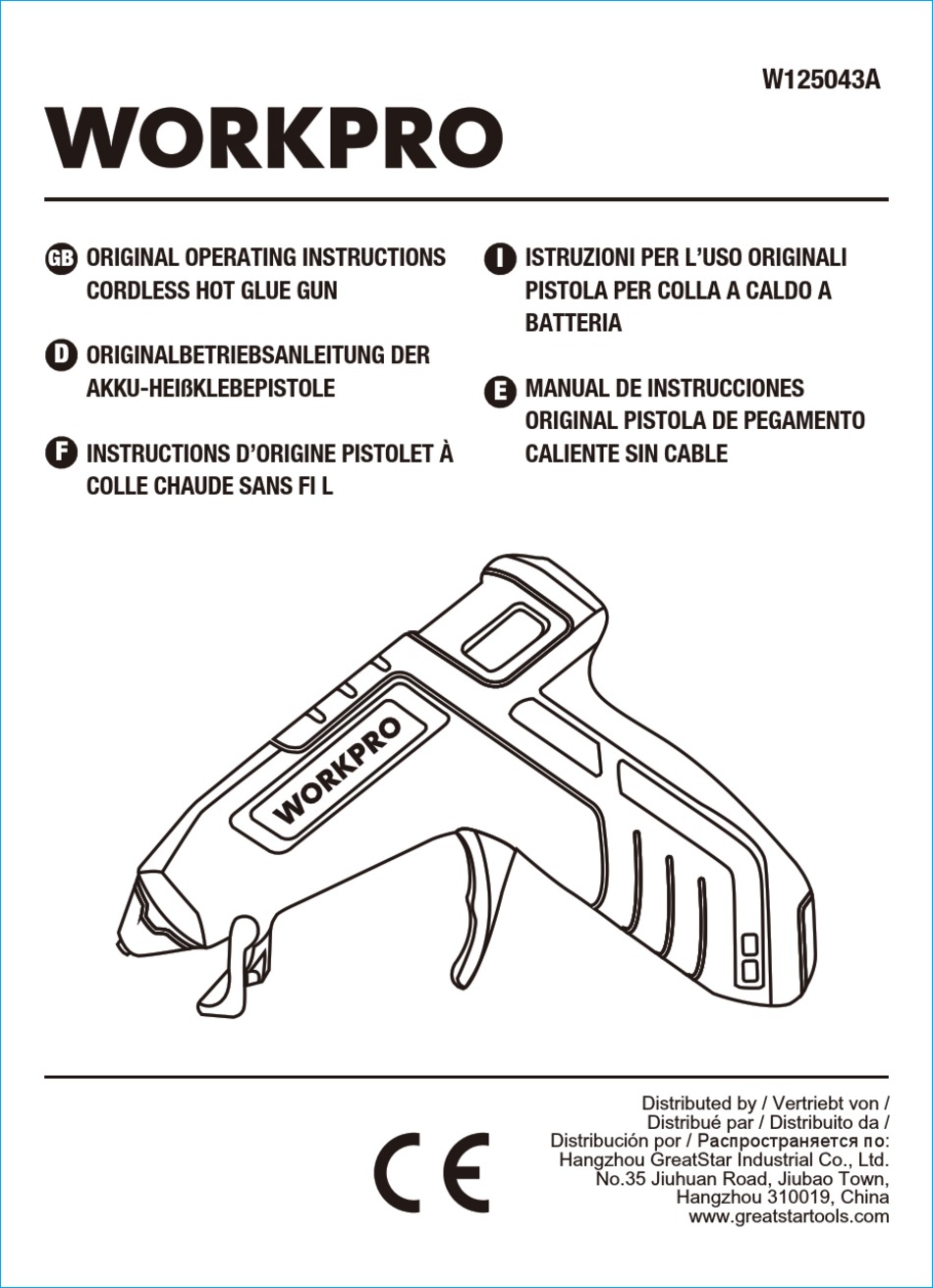 W125043A

WORKPRO

GB ORIGINAL OPERATING INSTRUCTIONS CORDLESS HOT GLUE GUN

D ORIGINALBETRIEBSANLEITUNG DER AKKU-HEIßKLEBEPISTOLE

F INSTRUCTIONS D'ORIGINE PISTOLET À COLLE CHAUDE SANS FI L

I ISTRUZIONI PER L'USO ORIGINALI PISTOLA PER COLLA A CALDO A BATTERIA

E MANUAL DE INSTRUCCIONES ORIGINAL PISTOLA DE PEGAMENTO CALIENTE SIN CABLE

WORKPRO

CE

Distributed by / Vertriebt von /
Distribué par / Distribuito da /
Distribución por / Распространяется по:
Hangzhou GreatStar Industrial Co., Ltd.
No.35 Jiuhuan Road, Jiubao Town,
Hangzhou 310019, China
www.greatstartools.com