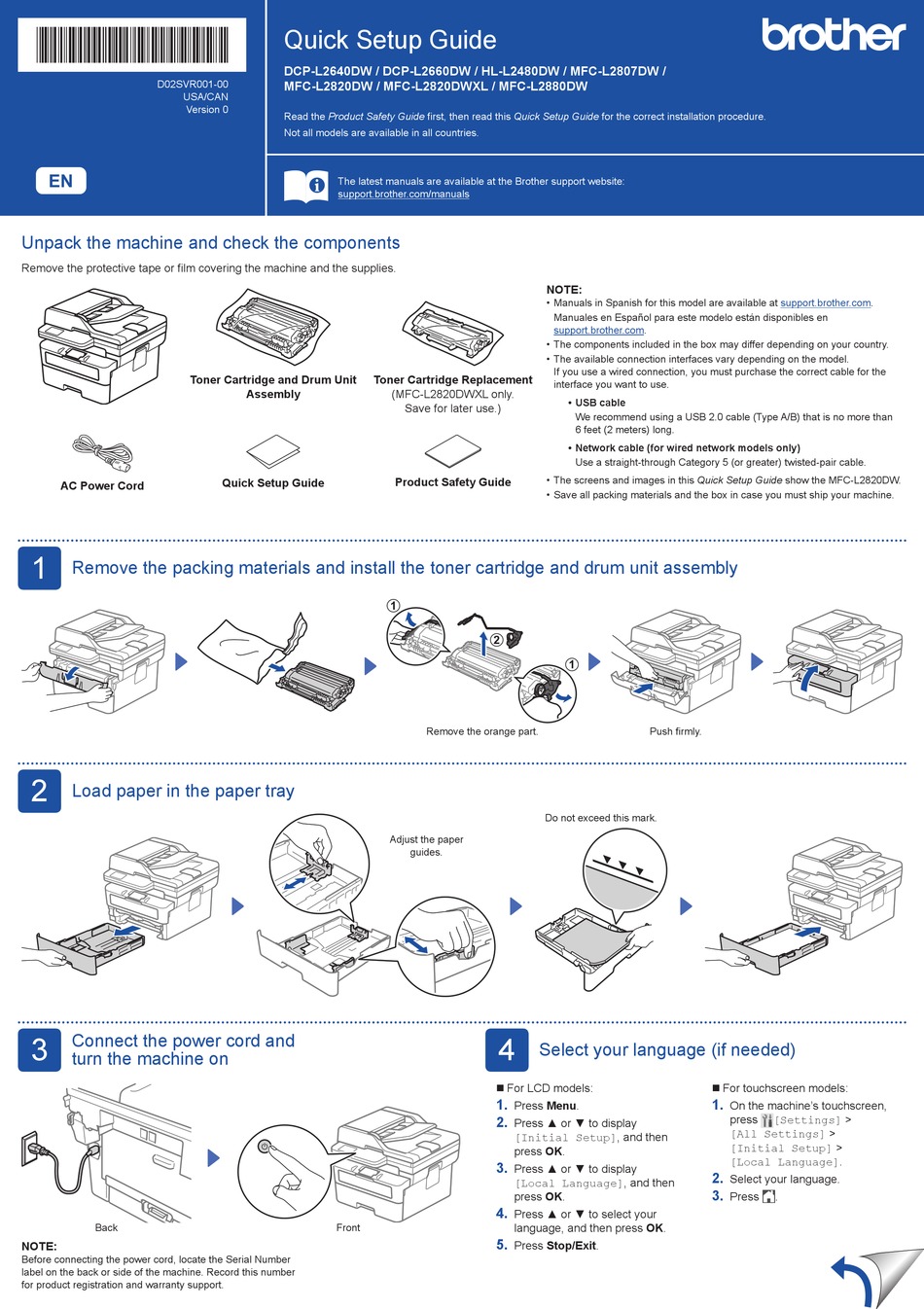 D02SVR001-00
USA/CAN
Version 0

EN

Quick Setup Guide

brother

DCP-L2640DW / DCP-L2660DW / HL-L2480DW / MFC-L2807DW / MFC-L2820DW / MFC-L2820DWXL / MFC-L2880DW

Read the Product Safety Guide first, then read this Quick Setup Guide for the correct installation procedure.
Not all models are available in all countries.

The latest manuals are available at the Brother support website:
support.brother.com/manuals

Unpack the machine and check the components

Remove the protective tape or film covering the machine and the supplies.

Toner Cartridge and Drum Unit Assembly

Toner Cartridge Replacement
(MFC-L2820DWXL only. Save for later use.)

AC Power Cord

Quick Setup Guide

Product Safety Guide

NOTE:
• Manuals in Spanish for this model are available at support.brother.com. Manuales en Español para este modelo están disponibles en support.brother.com.
• The components included in the box may differ depending on your country.
• The available connection interfaces vary depending on the model. If you use a wired connection, you must purchase the correct cable for the interface you want to use.
• USB cable
We recommend using a USB 2.0 cable (Type A/B) that is no more than 6 feet (2 meters) long.
• Network cable (for wired network models only)
Use a straight-through Category 5 (or greater) twisted-pair cable.
• The screens and images in this Quick Setup Guide show the MFC-L2820DW.
• Save all packing materials and the box in case you must ship your machine.

1 Remove the packing materials and install the toner cartridge and drum unit assembly

1
2
1
Remove the orange part.

Push firmly.

2 Load paper in the paper tray

Adjust the paper guides.

Do not exceed this mark.

3 Connect the power cord and turn the machine on

Back

Front

NOTE:
Before connecting the power cord, locate the Serial Number label on the back or side of the machine. Record this number for product registration and warranty support.

4 Select your language (if needed)

■ For LCD models:
1. Press Menu.
2. Press ▲ or ▼ to display [Initial Setup], and then press OK.
3. Press ▲ or ▼ to display [Local Language], and then press OK.
4. Press ▲ or ▼ to select your language, and then press OK.
5. Press Stop/Exit.

■ For touchscreen models:
1. On the machine's touchscreen, press [Settings] > [All Settings] > [Initial Setup] > [Local Language].
2. Select your language.
3. Press .