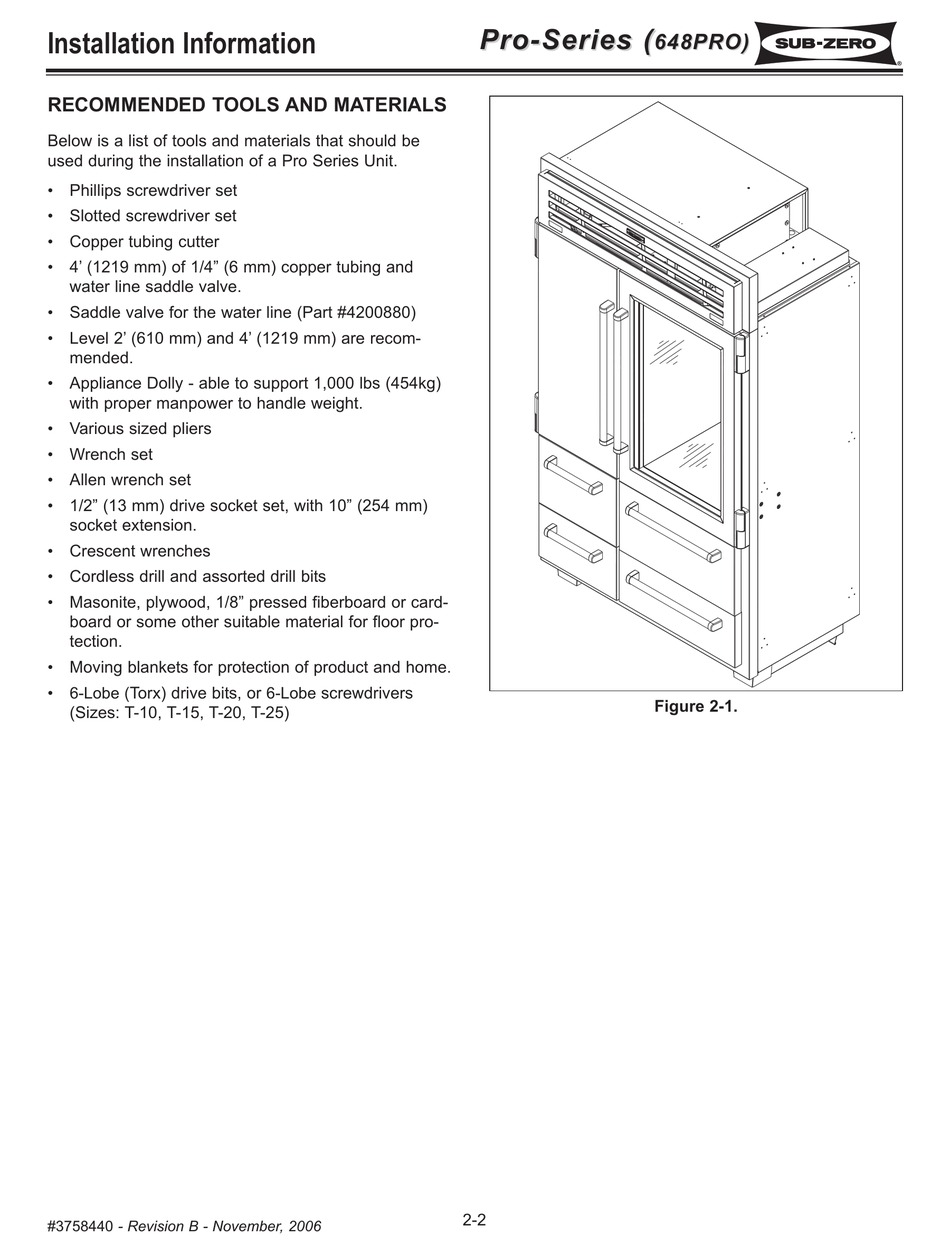 Installation Information

Pro-Series (648PRO) SUB-ZERO

RECOMMENDED TOOLS AND MATERIALS

Below is a list of tools and materials that should be used during the installation of a Pro Series Unit.

• Phillips screwdriver set
• Slotted screwdriver set
• Copper tubing cutter
• 4' (1219 mm) of 1/4" (6 mm) copper tubing and water line saddle valve.
• Saddle valve for the water line (Part #4200880)
• Level 2' (610 mm) and 4' (1219 mm) are recommended.
• Appliance Dolly - able to support 1,000 lbs (454kg) with proper manpower to handle weight.
• Various sized pliers
• Wrench set
• Allen wrench set
• 1/2" (13 mm) drive socket set, with 10" (254 mm) socket extension.
• Crescent wrenches
• Cordless drill and assorted drill bits
• Masonite, plywood, 1/8" pressed fiberboard or cardboard or some other suitable material for floor protection.
• Moving blankets for protection of product and home.
• 6-Lobe (Torx) drive bits, or 6-Lobe screwdrivers (Sizes: T-10, T-15, T-20, T-25)

Figure 2-1.

#3758440 - Revision B - November, 2006

2-2