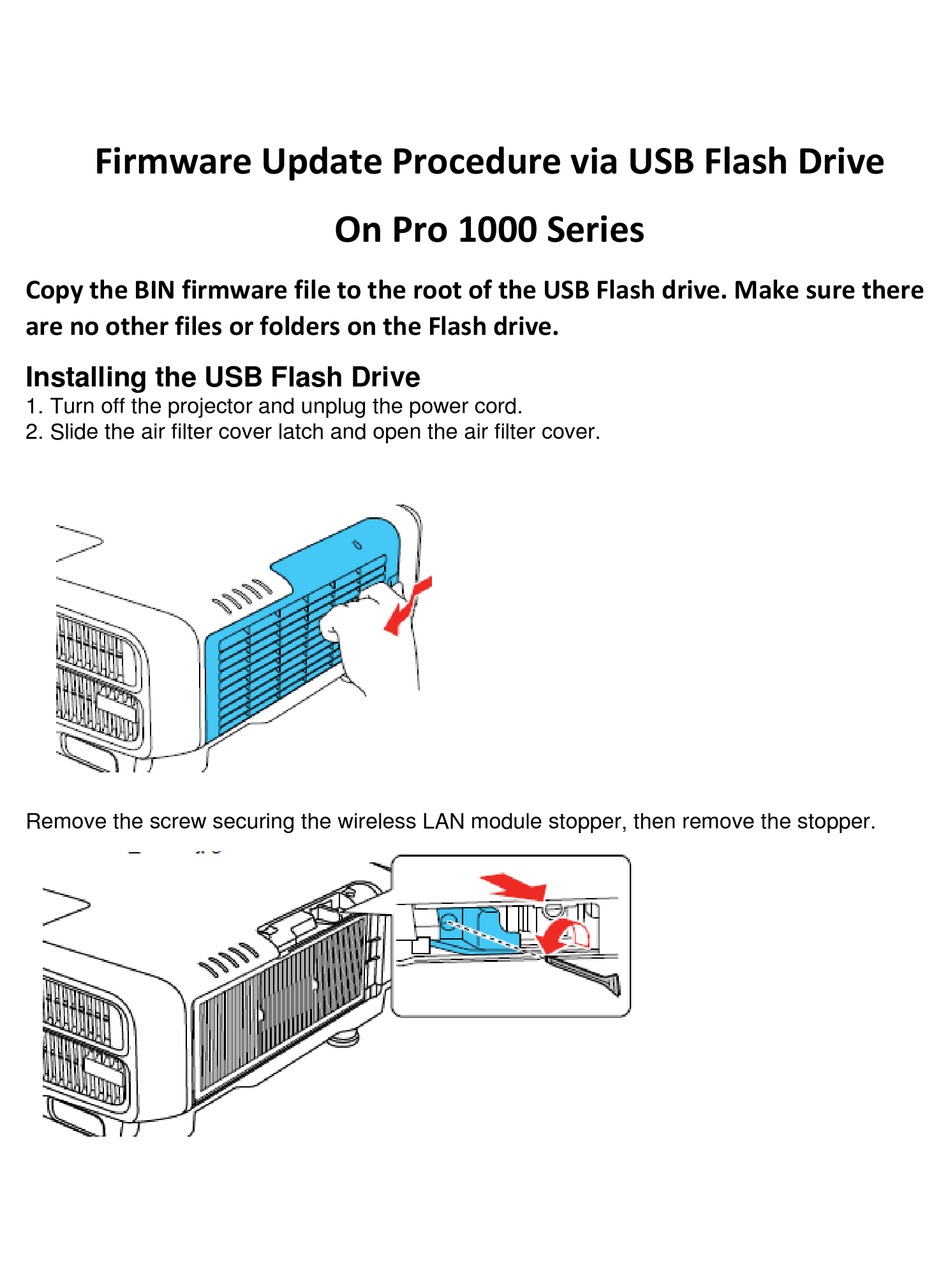 Firmware Update Procedure via USB Flash Drive

On Pro 1000 Series

Copy the BIN firmware file to the root of the USB Flash drive. Make sure there are no other files or folders on the Flash drive.

Installing the USB Flash Drive
1. Turn off the projector and unplug the power cord.
2. Slide the air filter cover latch and open the air filter cover.

Remove the screw securing the wireless LAN module stopper, then remove the stopper.