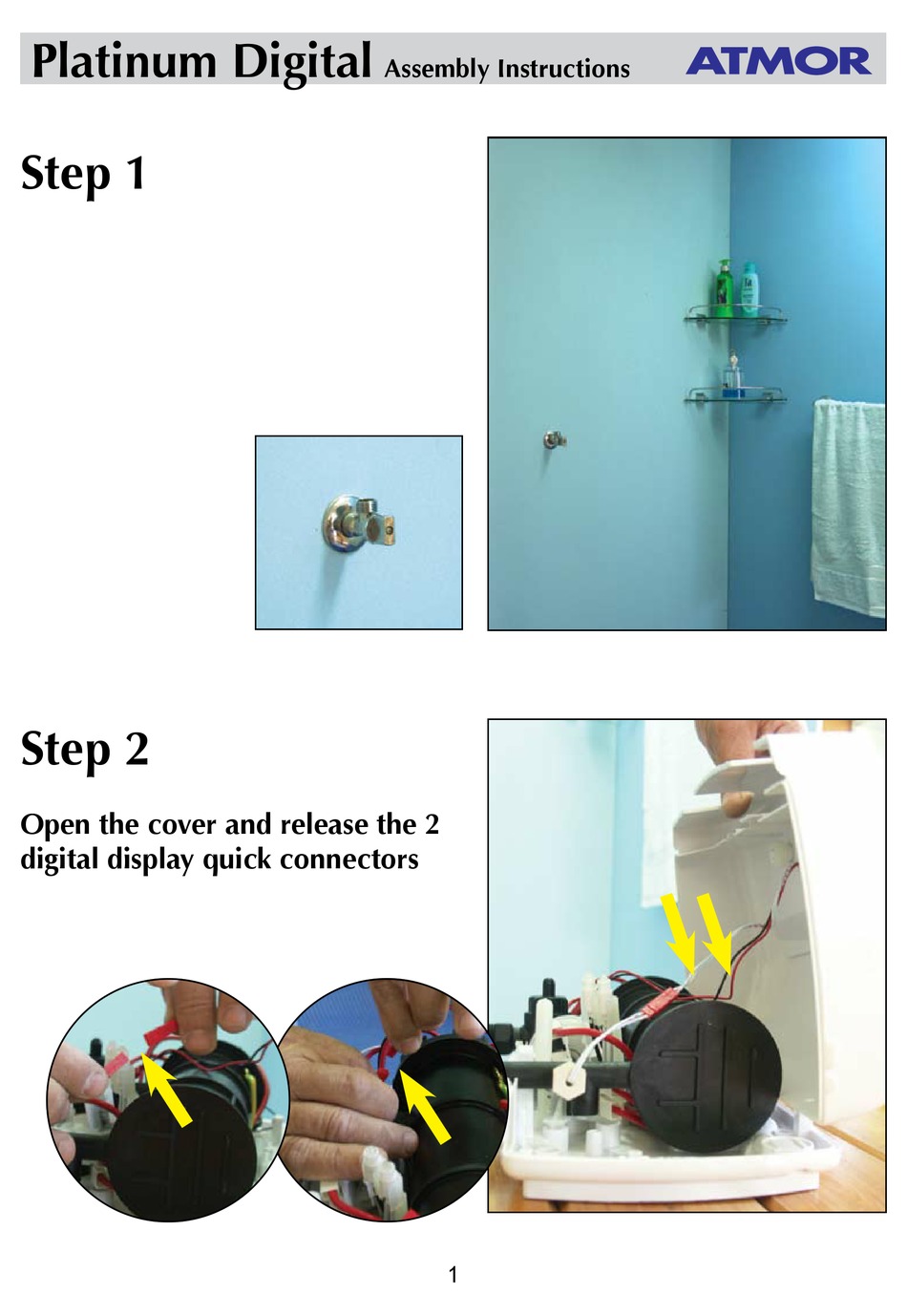 Platinum Digital Assembly Instructions ATMOR

Step 1

Step 2

Open the cover and release the 2 digital display quick connectors

1