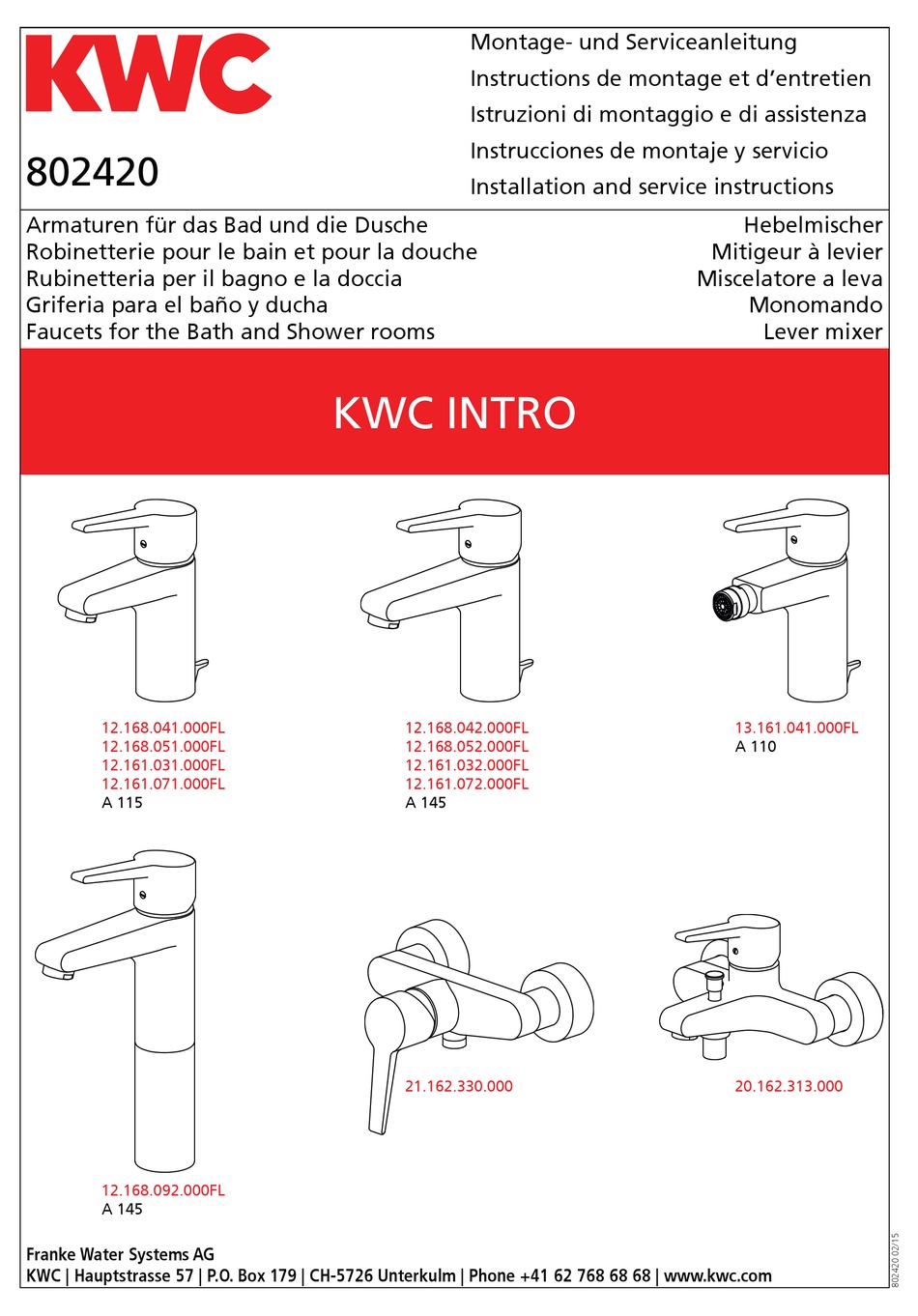 KWC

802420

Montage- und Serviceanleitung
Instructions de montage et d'entretien
Istruzioni di montaggio e di assistenza
Instrucciones de montaje y servicio
Installation and service instructions

Armaturen für das Bad und die Dusche
Robinetterie pour le bain et pour la douche
Rubinetteria per il bagno e la doccia
Griferia para el baño y ducha
Faucets for the Bath and Shower rooms

Hebelmischer
Mitigeur à levier
Miscelatore a leva
Monomando
Lever mixer

KWC INTRO

12.168.041.000FL
12.168.051.000FL
12.161.031.000FL
12.161.071.000FL
A 115

12.168.042.000FL
12.168.052.000FL
12.161.032.000FL
12.161.072.000FL
A 145

13.161.041.000FL
A 110

12.168.092.000FL
A 145

21.162.330.000

20.162.313.000

Franke Water Systems AG
KWC | Hauptstrasse 57 | P.O. Box 179 | CH-5726 Unterkulm | Phone +41 62 768 68 68 | www.kwc.com

802420 02/15