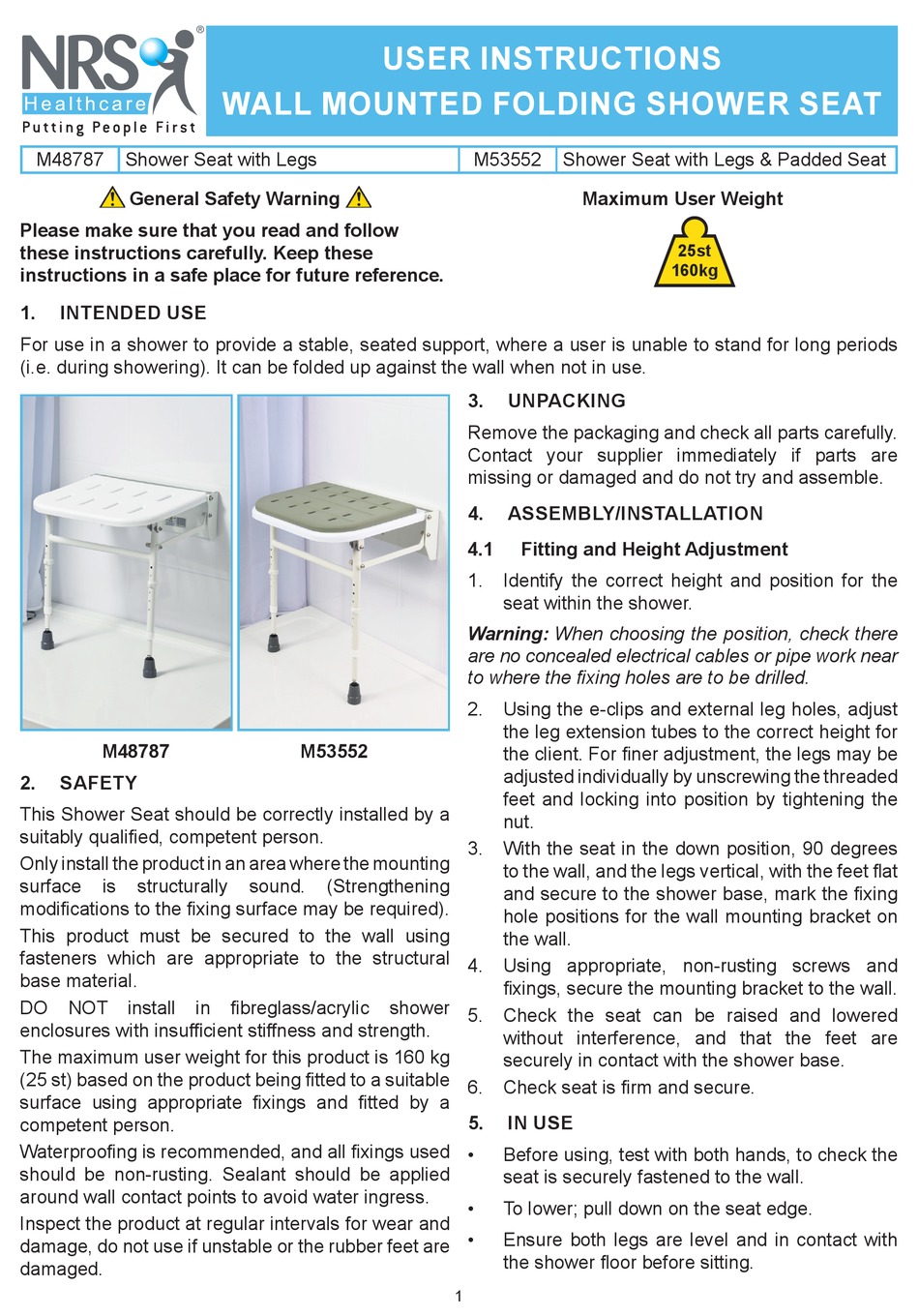 NRS® Healthcare
Putting People First

USER INSTRUCTIONS
WALL MOUNTED FOLDING SHOWER SEAT

| M48787 | Shower Seat with Legs | M53552 | Shower Seat with Legs & Padded Seat |
|---|---|---|---|

General Safety Warning

Please make sure that you read and follow these instructions carefully. Keep these instructions in a safe place for future reference.

Maximum User Weight

25st
160kg

1. INTENDED USE

For use in a shower to provide a stable, seated support, where a user is unable to stand for long periods (i.e. during showering). It can be folded up against the wall when not in use.

M48787 M53552

2. SAFETY

This Shower Seat should be correctly installed by a suitably qualified, competent person.

Only install the product in an area where the mounting surface is structurally sound. (Strengthening modifications to the fixing surface may be required).

This product must be secured to the wall using fasteners which are appropriate to the structural base material.

DO NOT install in fibreglass/acrylic shower enclosures with insufficient stiffness and strength.

The maximum user weight for this product is 160 kg (25 st) based on the product being fitted to a suitable surface using appropriate fixings and fitted by a competent person.

Waterproofing is recommended, and all fixings used should be non-rusting. Sealant should be applied around wall contact points to avoid water ingress.

Inspect the product at regular intervals for wear and damage, do not use if unstable or the rubber feet are damaged.

3. UNPACKING

Remove the packaging and check all parts carefully. Contact your supplier immediately if parts are missing or damaged and do not try and assemble.

4. ASSEMBLY/INSTALLATION

4.1 Fitting and Height Adjustment

1. Identify the correct height and position for the seat within the shower.

Warning: When choosing the position, check there are no concealed electrical cables or pipe work near to where the fixing holes are to be drilled.

2. Using the e-clips and external leg holes, adjust the leg extension tubes to the correct height for the client. For finer adjustment, the legs may be adjusted individually by unscrewing the threaded feet and locking into position by tightening the nut.

3. With the seat in the down position, 90 degrees to the wall, and the legs vertical, with the feet flat and secure to the shower base, mark the fixing hole positions for the wall mounting bracket on the wall.

4. Using appropriate, non-rusting screws and fixings, secure the mounting bracket to the wall.

5. Check the seat can be raised and lowered without interference, and that the feet are securely in contact with the shower base.

6. Check seat is firm and secure.

5. IN USE

• Before using, test with both hands, to check the seat is securely fastened to the wall.

• To lower; pull down on the seat edge.

• Ensure both legs are level and in contact with the shower floor before sitting.

1